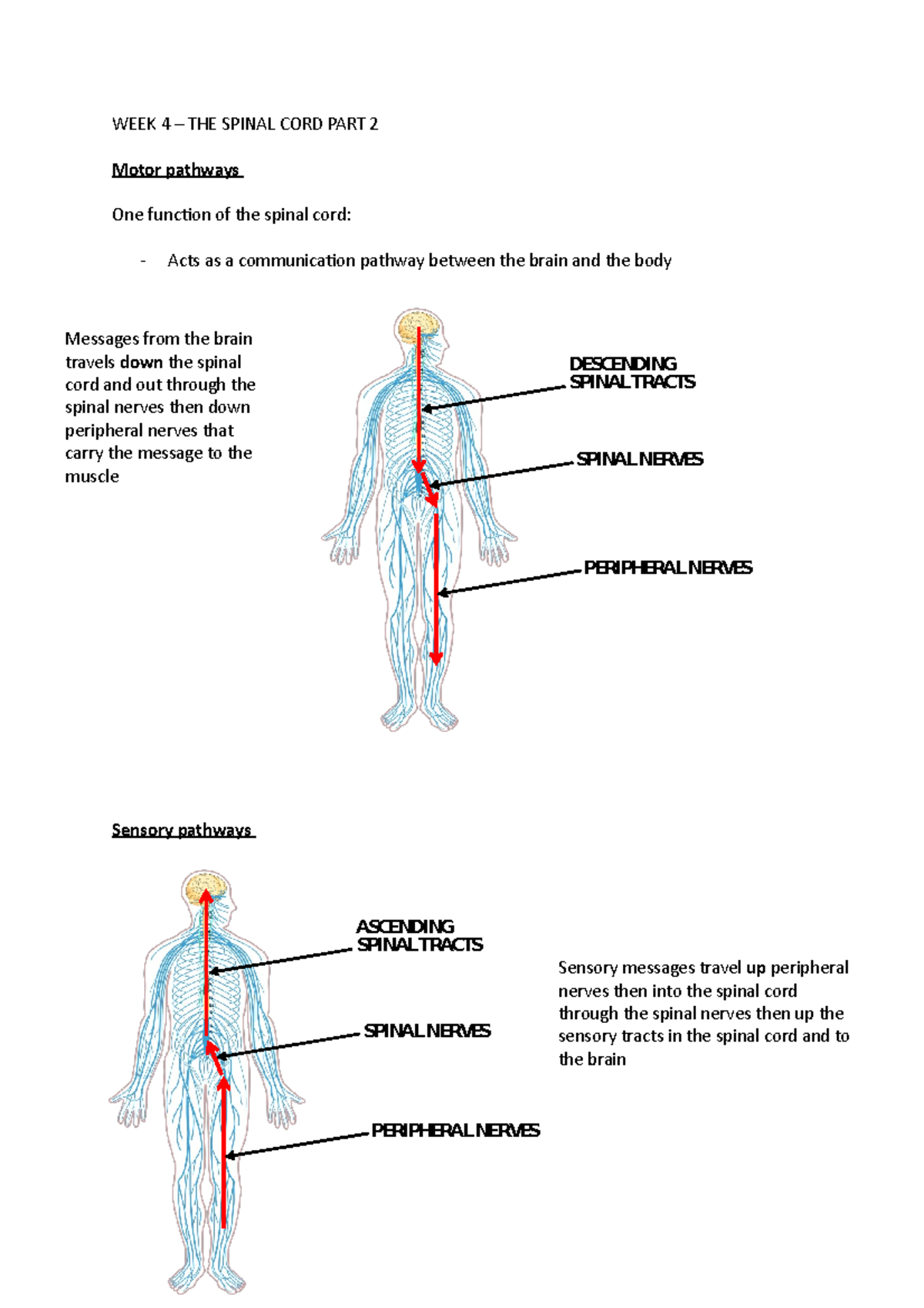 WEEK 4 – THE SPINAL CORD PART 2

Motor pathways

One function of the spinal cord:

- Acts as a communication pathway between the brain and the body

Messages from the brain travels down the spinal cord and out through the spinal nerves then down peripheral nerves that carry the message to the muscle

DESCENDING SPINAL TRACTS

SPINAL NERVES

PERIPHERAL NERVES

Sensory pathways

ASCENDING SPINAL TRACTS

SPINAL NERVES

PERIPHERAL NERVES

Sensory messages travel up peripheral nerves then into the spinal cord through the spinal nerves then up the sensory tracts in the spinal cord and to the brain