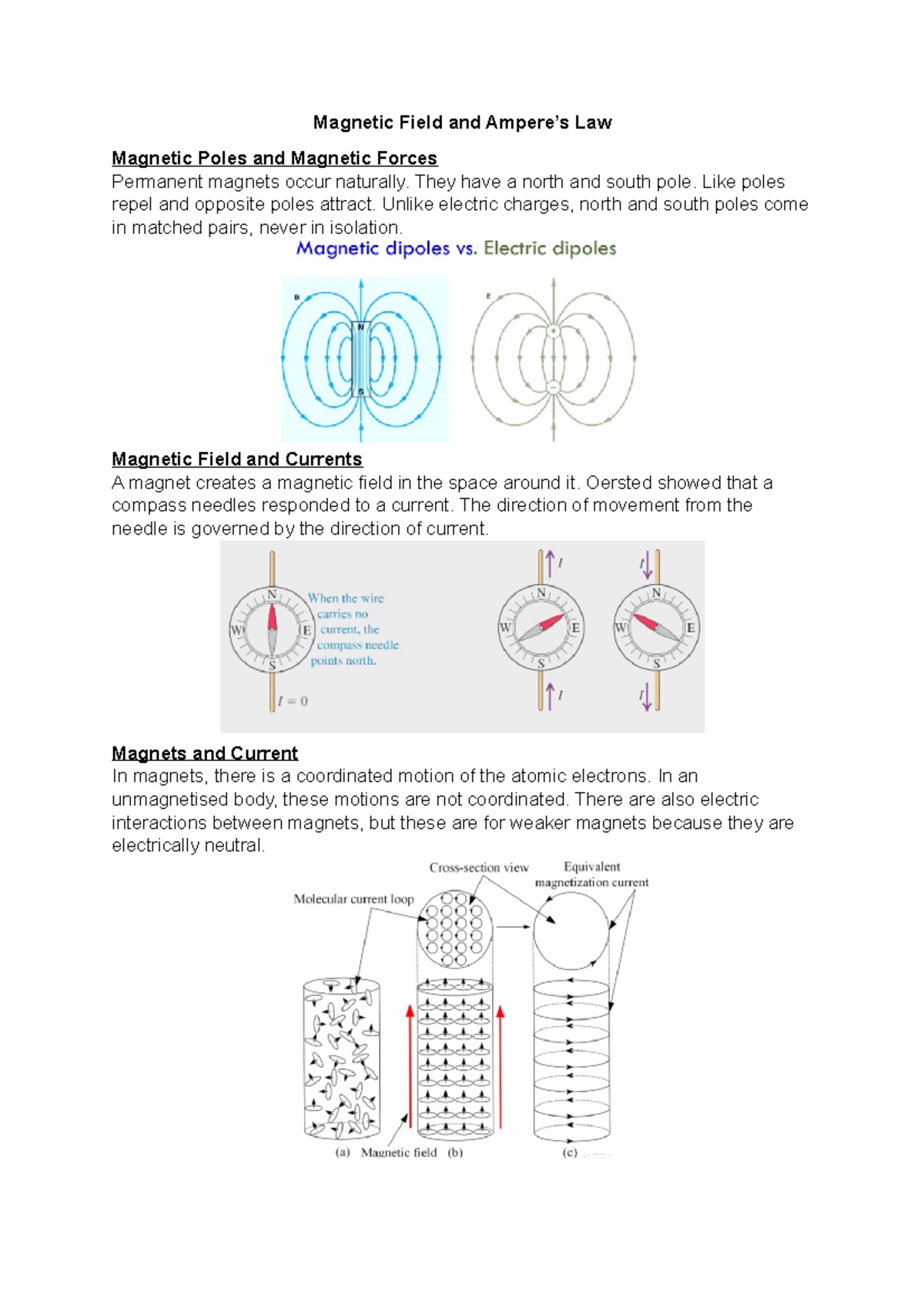 Magnetic Field and Ampere's Law

Magnetic Poles and Magnetic Forces
Permanent magnets occur naturally. They have a north and south pole. Like poles repel and opposite poles attract. Unlike electric charges, north and south poles come in matched pairs, never in isolation.

Magnetic dipoles vs. Electric dipoles

B
N
S
E
+
−

Magnetic Field and Currents
A magnet creates a magnetic field in the space around it. Oersted showed that a compass needles responded to a current. The direction of movement from the needle is governed by the direction of current.

N
W
E
S
When the wire carries no current, the compass needle points north.
$I = 0$
$I$
N
W
E
S
$I$
$I$
N
W
E
S
$I$

Magnets and Current
In magnets, there is a coordinated motion of the atomic electrons. In an unmagnetised body, these motions are not coordinated. There are also electric interactions between magnets, but these are for weaker magnets because they are electrically neutral.

Cross-section view
Equivalent magnetization current
Molecular current loop
(a) Magnetic field (b)
(c)