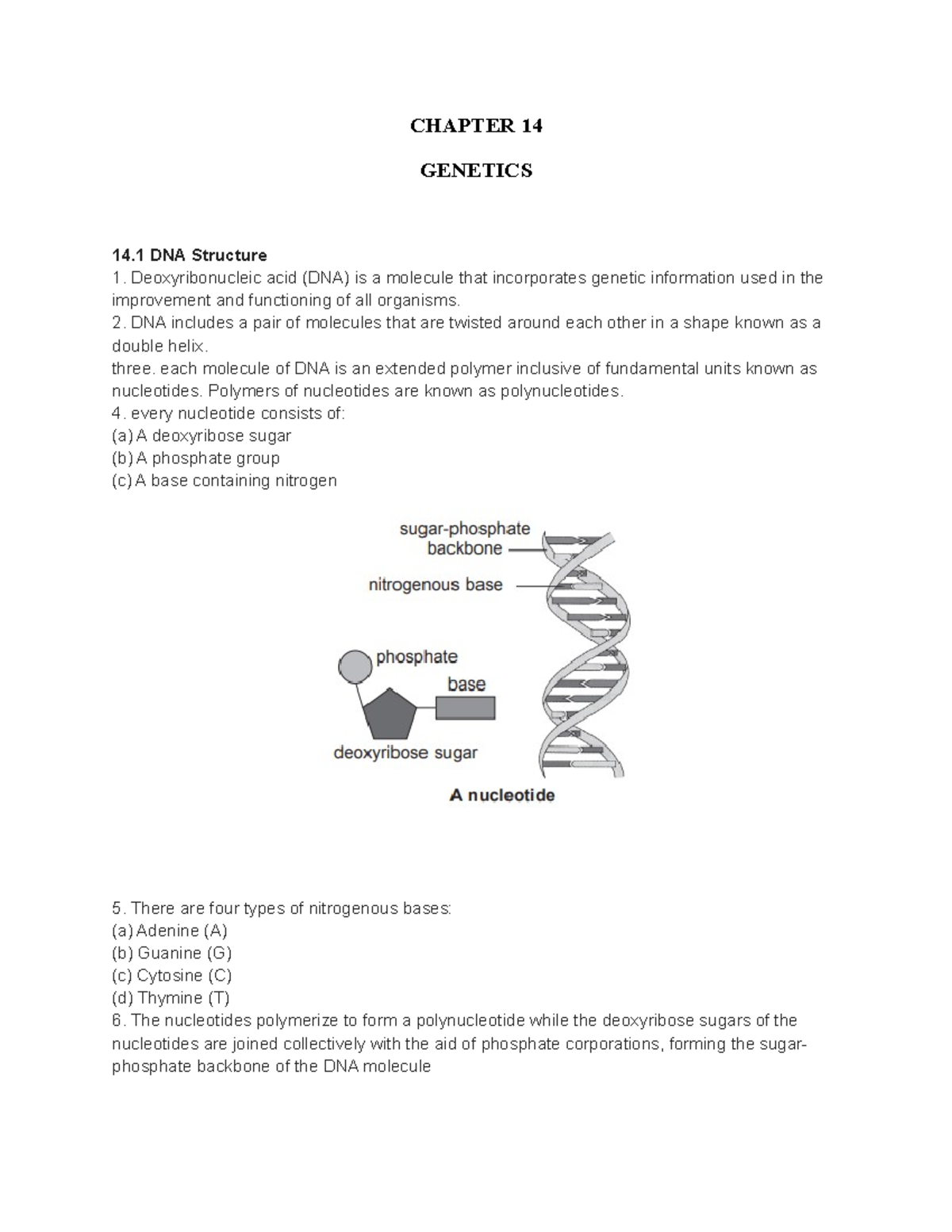 CHAPTER 14

GENETICS

14.1 DNA Structure
1. Deoxyribonucleic acid (DNA) is a molecule that incorporates genetic information used in the improvement and functioning of all organisms.
2. DNA includes a pair of molecules that are twisted around each other in a shape known as a double helix.
three. each molecule of DNA is an extended polymer inclusive of fundamental units known as nucleotides. Polymers of nucleotides are known as polynucleotides.
4. every nucleotide consists of:
(a) A deoxyribose sugar
(b) A phosphate group
(c) A base containing nitrogen

sugar-phosphate backbone
nitrogenous base
phosphate
base
deoxyribose sugar
A nucleotide

5. There are four types of nitrogenous bases:
(a) Adenine (A)
(b) Guanine (G)
(c) Cytosine (C)
(d) Thymine (T)
6. The nucleotides polymerize to form a polynucleotide while the deoxyribose sugars of the nucleotides are joined collectively with the aid of phosphate corporations, forming the sugar-phosphate backbone of the DNA molecule