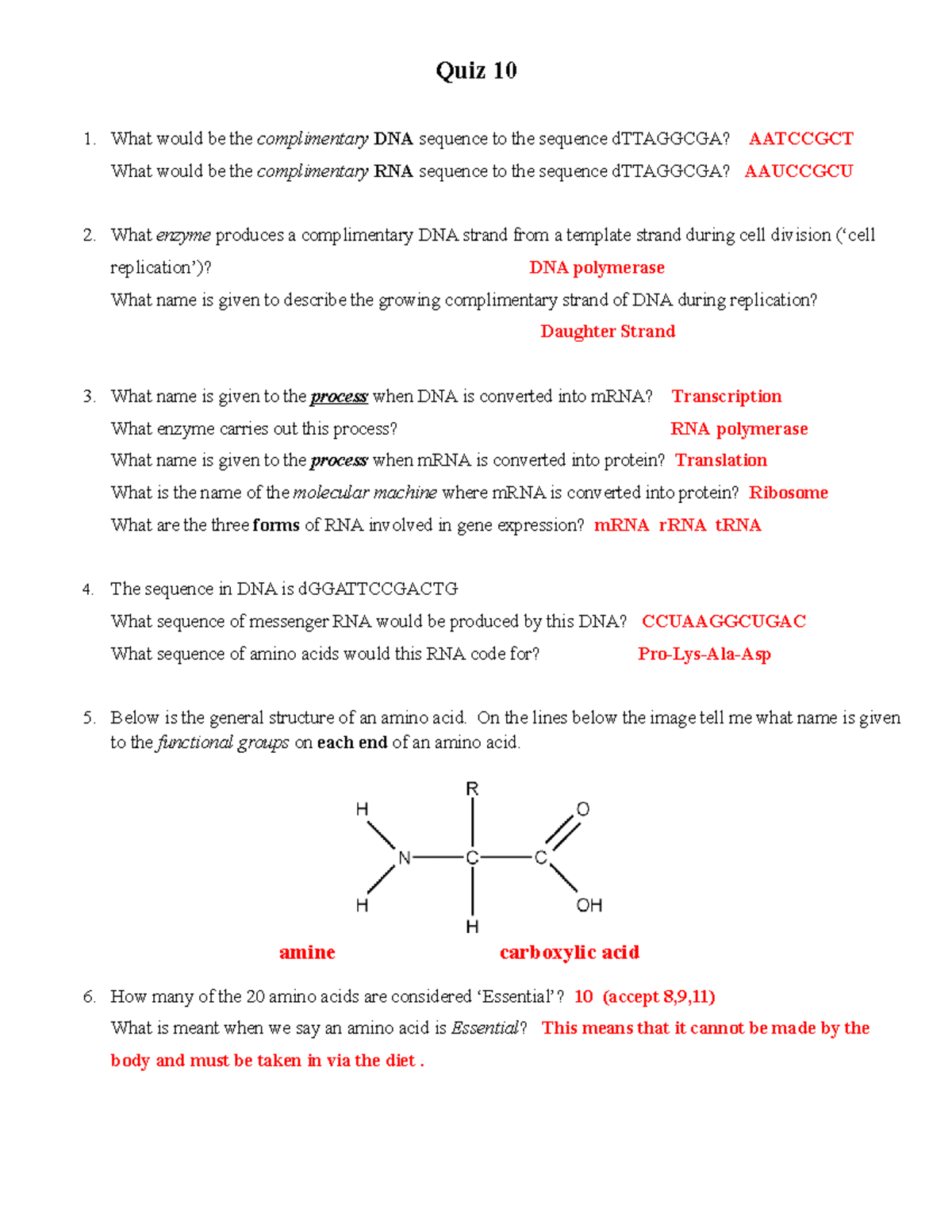 Quiz 10

1. What would be the complimentary DNA sequence to the sequence dTTAGGCGA? AATCCGCT
What would be the complimentary RNA sequence to the sequence dTTAGGCGA? AAUCCGCU

2. What enzyme produces a complimentary DNA strand from a template strand during cell division ('cell replication')? DNA polymerase
What name is given to describe the growing complimentary strand of DNA during replication?
Daughter Strand

3. What name is given to the process when DNA is converted into mRNA? Transcription
What enzyme carries out this process? RNA polymerase
What name is given to the process when mRNA is converted into protein? Translation
What is the name of the molecular machine where mRNA is converted into protein? Ribosome
What are the three forms of RNA involved in gene expression? mRNA rRNA tRNA

4. The sequence in DNA is dGGATTCCGACTG
What sequence of messenger RNA would be produced by this DNA? CCUAAGGCUGAC
What sequence of amino acids would this RNA code for? Pro-Lys-Ala-Asp

5. Below is the general structure of an amino acid. On the lines below the image tell me what name is given to the functional groups on each end of an amino acid.

R
H
O
N
C
C
H
OH
H

amine carboxylic acid

6. How many of the 20 amino acids are considered 'Essential'? 10 (accept 8,9,11)
What is meant when we say an amino acid is Essential? This means that it cannot be made by the body and must be taken in via the diet .