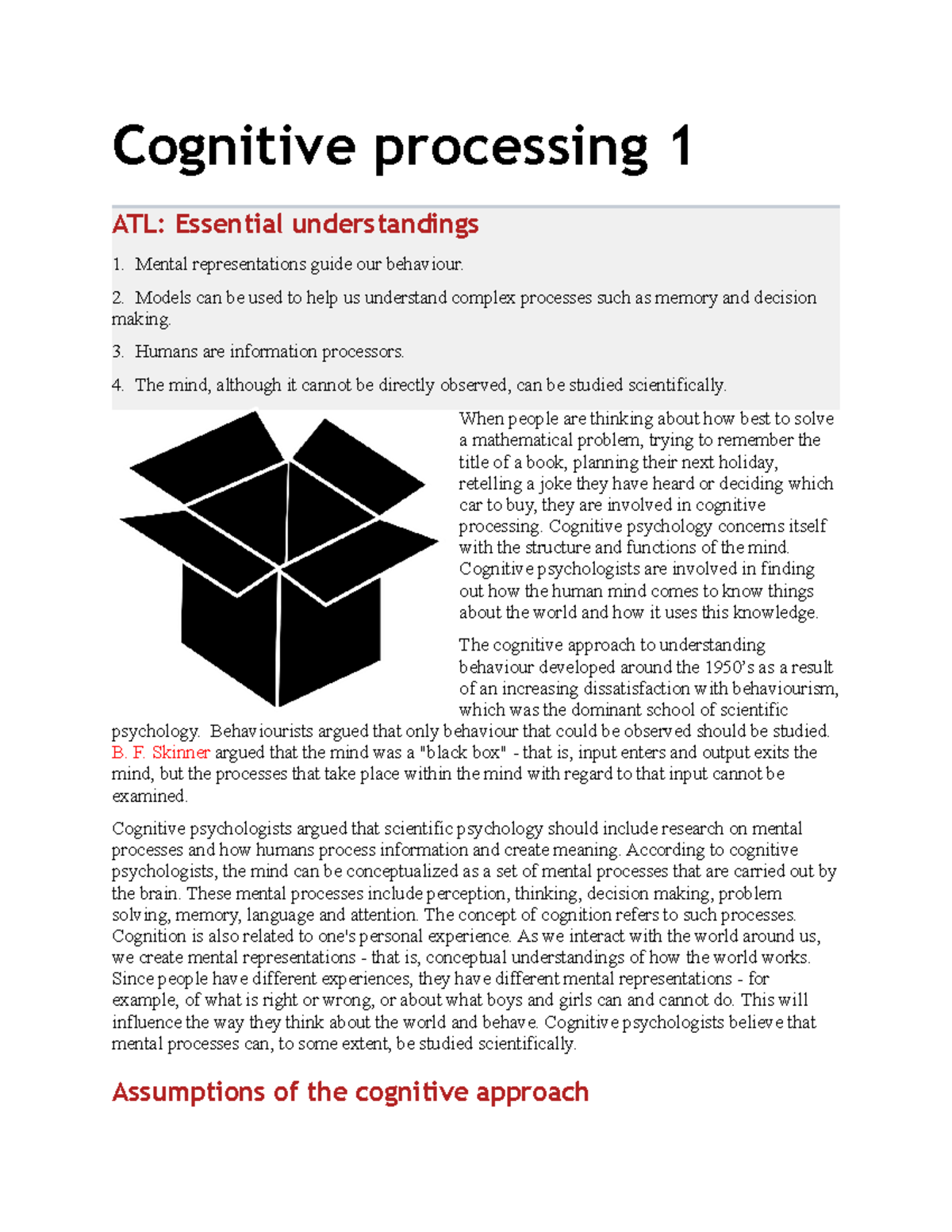 Cognitive processing 1

ATL: Essential understandings

1. Mental representations guide our behaviour.

2. Models can be used to help us understand complex processes such as memory and decision making.

3. Humans are information processors.

4. The mind, although it cannot be directly observed, can be studied scientifically.

When people are thinking about how best to solve a mathematical problem, trying to remember the title of a book, planning their next holiday, retelling a joke they have heard or deciding which car to buy, they are involved in cognitive processing. Cognitive psychology concerns itself with the structure and functions of the mind. Cognitive psychologists are involved in finding out how the human mind comes to know things about the world and how it uses this knowledge.

The cognitive approach to understanding behaviour developed around the 1950's as a result of an increasing dissatisfaction with behaviourism, which was the dominant school of scientific psychology. Behaviourists argued that only behaviour that could be observed should be studied. B. F. Skinner argued that the mind was a "black box" - that is, input enters and output exits the mind, but the processes that take place within the mind with regard to that input cannot be examined.

Cognitive psychologists argued that scientific psychology should include research on mental processes and how humans process information and create meaning. According to cognitive psychologists, the mind can be conceptualized as a set of mental processes that are carried out by the brain. These mental processes include perception, thinking, decision making, problem solving, memory, language and attention. The concept of cognition refers to such processes. Cognition is also related to one's personal experience. As we interact with the world around us, we create mental representations - that is, conceptual understandings of how the world works. Since people have different experiences, they have different mental representations - for example, of what is right or wrong, or about what boys and girls can and cannot do. This will influence the way they think about the world and behave. Cognitive psychologists believe that mental processes can, to some extent, be studied scientifically.

Assumptions of the cognitive approach