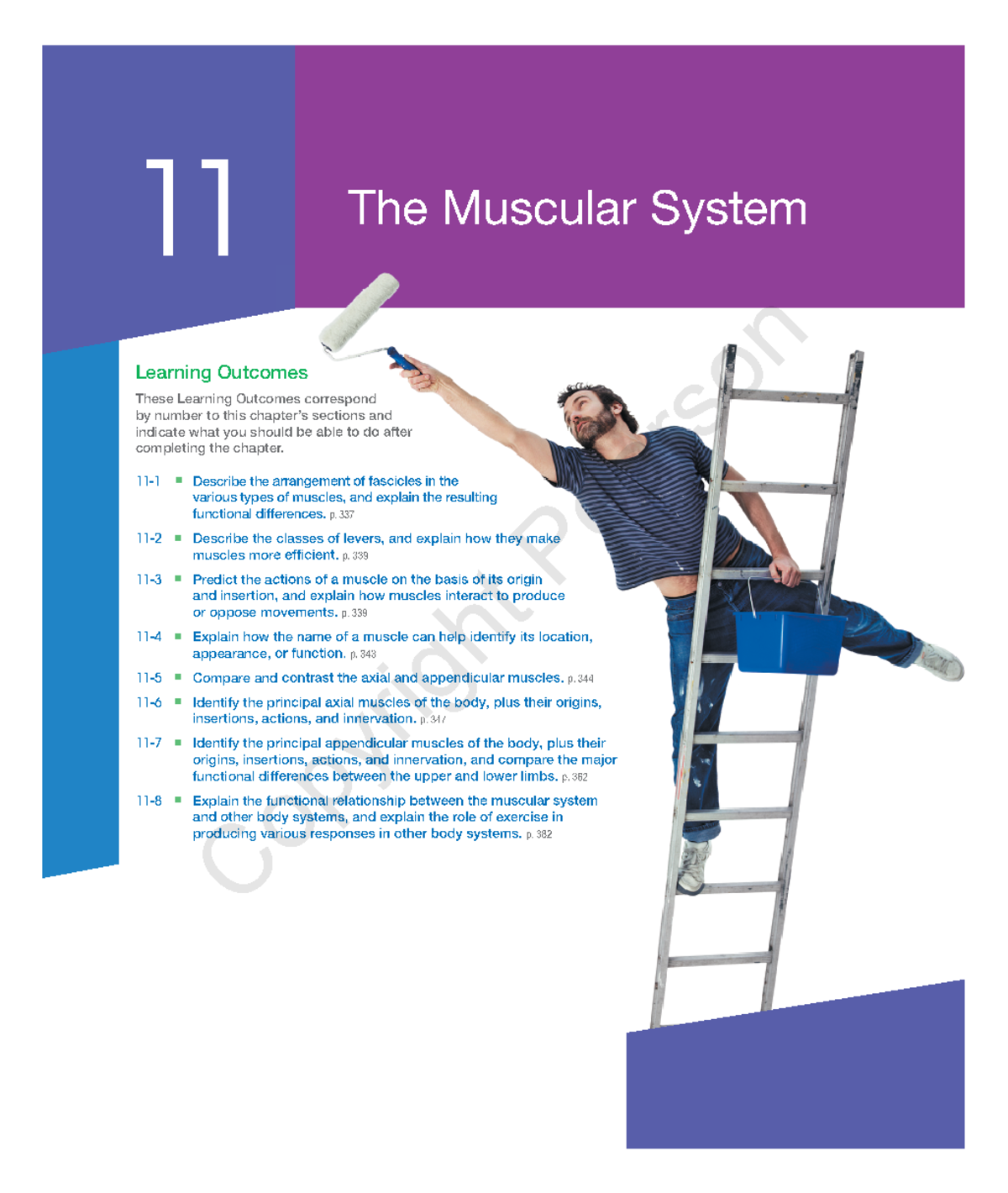 11

The Muscular System

Learning Outcomes

These Learning Outcomes correspond by number to this chapter's sections and indicate what you should be able to do after completing the chapter.

11-1 ■ Describe the arrangement of fascicles in the various types of muscles, and explain the resulting functional differences. p. 337

11-2 ■ Describe the classes of levers, and explain how they make muscles more efficient. p. 339

11-3 ■ Predict the actions of a muscle on the basis of its origin and insertion, and explain how muscles interact to produce or oppose movements. p. 339

11-4 ■ Explain how the name of a muscle can help identify its location, appearance, or function. p. 343

11-5 ■ Compare and contrast the axial and appendicular muscles. p. 344

11-6 ■ Identify the principal axial muscles of the body, plus their origins, insertions, actions, and innervation. p. 347

11-7 ■ Identify the principal appendicular muscles of the body, plus their origins, insertions, actions, and innervation, and compare the major functional differences between the upper and lower limbs. p. 362

11-8 ■ Explain the functional relationship between the muscular system and other body systems, and explain the role of exercise in producing various responses in other body systems. p. 382

Copyright Pearson