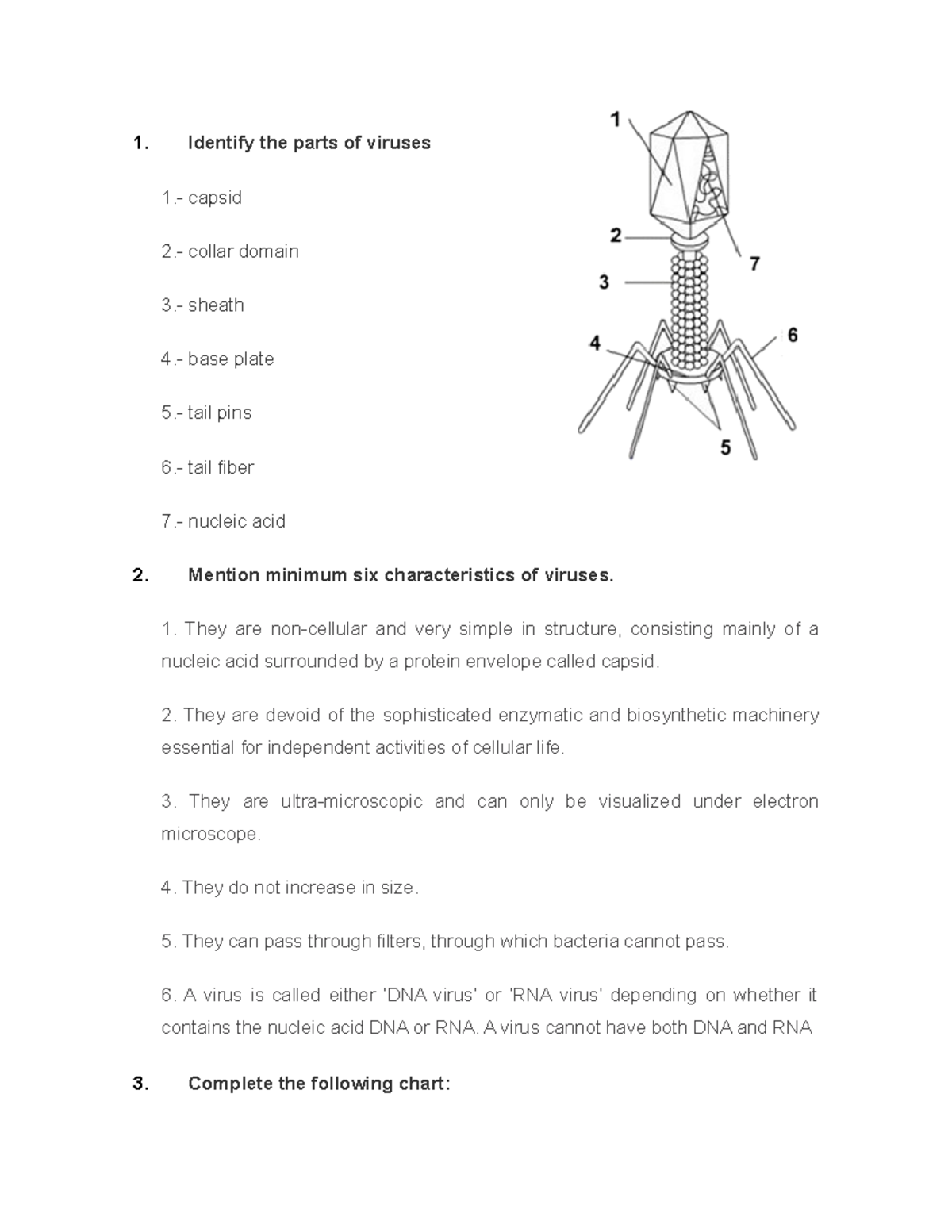 1. Identify the parts of viruses

1.- capsid

2.- collar domain

3.- sheath

4.- base plate

5.- tail pins

6.- tail fiber

7.- nucleic acid

1

2

3

4

5

6

7

2. Mention minimum six characteristics of viruses.

1. They are non-cellular and very simple in structure, consisting mainly of a nucleic acid surrounded by a protein envelope called capsid.

2. They are devoid of the sophisticated enzymatic and biosynthetic machinery essential for independent activities of cellular life.

3. They are ultra-microscopic and can only be visualized under electron microscope.

4. They do not increase in size.

5. They can pass through filters, through which bacteria cannot pass.

6. A virus is called either 'DNA virus' or 'RNA virus' depending on whether it contains the nucleic acid DNA or RNA. A virus cannot have both DNA and RNA

3. Complete the following chart: