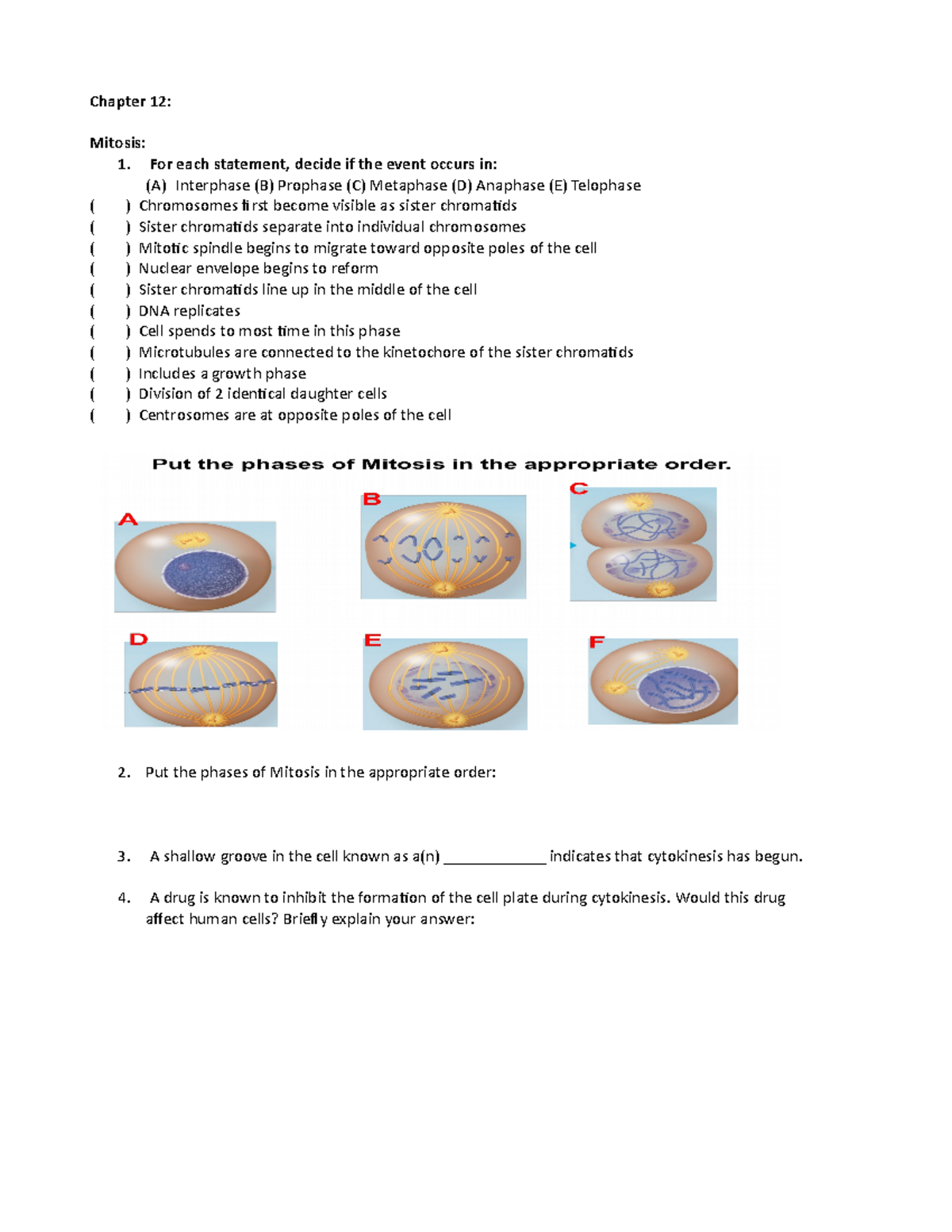 Chapter 12:

Mitosis:

1. For each statement, decide if the event occurs in:
(A) Interphase (B) Prophase (C) Metaphase (D) Anaphase (E) Telophase

( ) Chromosomes first become visible as sister chromatids
( ) Sister chromatids separate into individual chromosomes
( ) Mitotic spindle begins to migrate toward opposite poles of the cell
( ) Nuclear envelope begins to reform
( ) Sister chromatids line up in the middle of the cell
( ) DNA replicates
( ) Cell spends to most time in this phase
( ) Microtubules are connected to the kinetochore of the sister chromatids
( ) Includes a growth phase
( ) Division of 2 identical daughter cells
( ) Centrosomes are at opposite poles of the cell

Put the phases of Mitosis in the appropriate order.

A

B

C

D

E

F

2. Put the phases of Mitosis in the appropriate order:

3. A shallow groove in the cell known as a(n) _____________ indicates that cytokinesis has begun.

4. A drug is known to inhibit the formation of the cell plate during cytokinesis. Would this drug affect human cells? Briefly explain your answer: