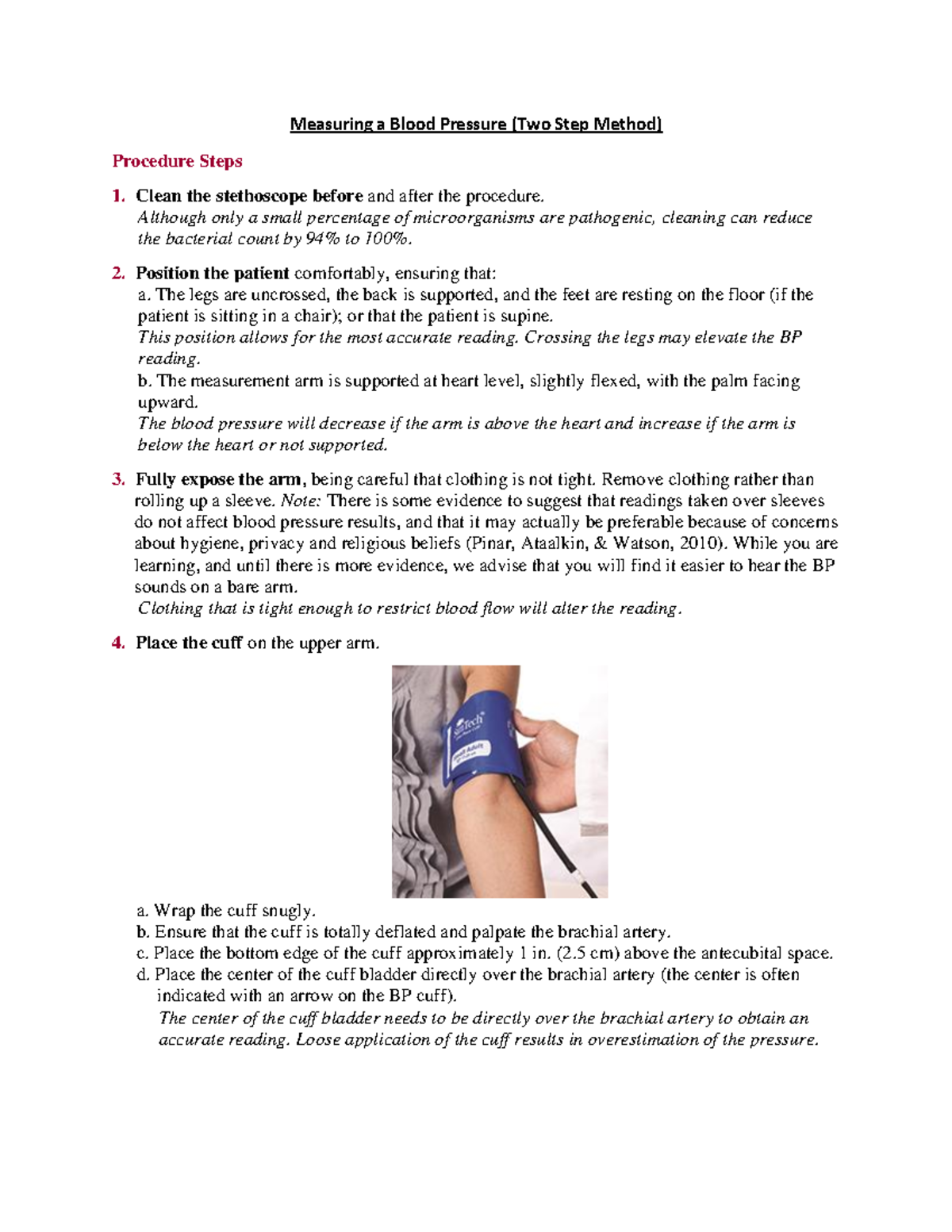 Measuring a Blood Pressure (Two Step Method)

Procedure Steps

1. Clean the stethoscope before and after the procedure.
Although only a small percentage of microorganisms are pathogenic, cleaning can reduce the bacterial count by 94% to 100%.

2. Position the patient comfortably, ensuring that:
a. The legs are uncrossed, the back is supported, and the feet are resting on the floor (if the patient is sitting in a chair); or that the patient is supine.
This position allows for the most accurate reading. Crossing the legs may elevate the BP reading.
b. The measurement arm is supported at heart level, slightly flexed, with the palm facing upward.
The blood pressure will decrease if the arm is above the heart and increase if the arm is below the heart or not supported.

3. Fully expose the arm, being careful that clothing is not tight. Remove clothing rather than rolling up a sleeve. Note: There is some evidence to suggest that readings taken over sleeves do not affect blood pressure results, and that it may actually be preferable because of concerns about hygiene, privacy and religious beliefs (Pinar, Ataalkin, & Watson, 2010). While you are learning, and until there is more evidence, we advise that you will find it easier to hear the BP sounds on a bare arm.
Clothing that is tight enough to restrict blood flow will alter the reading.

4. Place the cuff on the upper arm.

SunTech

Small Adult

a. Wrap the cuff snugly.
b. Ensure that the cuff is totally deflated and palpate the brachial artery.
c. Place the bottom edge of the cuff approximately 1 in. (2.5 cm) above the antecubital space.
d. Place the center of the cuff bladder directly over the brachial artery (the center is often indicated with an arrow on the BP cuff).
The center of the cuff bladder needs to be directly over the brachial artery to obtain an accurate reading. Loose application of the cuff results in overestimation of the pressure.