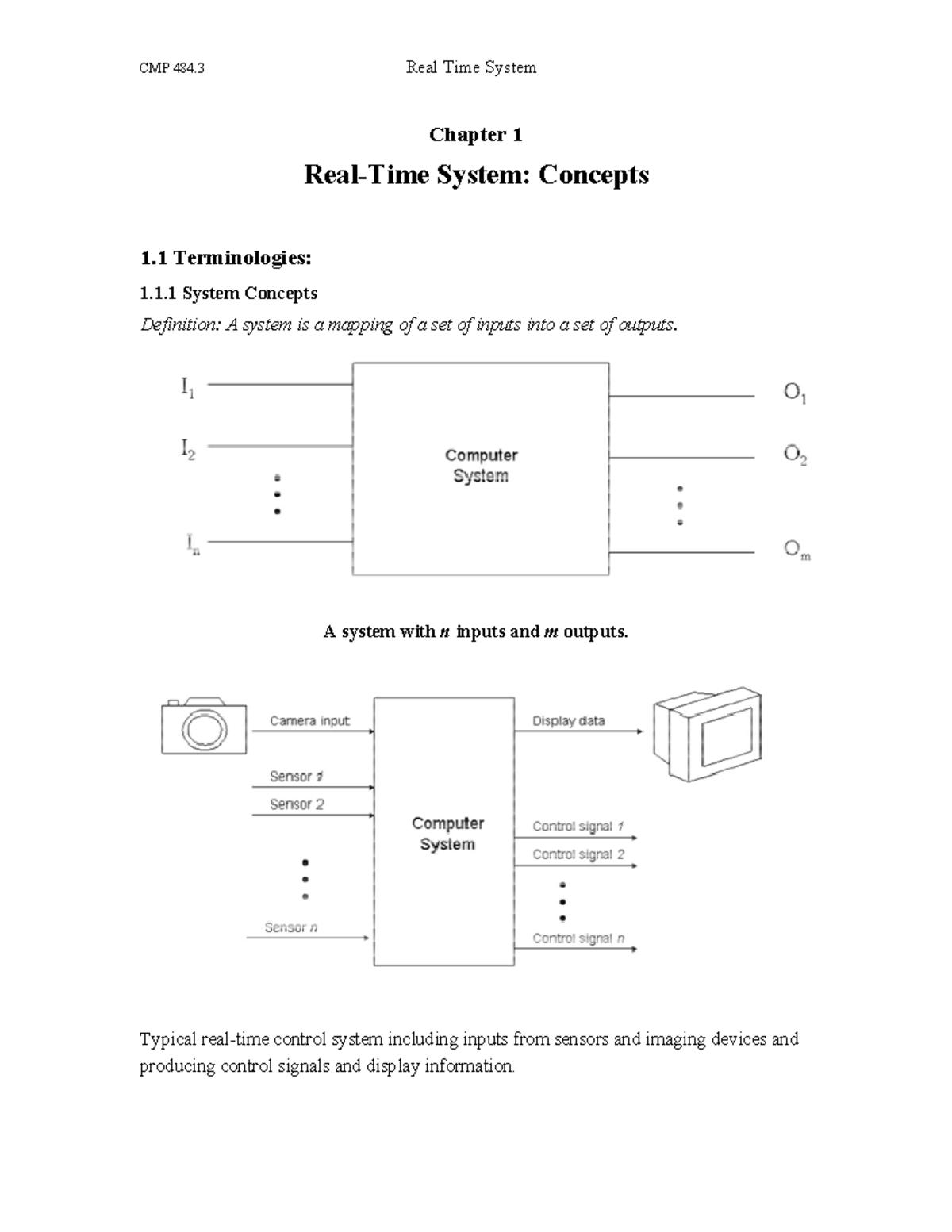 CMP 484.3 Real Time System

Chapter 1

Real-Time System: Concepts

1.1 Terminologies:

1.1.1 System Concepts

Definition: A system is a mapping of a set of inputs into a set of outputs.

$I_1$

$I_2$

$I_n$

Computer System

$O_1$

$O_2$

$O_m$

A system with n inputs and m outputs.

Camera input

Sensor 1

Sensor 2

Sensor n

Computer System

Display data

Control signal 1

Control signal 2

Control signal n

Typical real-time control system including inputs from sensors and imaging devices and producing control signals and display information.