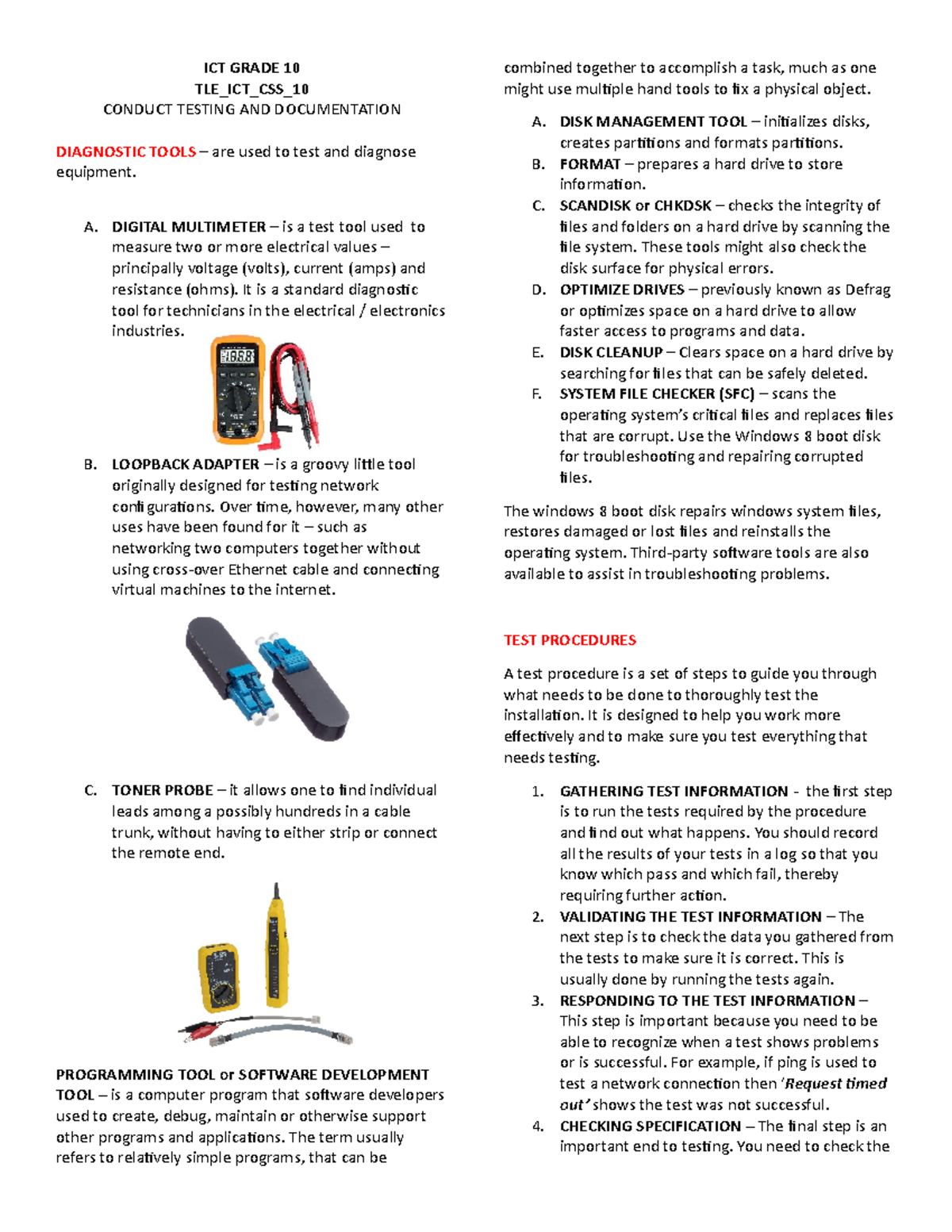 ICT GRADE 10
TLE_ICT_CSS_10
CONDUCT TESTING AND DOCUMENTATION

DIAGNOSTIC TOOLS – are used to test and diagnose equipment.

A. DIGITAL MULTIMETER – is a test tool used to measure two or more electrical values – principally voltage (volts), current (amps) and resistance (ohms). It is a standard diagnostic tool for technicians in the electrical / electronics industries.

B. LOOPBACK ADAPTER – is a groovy little tool originally designed for testing network configurations. Over time, however, many other uses have been found for it – such as networking two computers together without using cross-over Ethernet cable and connecting virtual machines to the internet.

C. TONER PROBE – it allows one to find individual leads among a possibly hundreds in a cable trunk, without having to either strip or connect the remote end.

PROGRAMMING TOOL or SOFTWARE DEVELOPMENT TOOL – is a computer program that software developers used to create, debug, maintain or otherwise support other programs and applications. The term usually refers to relatively simple programs, that can be combined together to accomplish a task, much as one might use multiple hand tools to fix a physical object.

A. DISK MANAGEMENT TOOL – initializes disks, creates partitions and formats partitions.
B. FORMAT – prepares a hard drive to store information.
C. SCANDISK or CHKDSK – checks the integrity of files and folders on a hard drive by scanning the file system. These tools might also check the disk surface for physical errors.
D. OPTIMIZE DRIVES – previously known as Defrag or optimizes space on a hard drive to allow faster access to programs and data.
E. DISK CLEANUP – Clears space on a hard drive by searching for files that can be safely deleted.
F. SYSTEM FILE CHECKER (SFC) – scans the operating system's critical files and replaces files that are corrupt. Use the Windows 8 boot disk for troubleshooting and repairing corrupted files.

The windows 8 boot disk repairs windows system files, restores damaged or lost files and reinstalls the operating system. Third-party software tools are also available to assist in troubleshooting problems.

TEST PROCEDURES

A test procedure is a set of steps to guide you through what needs to be done to thoroughly test the installation. It is designed to help you work more effectively and to make sure you test everything that needs testing.

1. GATHERING TEST INFORMATION - the first step is to run the tests required by the procedure and find out what happens. You should record all the results of your tests in a log so that you know which pass and which fail, thereby requiring further action.
2. VALIDATING THE TEST INFORMATION – The next step is to check the data you gathered from the tests to make sure it is correct. This is usually done by running the tests again.
3. RESPONDING TO THE TEST INFORMATION – This step is important because you need to be able to recognize when a test shows problems or is successful. For example, if ping is used to test a network connection then 'Request timed out' shows the test was not successful.
4. CHECKING SPECIFICATION – The final step is an important end to testing. You need to check the