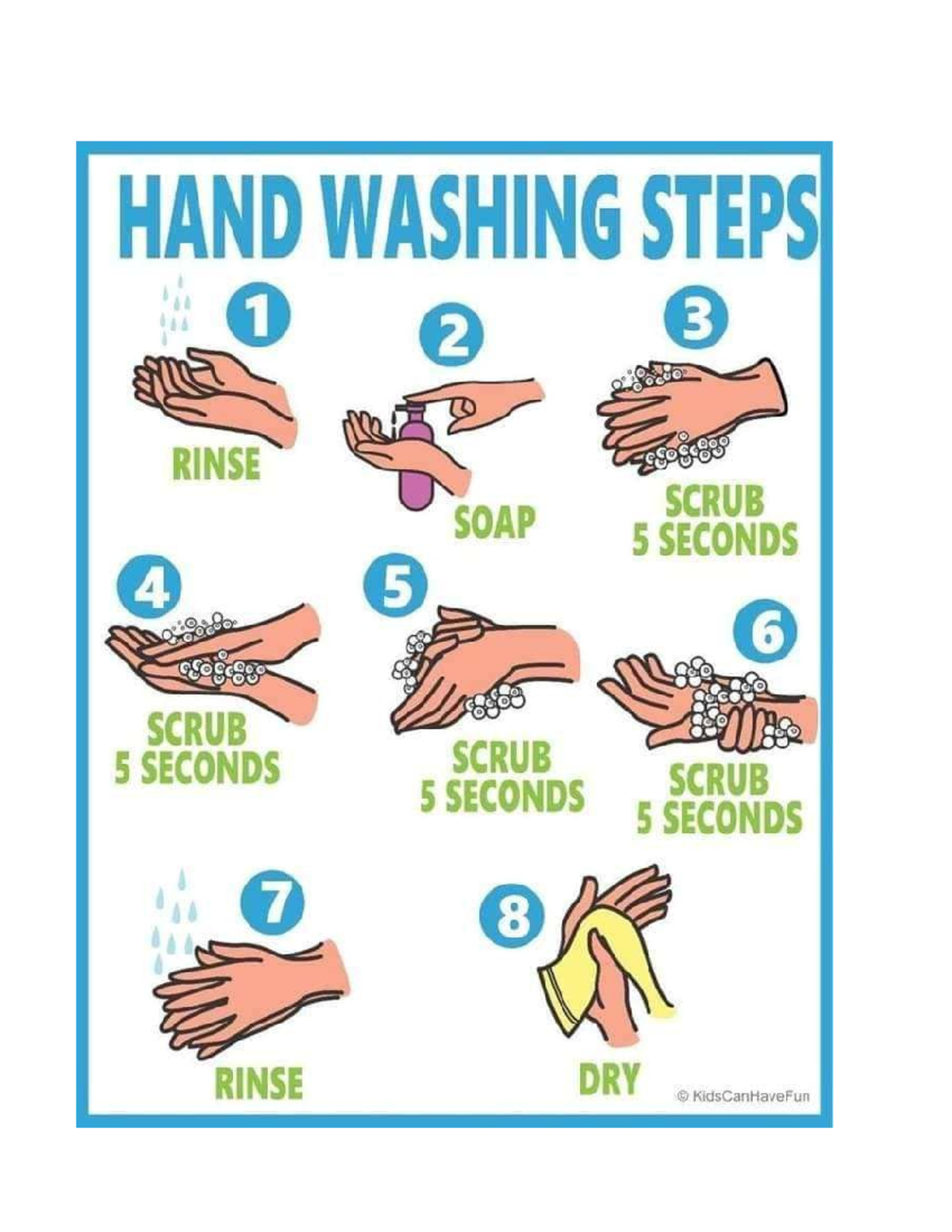 HAND WASHING STEPS

1
RINSE

2
SOAP

3
SCRUB
5 SECONDS

4
SCRUB
5 SECONDS

5
SCRUB
5 SECONDS

6
SCRUB
5 SECONDS

7
RINSE

8
DRY

© KidsCanHaveFun