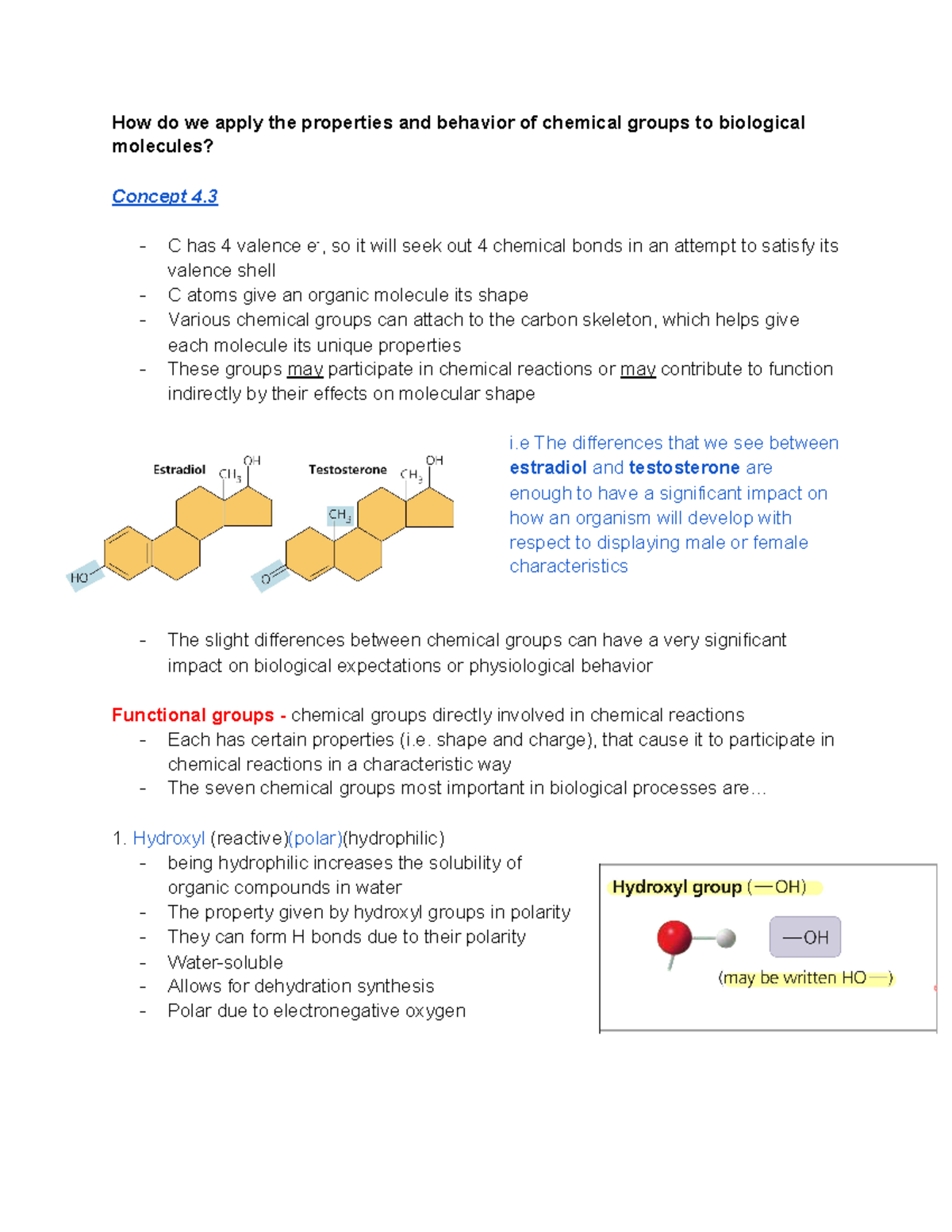 How do we apply the properties and behavior of chemical groups to biological molecules?

Concept 4.3

- C has 4 valence $e^-$, so it will seek out 4 chemical bonds in an attempt to satisfy its valence shell
- C atoms give an organic molecule its shape
- Various chemical groups can attach to the carbon skeleton, which helps give each molecule its unique properties
- These groups may participate in chemical reactions or may contribute to function indirectly by their effects on molecular shape

Estradiol $CH_3$ OH HO

Testosterone $CH_3$ OH $CH_3$ O

i.e The differences that we see between estradiol and testosterone are enough to have a significant impact on how an organism will develop with respect to displaying male or female characteristics

- The slight differences between chemical groups can have a very significant impact on biological expectations or physiological behavior

Functional groups - chemical groups directly involved in chemical reactions
- Each has certain properties (i.e. shape and charge), that cause it to participate in chemical reactions in a characteristic way
- The seven chemical groups most important in biological processes are…

1. Hydroxyl (reactive)(polar)(hydrophilic)
- being hydrophilic increases the solubility of organic compounds in water
- The property given by hydroxyl groups in polarity
- They can form H bonds due to their polarity
- Water-soluble
- Allows for dehydration synthesis
- Polar due to electronegative oxygen

Hydroxyl group (—OH)

—OH

(may be written HO—)