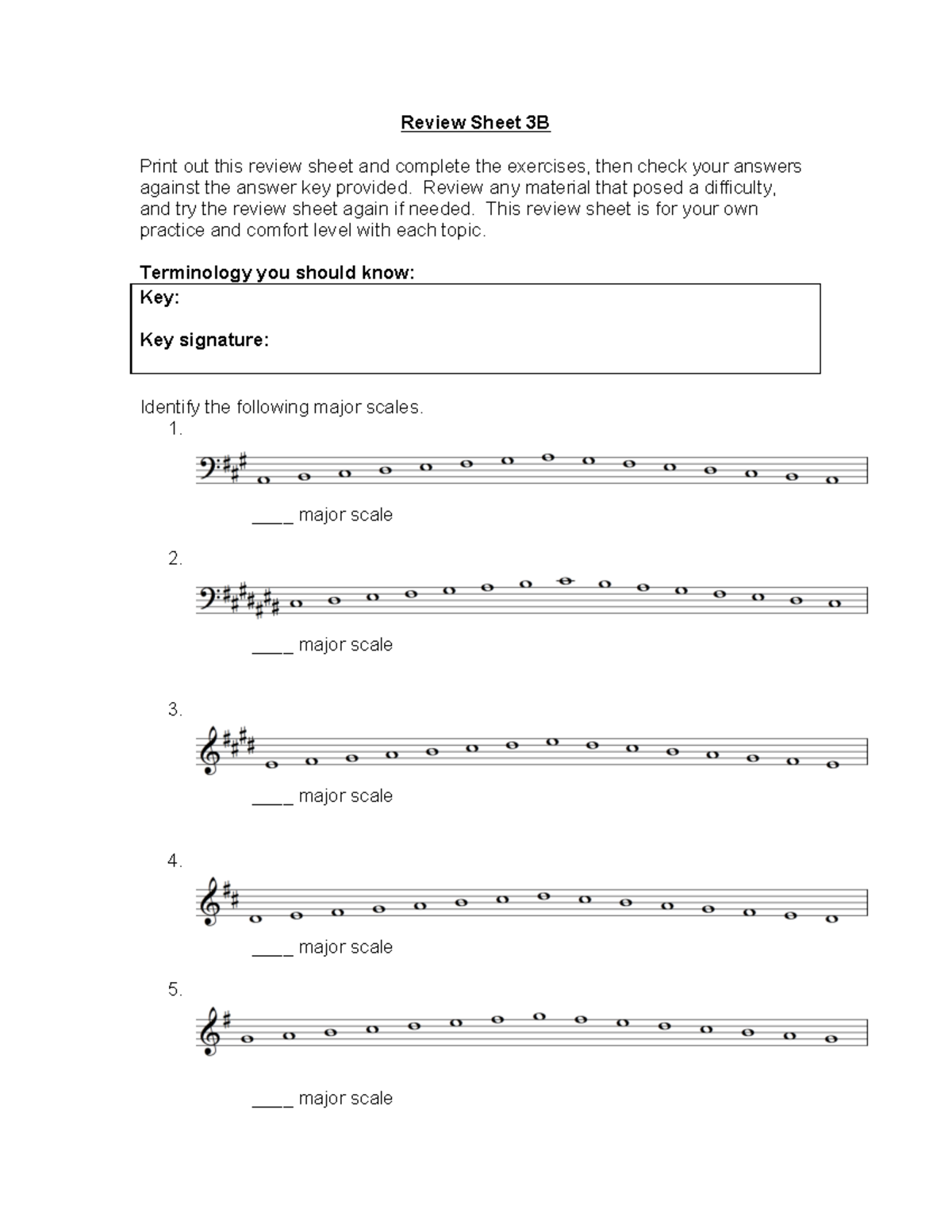 Review Sheet 3B

Print out this review sheet and complete the exercises, then check your answers against the answer key provided. Review any material that posed a difficulty, and try the review sheet again if needed. This review sheet is for your own practice and comfort level with each topic.

Terminology you should know:

Key:

Key signature:

Identify the following major scales.

1.

____ major scale

2.

____ major scale

3.

____ major scale

4.

____ major scale

5.

____ major scale