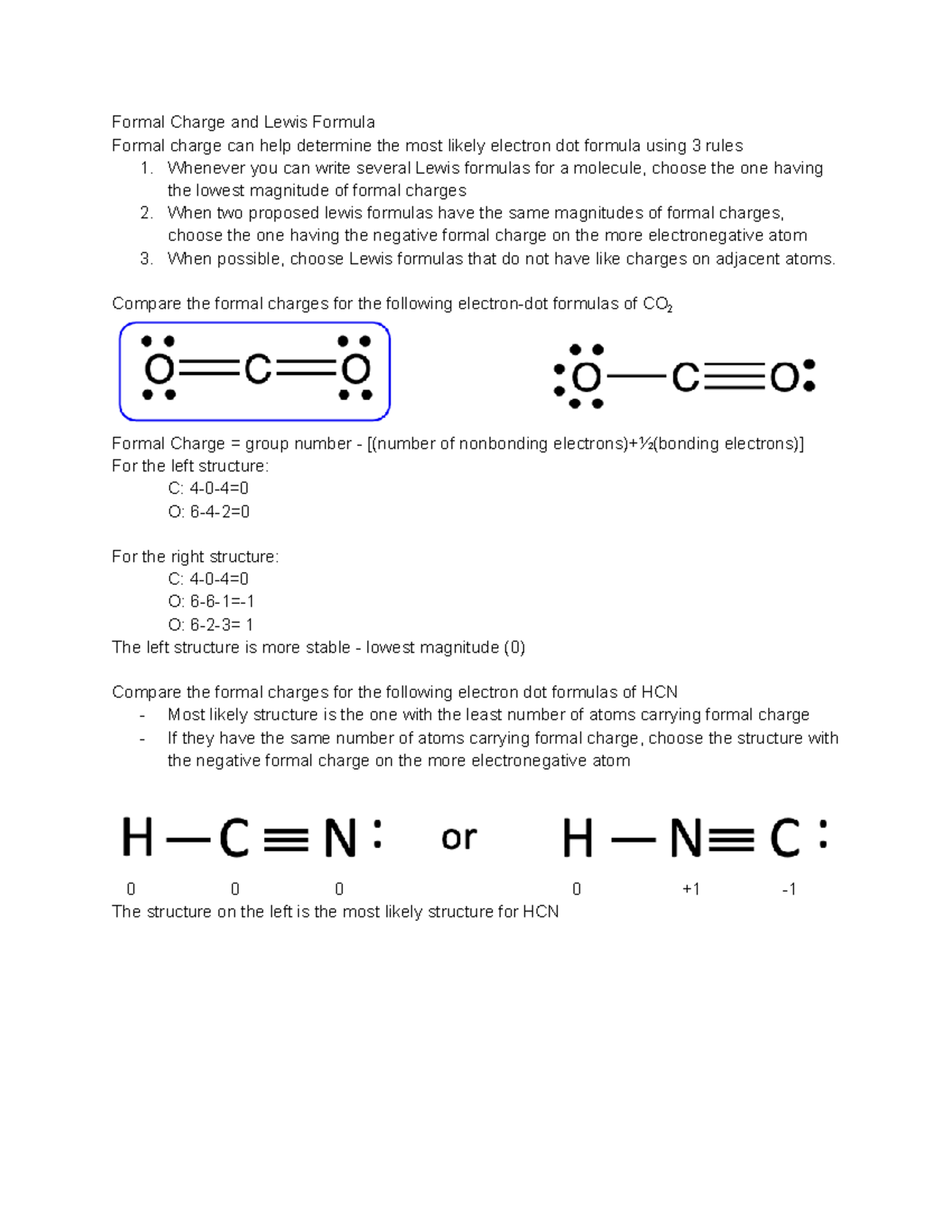 Formal Charge and Lewis Formula

Formal charge can help determine the most likely electron dot formula using 3 rules

1. Whenever you can write several Lewis formulas for a molecule, choose the one having the lowest magnitude of formal charges
2. When two proposed lewis formulas have the same magnitudes of formal charges, choose the one having the negative formal charge on the more electronegative atom
3. When possible, choose Lewis formulas that do not have like charges on adjacent atoms.

Compare the formal charges for the following electron-dot formulas of $CO_2$

O=C=O    O—C≡O

Formal Charge = group number - [(number of nonbonding electrons)+½(bonding electrons)]

For the left structure:
C: 4-0-4=0
O: 6-4-2=0

For the right structure:
C: 4-0-4=0
O: 6-6-1=-1
O: 6-2-3= 1

The left structure is more stable - lowest magnitude (0)

Compare the formal charges for the following electron dot formulas of HCN

- Most likely structure is the one with the least number of atoms carrying formal charge
- If they have the same number of atoms carrying formal charge, choose the structure with the negative formal charge on the more electronegative atom

H—C≡N: or H—N≡C:

0 0 0 0 +1 -1

The structure on the left is the most likely structure for HCN