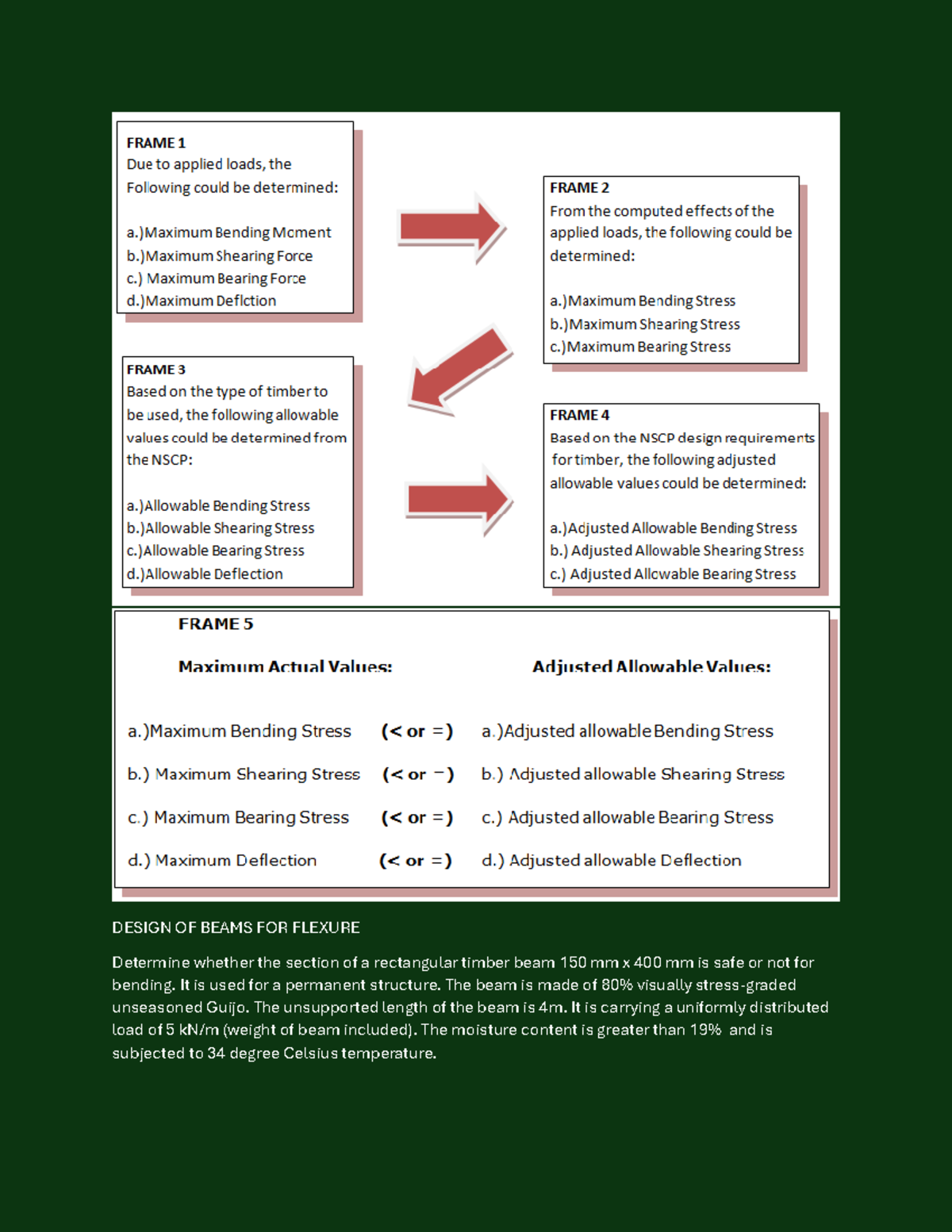 FRAME 1
Due to applied loads, the Following could be determined:

a.)Maximum Bending Moment
b.)Maximum Shearing Force
c.) Maximum Bearing Force
d.)Maximum Deflction

FRAME 2
From the computed effects of the applied loads, the following could be determined:

a.)Maximum Bending Stress
b.)Maximum Shearing Stress
c.)Maximum Bearing Stress

FRAME 3
Based on the type of timber to be used, the following allowable values could be determined from the NSCP:

a.)Allowable Bending Stress
b.)Allowable Shearing Stress
c.)Allowable Bearing Stress
d.)Allowable Deflection

FRAME 4
Based on the NSCP design requirements for timber, the following adjusted allowable values could be determined:

a.)Adjusted Allowable Bending Stress
b.) Adjusted Allowable Shearing Stress
c.) Adjusted Allowable Bearing Stress

FRAME 5

Maximum Actual Values: Adjusted Allowable Values:

a.)Maximum Bending Stress (< or =) a.)Adjusted allowable Bending Stress

b.) Maximum Shearing Stress (< or =) b.) Adjusted allowable Shearing Stress

c.) Maximum Bearing Stress (< or =) c.) Adjusted allowable Bearing Stress

d.) Maximum Deflection (< or =) d.) Adjusted allowable Deflection

DESIGN OF BEAMS FOR FLEXURE

Determine whether the section of a rectangular timber beam 150 mm x 400 mm is safe or not for bending. It is used for a permanent structure. The beam is made of 80% visually stress-graded unseasoned Guijo. The unsupported length of the beam is 4m. It is carrying a uniformly distributed load of 5 kN/m (weight of beam included). The moisture content is greater than 19% and is subjected to 34 degree Celsius temperature.