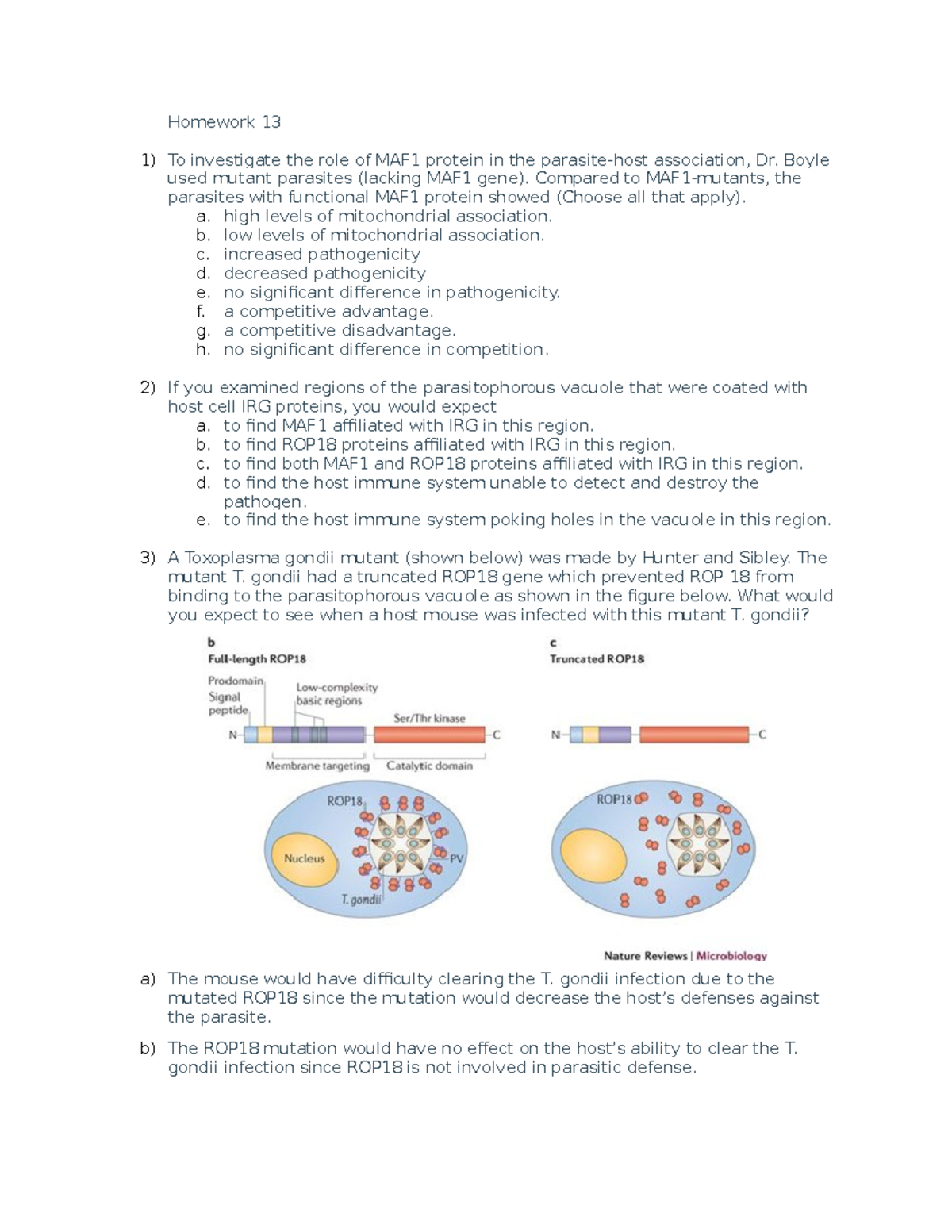 Homework 13

1) To investigate the role of MAF1 protein in the parasite-host association, Dr. Boyle used mutant parasites (lacking MAF1 gene). Compared to MAF1-mutants, the parasites with functional MAF1 protein showed (Choose all that apply).
a. high levels of mitochondrial association.
b. low levels of mitochondrial association.
c. increased pathogenicity
d. decreased pathogenicity
e. no significant difference in pathogenicity.
f. a competitive advantage.
g. a competitive disadvantage.
h. no significant difference in competition.

2) If you examined regions of the parasitophorous vacuole that were coated with host cell IRG proteins, you would expect
a. to find MAF1 affiliated with IRG in this region.
b. to find ROP18 proteins affiliated with IRG in this region.
c. to find both MAF1 and ROP18 proteins affiliated with IRG in this region.
d. to find the host immune system unable to detect and destroy the pathogen.
e. to find the host immune system poking holes in the vacuole in this region.

3) A Toxoplasma gondii mutant (shown below) was made by Hunter and Sibley. The mutant T. gondii had a truncated ROP18 gene which prevented ROP 18 from binding to the parasitophorous vacuole as shown in the figure below. What would you expect to see when a host mouse was infected with this mutant T. gondii?

b
Full-length ROP18
Prodomain
Signal peptide
Low-complexity basic regions
Ser/Thr kinase
N
C
Membrane targeting
Catalytic domain
ROP18
Nucleus
PV
T. gondii

c
Truncated ROP18
N
C
ROP18

Nature Reviews | Microbiology

a) The mouse would have difficulty clearing the T. gondii infection due to the mutated ROP18 since the mutation would decrease the host's defenses against the parasite.

b) The ROP18 mutation would have no effect on the host's ability to clear the T. gondii infection since ROP18 is not involved in parasitic defense.