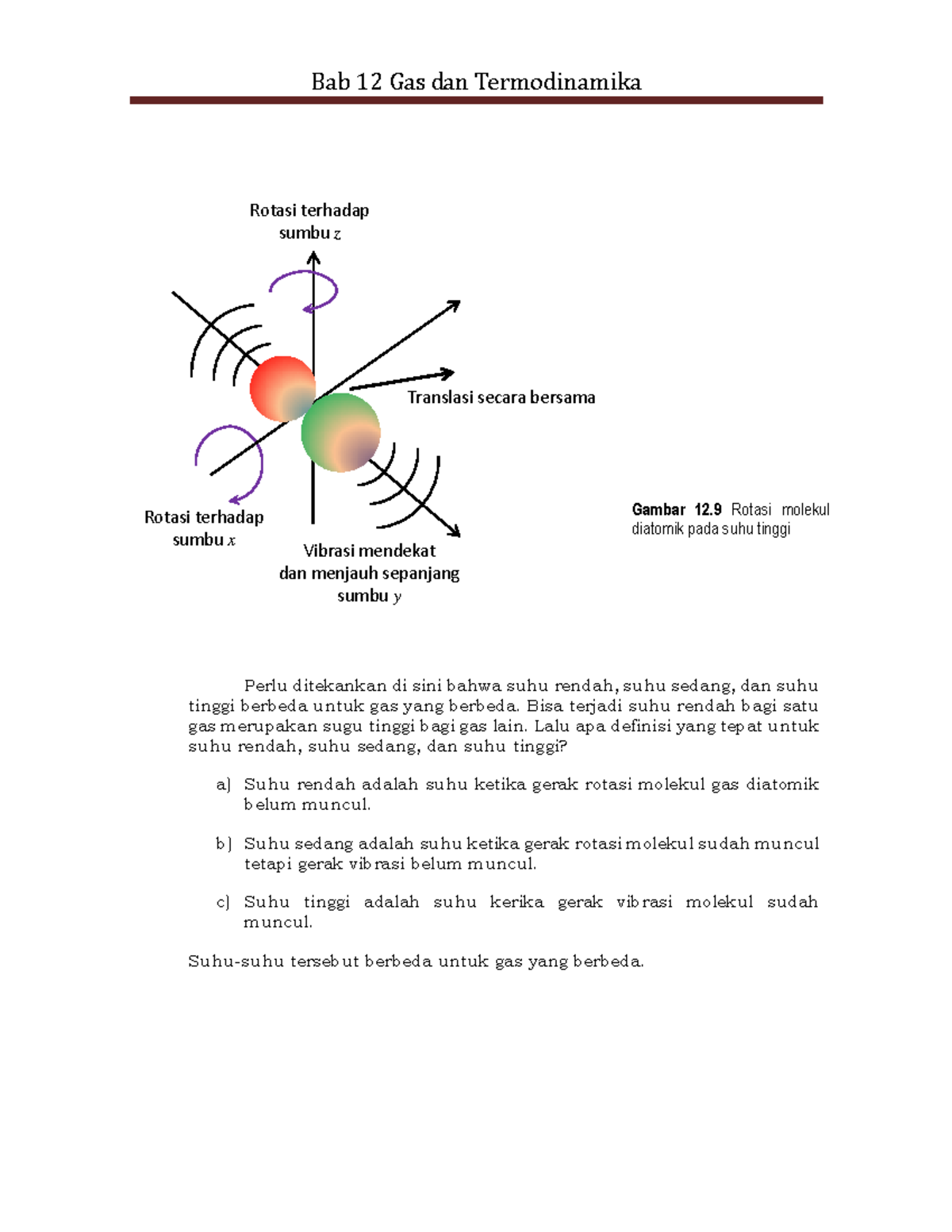 Bab 12 Gas dan Termodinamika

Rotasi terhadap sumbu $z$

Translasi secara bersama

Rotasi terhadap sumbu $x$

Vibrasi mendekat dan menjauh sepanjang sumbu $y$

**Gambar 12.9** Rotasi molekul diatomik pada suhu tinggi

Perlu ditekankan di sini bahwa suhu rendah, suhu sedang, dan suhu tinggi berbeda untuk gas yang berbeda. Bisa terjadi suhu rendah bagi satu gas merupakan sugu tinggi bagi gas lain. Lalu apa definisi yang tepat untuk suhu rendah, suhu sedang, dan suhu tinggi?

a) Suhu rendah adalah suhu ketika gerak rotasi molekul gas diatomik belum muncul.

b) Suhu sedang adalah suhu ketika gerak rotasi molekul sudah muncul tetapi gerak vibrasi belum muncul.

c) Suhu tinggi adalah suhu kerika gerak vibrasi molekul sudah muncul.

Suhu-suhu tersebut berbeda untuk gas yang berbeda.