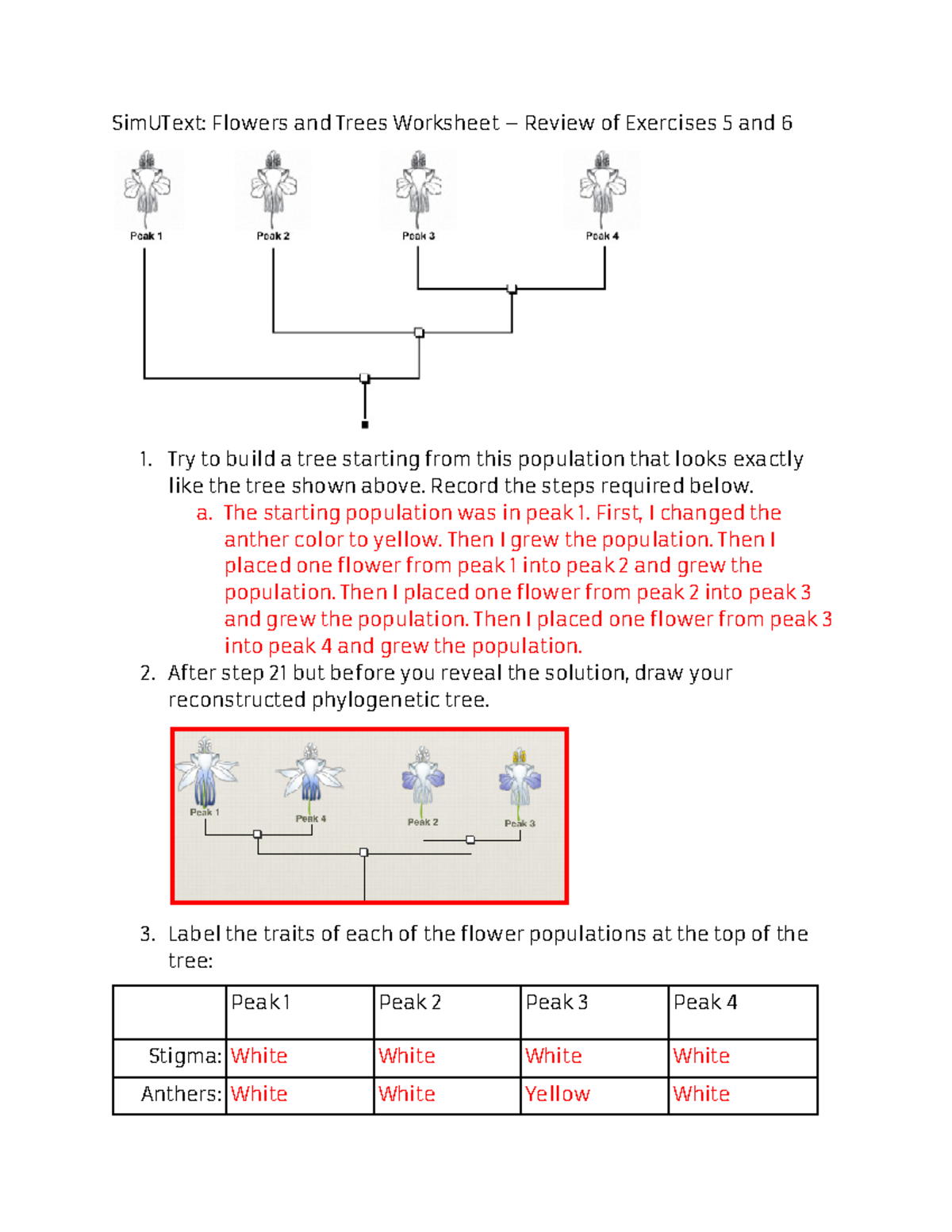 SimUText: Flowers and Trees Worksheet – Review of Exercises 5 and 6

Peak 1 Peak 2 Peak 3 Peak 4

1. Try to build a tree starting from this population that looks exactly like the tree shown above. Record the steps required below.
   a. The starting population was in peak 1. First, I changed the anther color to yellow. Then I grew the population. Then I placed one flower from peak 1 into peak 2 and grew the population. Then I placed one flower from peak 2 into peak 3 and grew the population. Then I placed one flower from peak 3 into peak 4 and grew the population.
2. After step 21 but before you reveal the solution, draw your reconstructed phylogenetic tree.

Peak 1 Peak 4 Peak 2 Peak 3

3. Label the traits of each of the flower populations at the top of the tree:

| | Peak 1 | Peak 2 | Peak 3 | Peak 4 |
|---|---|---|---|---|
| Stigma: | White | White | White | White |
| Anthers: | White | White | Yellow | White |