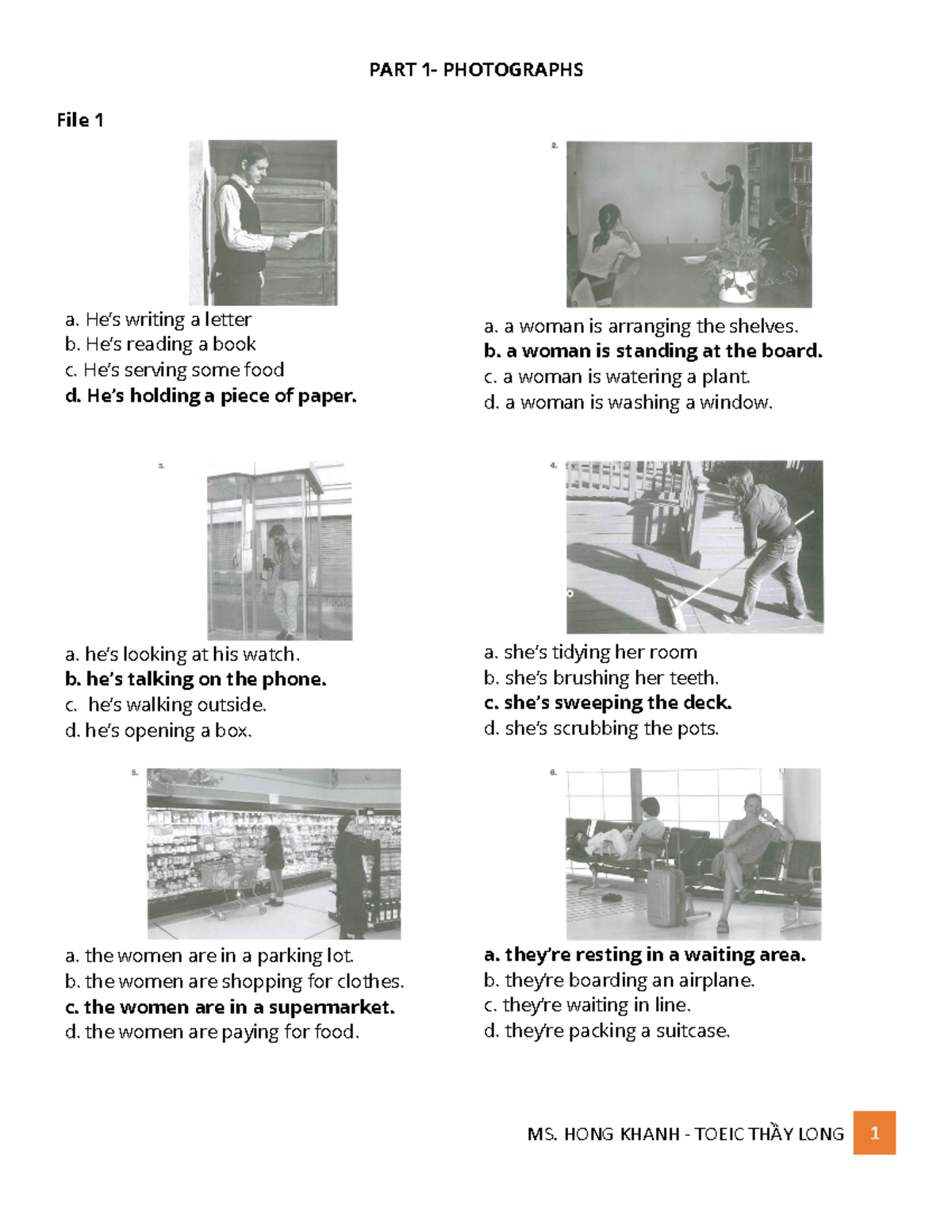 PART 1- PHOTOGRAPHS

File 1

a. He's writing a letter
b. He's reading a book
c. He's serving some food
d. He's holding a piece of paper.

2.

a. a woman is arranging the shelves.
b. a woman is standing at the board.
c. a woman is watering a plant.
d. a woman is washing a window.

3.

a. he's looking at his watch.
b. he's talking on the phone.
c. he's walking outside.
d. he's opening a box.

4.

a. she's tidying her room
b. she's brushing her teeth.
c. she's sweeping the deck.
d. she's scrubbing the pots.

5.

a. the women are in a parking lot.
b. the women are shopping for clothes.
c. the women are in a supermarket.
d. the women are paying for food.

6.

a. they're resting in a waiting area.
b. they're boarding an airplane.
c. they're waiting in line.
d. they're packing a suitcase.

MS. HONG KHANH - TOEIC THẦY LONG 1