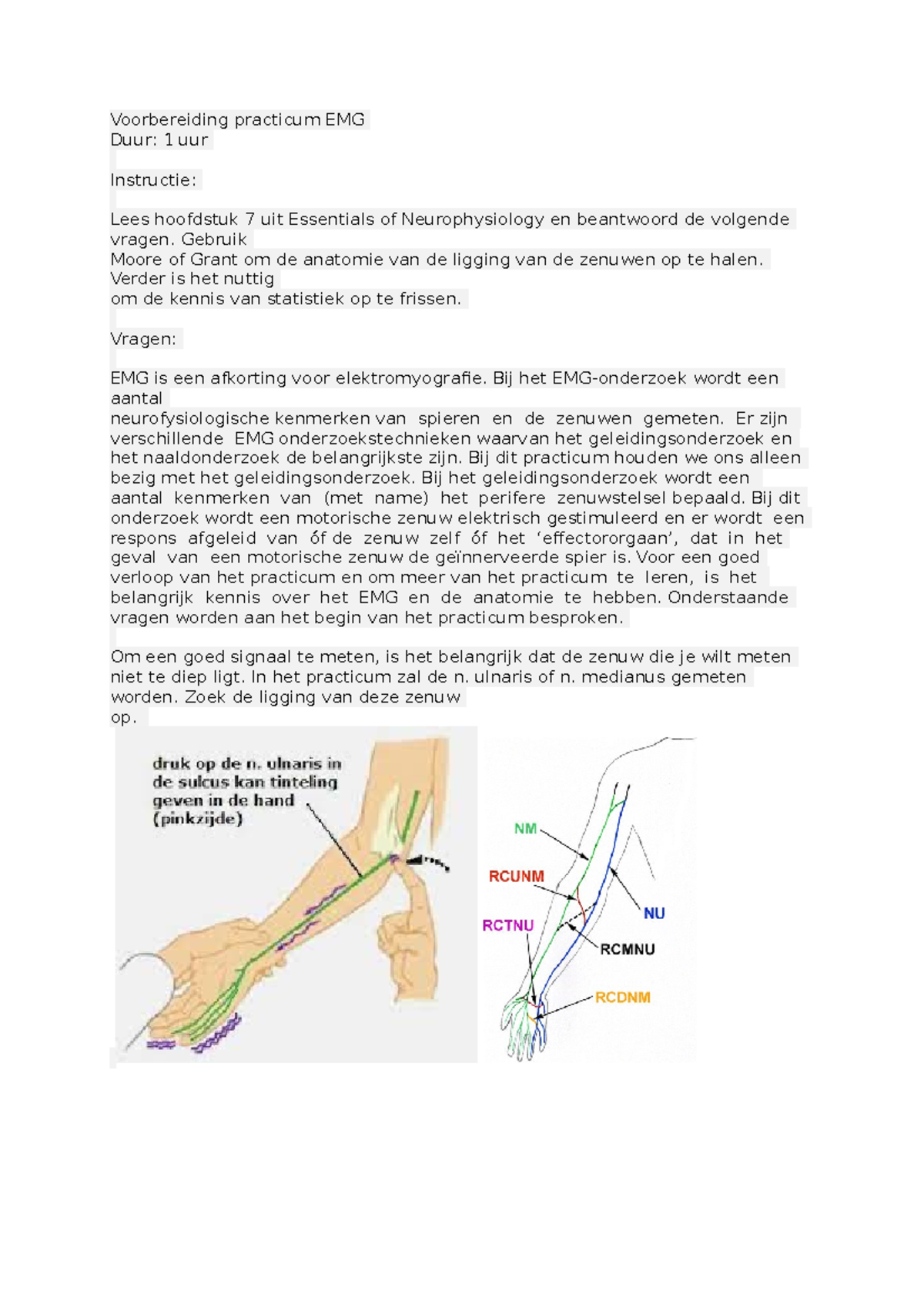 Voorbereiding practicum EMG
Duur: 1 uur

Instructie:

Lees hoofdstuk 7 uit Essentials of Neurophysiology en beantwoord de volgende vragen. Gebruik Moore of Grant om de anatomie van de ligging van de zenuwen op te halen. Verder is het nuttig om de kennis van statistiek op te frissen.

Vragen:

EMG is een afkorting voor elektromyografie. Bij het EMG-onderzoek wordt een aantal neurofysiologische kenmerken van spieren en de zenuwen gemeten. Er zijn verschillende EMG onderzoekstechnieken waarvan het geleidingsonderzoek en het naaldonderzoek de belangrijkste zijn. Bij dit practicum houden we ons alleen bezig met het geleidingsonderzoek. Bij het geleidingsonderzoek wordt een aantal kenmerken van (met name) het perifere zenuwstelsel bepaald. Bij dit onderzoek wordt een motorische zenuw elektrisch gestimuleerd en er wordt een respons afgeleid van óf de zenuw zelf óf het ‘effectororgaan’, dat in het geval van een motorische zenuw de geïnnerveerde spier is. Voor een goed verloop van het practicum en om meer van het practicum te leren, is het belangrijk kennis over het EMG en de anatomie te hebben. Onderstaande vragen worden aan het begin van het practicum besproken.

Om een goed signaal te meten, is het belangrijk dat de zenuw die je wilt meten niet te diep ligt. In het practicum zal de n. ulnaris of n. medianus gemeten worden. Zoek de ligging van deze zenuw op.

druk op de n. ulnaris in de sulcus kan tinteling geven in de hand (pinkzijde)

NM
RCUNM
RCTNU
NU
RCMNU
RCDNM