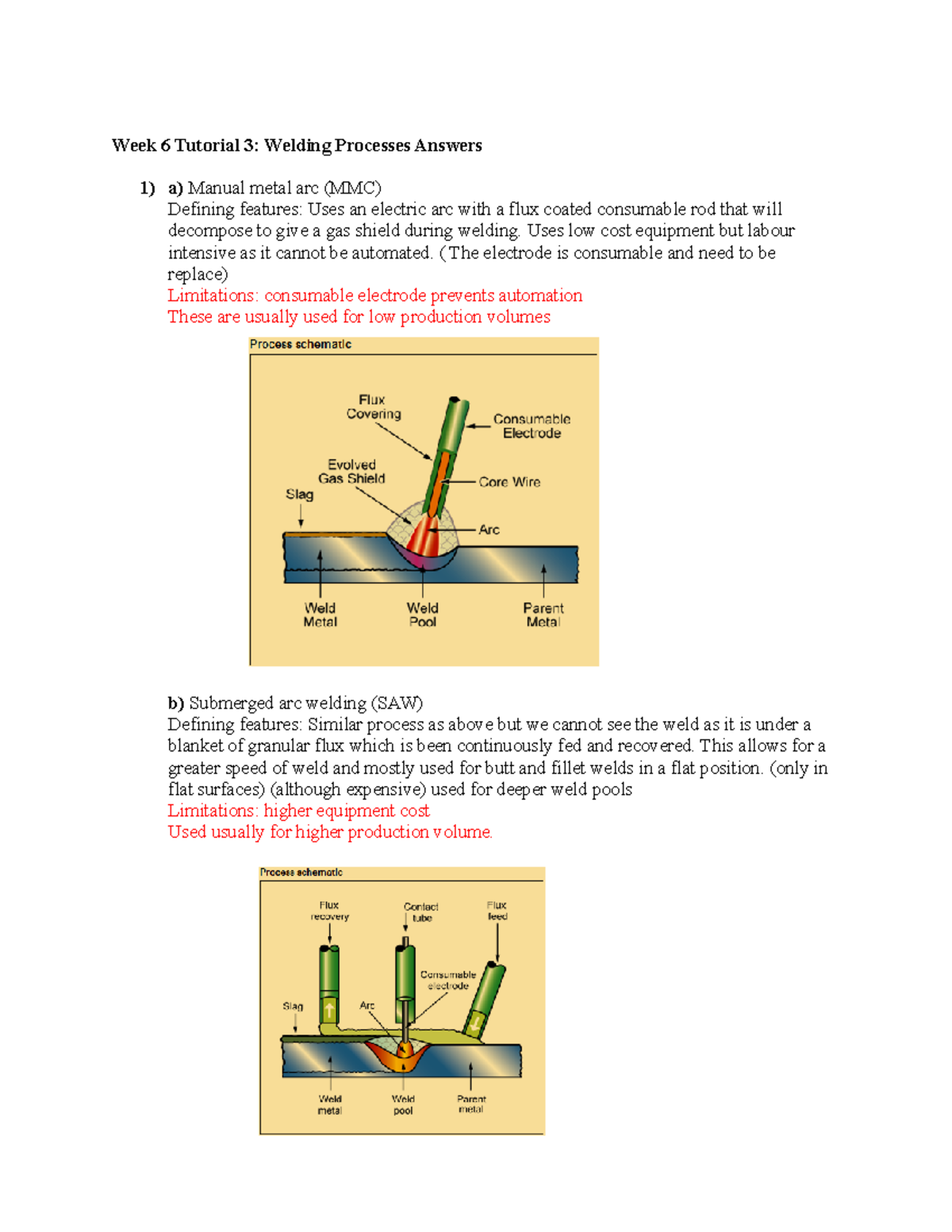 Week 6 Tutorial 3: Welding Processes Answers

1) a) Manual metal arc (MMC)
Defining features: Uses an electric arc with a flux coated consumable rod that will decompose to give a gas shield during welding. Uses low cost equipment but labour intensive as it cannot be automated. (The electrode is consumable and need to be replace)
Limitations: consumable electrode prevents automation
These are usually used for low production volumes

Process schematic

Flux Covering
Consumable Electrode
Evolved Gas Shield
Core Wire
Slag
Arc
Weld Metal
Weld Pool
Parent Metal

b) Submerged arc welding (SAW)
Defining features: Similar process as above but we cannot see the weld as it is under a blanket of granular flux which is been continuously fed and recovered. This allows for a greater speed of weld and mostly used for butt and fillet welds in a flat position. (only in flat surfaces) (although expensive) used for deeper weld pools
Limitations: higher equipment cost
Used usually for higher production volume.

Process schematic

Flux recovery
Contact tube
Flux feed
Consumable electrode
Slag
Arc
Weld metal
Weld pool
Parent metal