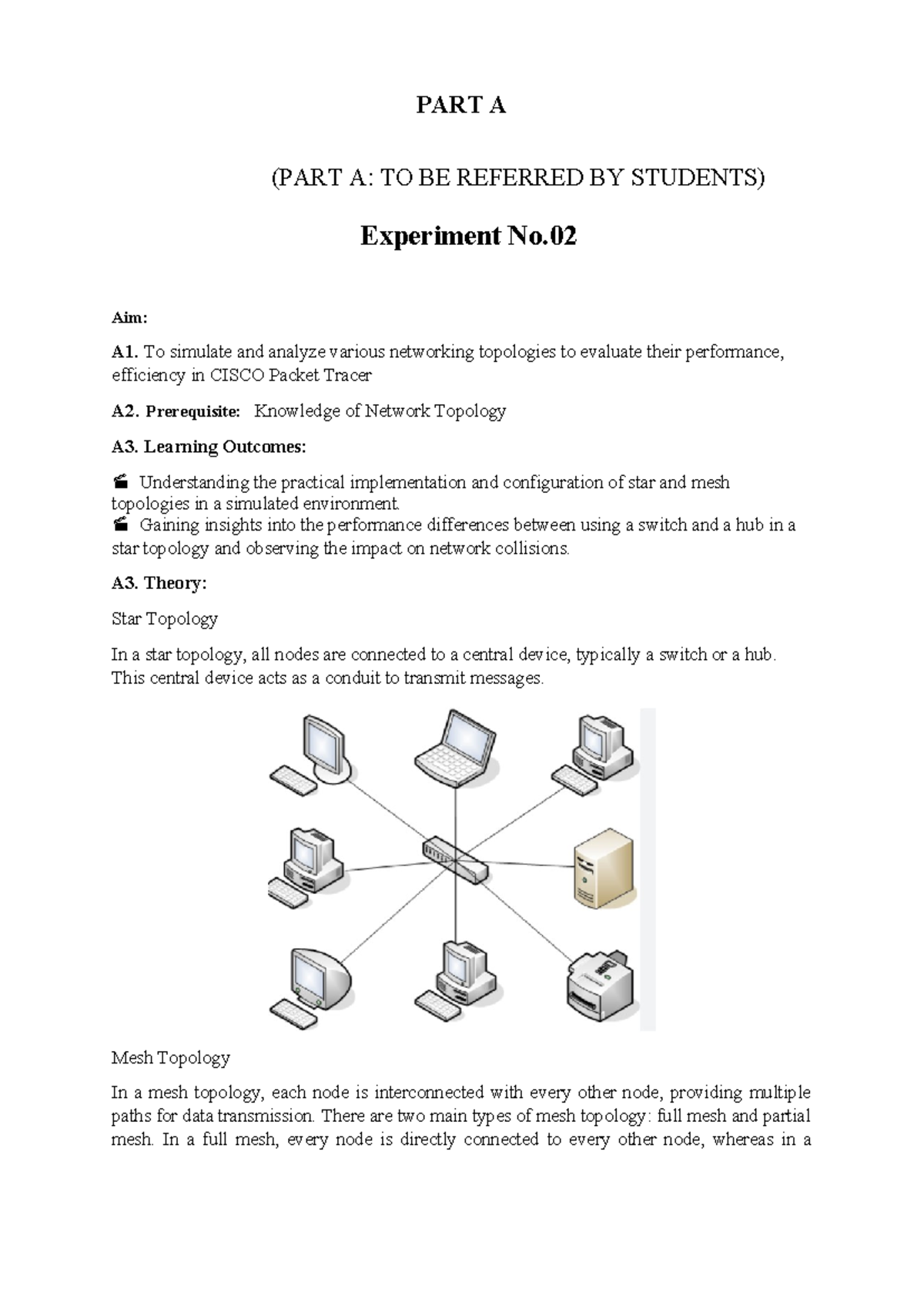 PART A

(PART A: TO BE REFERRED BY STUDENTS)

Experiment No.02

Aim:

A1. To simulate and analyze various networking topologies to evaluate their performance, efficiency in CISCO Packet Tracer

A2. Prerequisite: Knowledge of Network Topology

A3. Learning Outcomes:

Understanding the practical implementation and configuration of star and mesh topologies in a simulated environment.
Gaining insights into the performance differences between using a switch and a hub in a star topology and observing the impact on network collisions.

A3. Theory:

Star Topology

In a star topology, all nodes are connected to a central device, typically a switch or a hub. This central device acts as a conduit to transmit messages.

Mesh Topology

In a mesh topology, each node is interconnected with every other node, providing multiple paths for data transmission. There are two main types of mesh topology: full mesh and partial mesh. In a full mesh, every node is directly connected to every other node, whereas in a