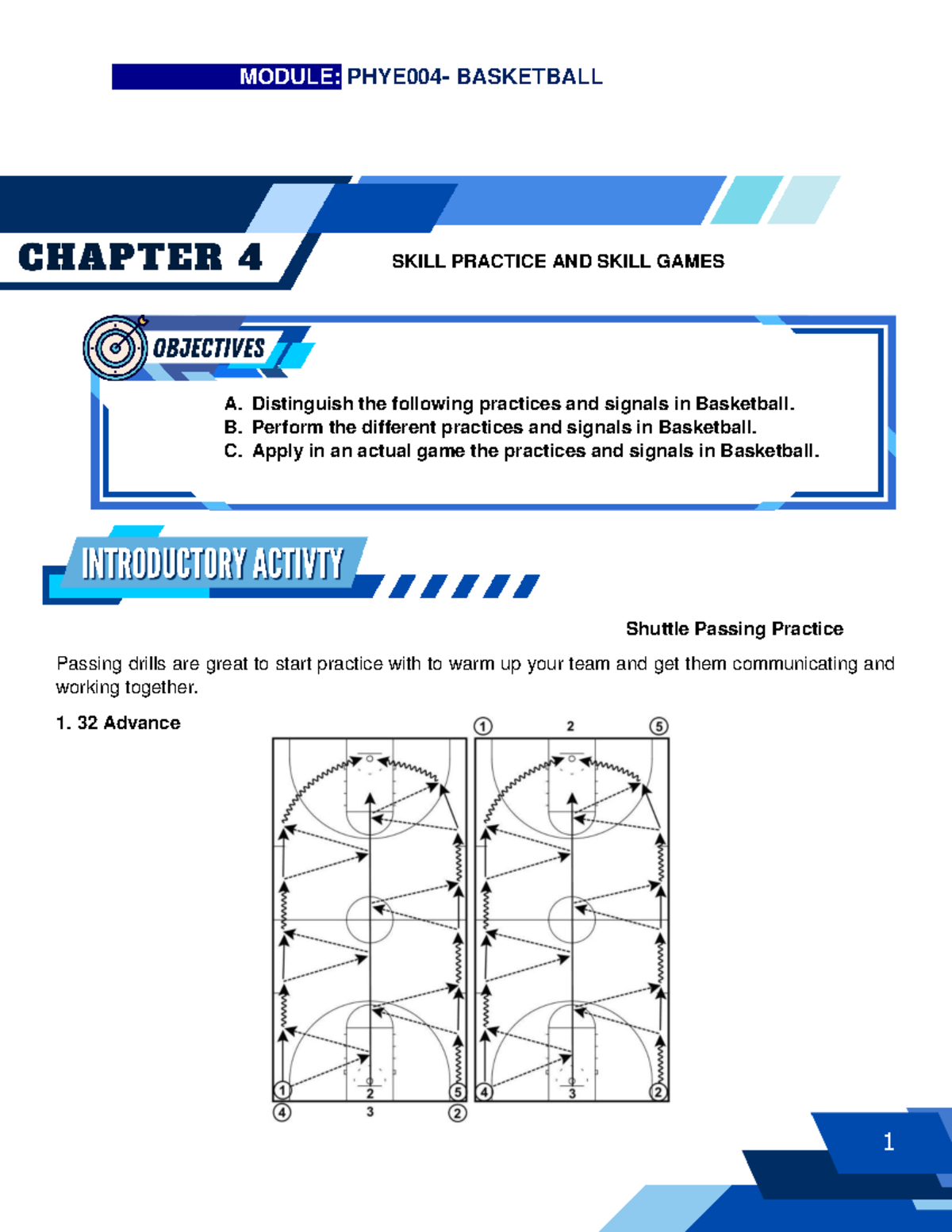 MODULE: PHYE004- BASKETBALL

CHAPTER 4

SKILL PRACTICE AND SKILL GAMES

OBJECTIVES

A. Distinguish the following practices and signals in Basketball.
B. Perform the different practices and signals in Basketball.
C. Apply in an actual game the practices and signals in Basketball.

INTRODUCTORY ACTIVTY

Shuttle Passing Practice

Passing drills are great to start practice with to warm up your team and get them communicating and working together.

1. 32 Advance

1 2 5

1 2 5
4 3 2

4 3 2

1