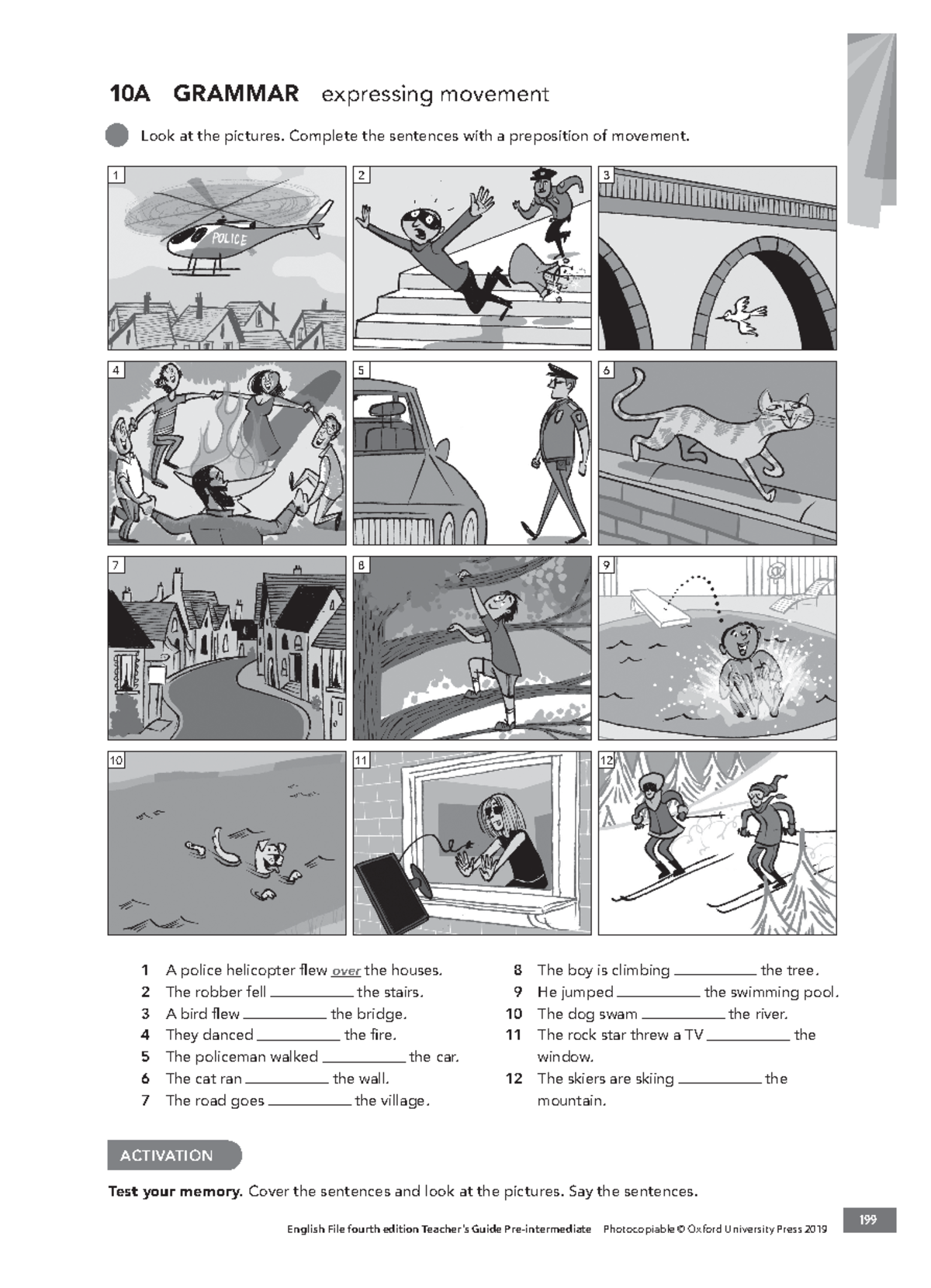 10A GRAMMAR expressing movement

Look at the pictures. Complete the sentences with a preposition of movement.

1

POLICE

2

3

4

5

6

7

8

9

10

11

12

1 A police helicopter flew over the houses.
2 The robber fell __________ the stairs.
3 A bird flew __________ the bridge.
4 They danced __________ the fire.
5 The policeman walked __________ the car.
6 The cat ran __________ the wall.
7 The road goes __________ the village.
8 The boy is climbing __________ the tree.
9 He jumped __________ the swimming pool.
10 The dog swam __________ the river.
11 The rock star threw a TV __________ the window.
12 The skiers are skiing __________ the mountain.

ACTIVATION

Test your memory. Cover the sentences and look at the pictures. Say the sentences.

English File fourth edition Teacher's Guide Pre-intermediate Photocopiable © Oxford University Press 2019

199