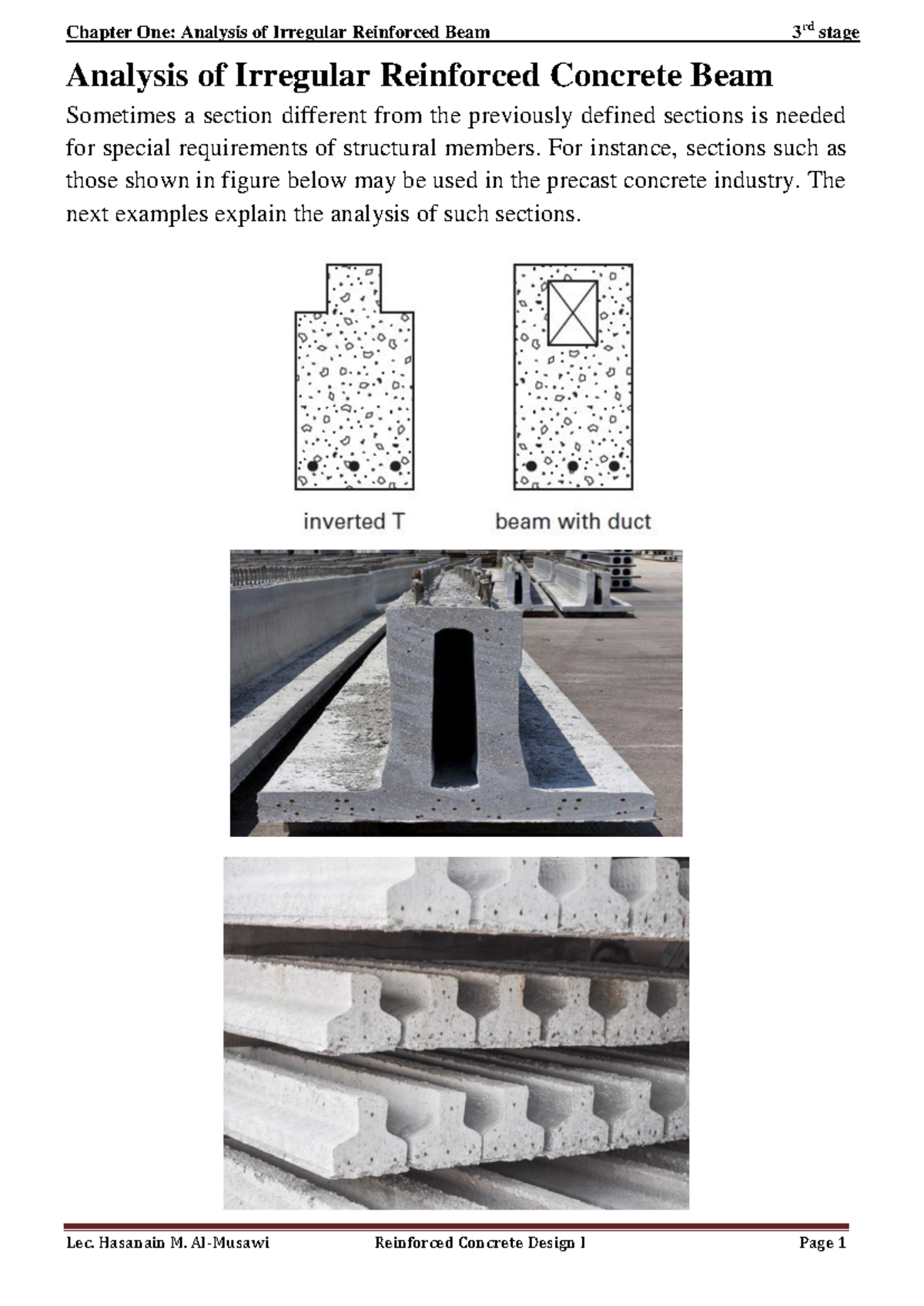 Chapter One: Analysis of Irregular Reinforced Beam 3$^{rd}$ stage

Analysis of Irregular Reinforced Concrete Beam

Sometimes a section different from the previously defined sections is needed for special requirements of structural members. For instance, sections such as those shown in figure below may be used in the precast concrete industry. The next examples explain the analysis of such sections.

inverted T

beam with duct

Lec. Hasanain M. Al-Musawi Reinforced Concrete Design I Page 1