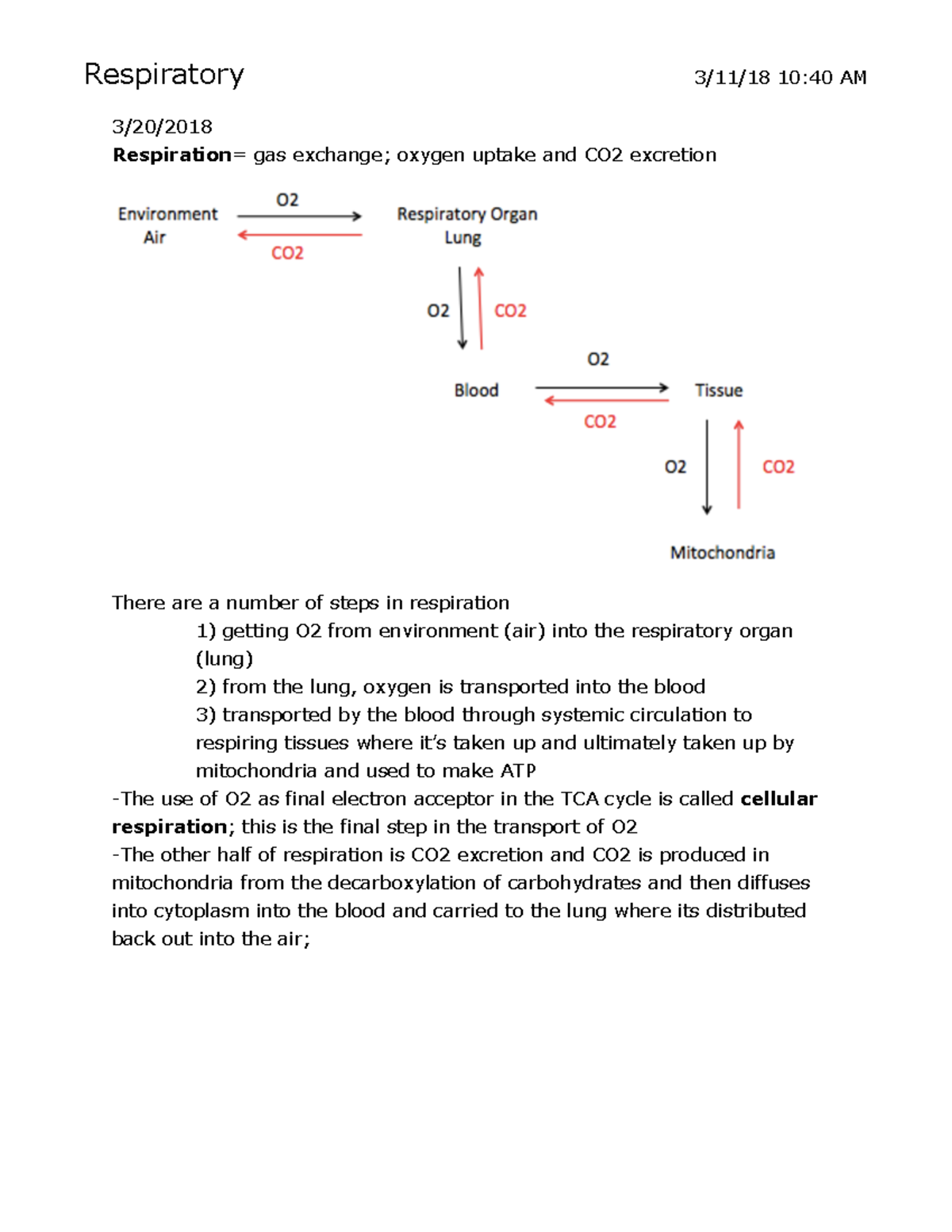 Respiratory 3/11/18 10:40 AM

3/20/2018
Respiration= gas exchange; oxygen uptake and CO2 excretion

Environment Air
O2
CO2
Respiratory Organ Lung
O2
CO2
Blood
O2
CO2
Tissue
O2
CO2
Mitochondria

There are a number of steps in respiration
1) getting O2 from environment (air) into the respiratory organ (lung)
2) from the lung, oxygen is transported into the blood
3) transported by the blood through systemic circulation to respiring tissues where it's taken up and ultimately taken up by mitochondria and used to make ATP
-The use of O2 as final electron acceptor in the TCA cycle is called cellular respiration; this is the final step in the transport of O2
-The other half of respiration is CO2 excretion and CO2 is produced in mitochondria from the decarboxylation of carbohydrates and then diffuses into cytoplasm into the blood and carried to the lung where its distributed back out into the air;