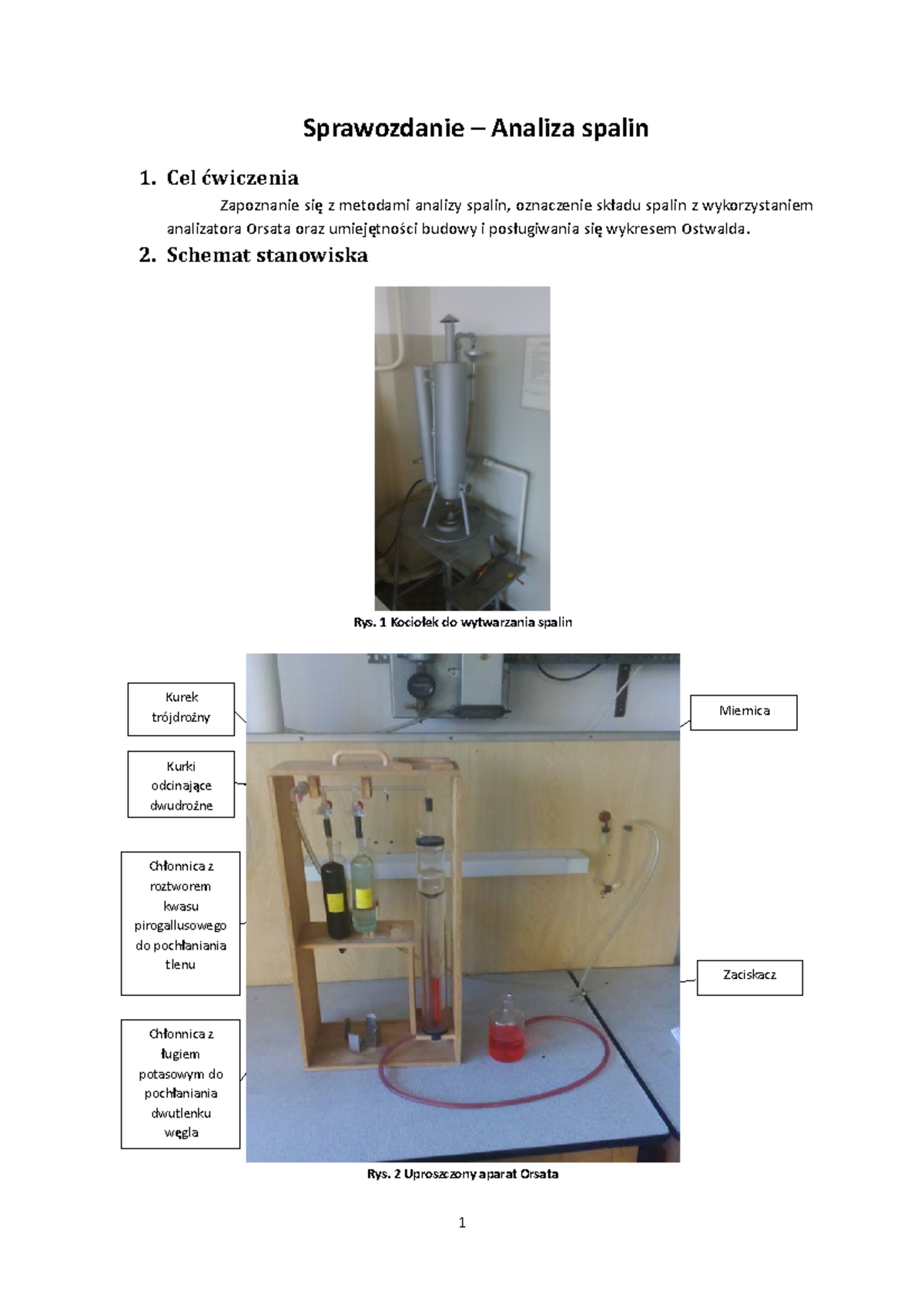 Sprawozdanie – Analiza spalin

1. Cel ćwiczenia

Zapoznanie się z metodami analizy spalin, oznaczenie składu spalin z wykorzystaniem analizatora Orsata oraz umiejętności budowy i posługiwania się wykresem Ostwalda.

2. Schemat stanowiska

Rys. 1 Kociołek do wytwarzania spalin

Kurek trójdrożny

Kurki odcinające dwudrożne

Chłonnica z roztworem kwasu pirogallusowego do pochłaniania tlenu

Chłonnica z ługiem potasowym do pochłaniania dwutlenku węgla

Miernica

Zaciskacz

Rys. 2 Uproszczony aparat Orsata

1