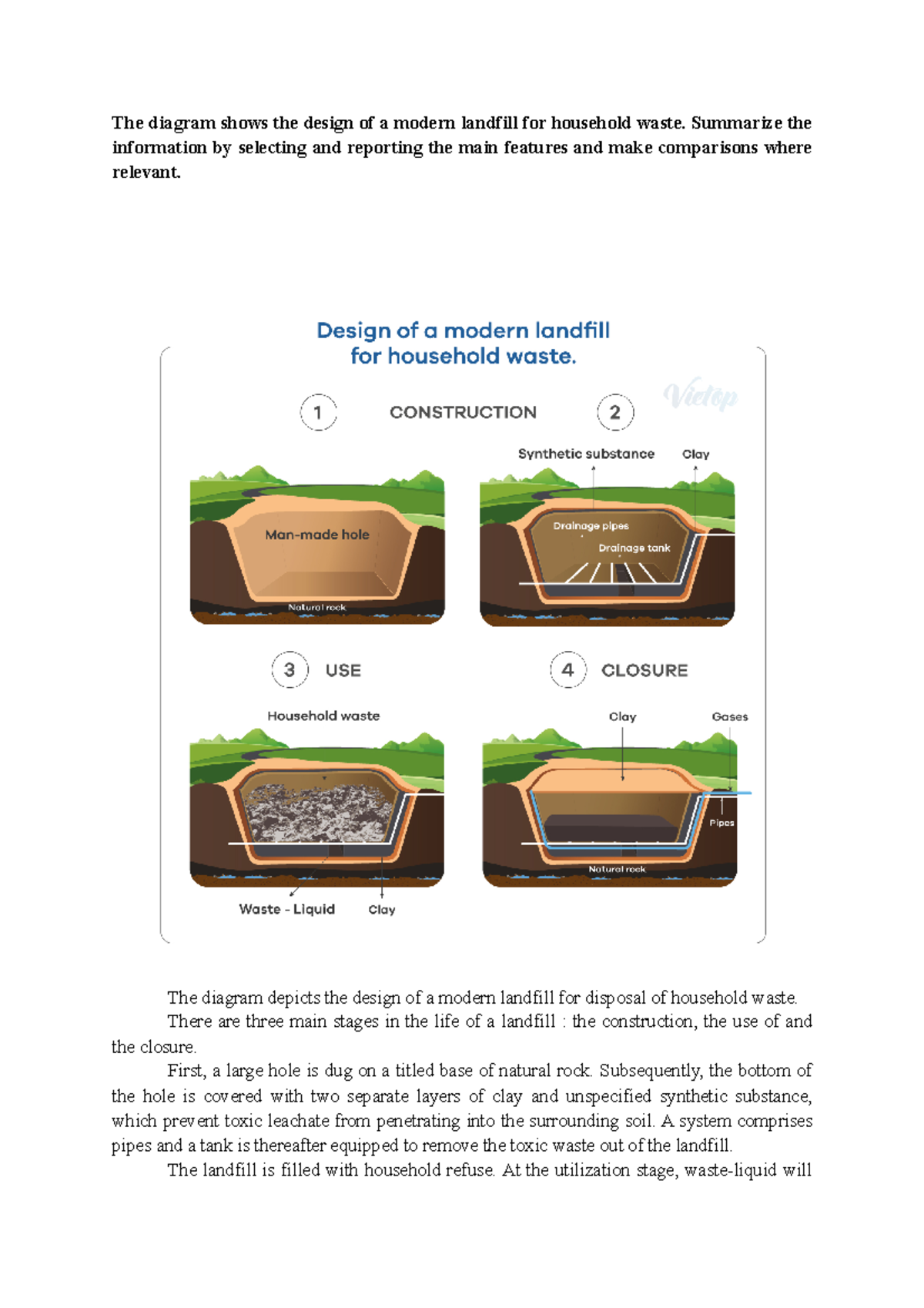 The diagram shows the design of a modern landfill for household waste. Summarize the information by selecting and reporting the main features and make comparisons where relevant.

Design of a modern landfill for household waste.

Vietop

1 CONSTRUCTION 2

Man-made hole

Natural rock

Synthetic substance

Clay

Drainage pipes

Drainage tank

3 USE

Household waste

Waste - Liquid

Clay

4 CLOSURE

Clay

Gases

Pipes

Natural rock

The diagram depicts the design of a modern landfill for disposal of household waste.

There are three main stages in the life of a landfill : the construction, the use of and the closure.

First, a large hole is dug on a titled base of natural rock. Subsequently, the bottom of the hole is covered with two separate layers of clay and unspecified synthetic substance, which prevent toxic leachate from penetrating into the surrounding soil. A system comprises pipes and a tank is thereafter equipped to remove the toxic waste out of the landfill.

The landfill is filled with household refuse. At the utilization stage, waste-liquid will