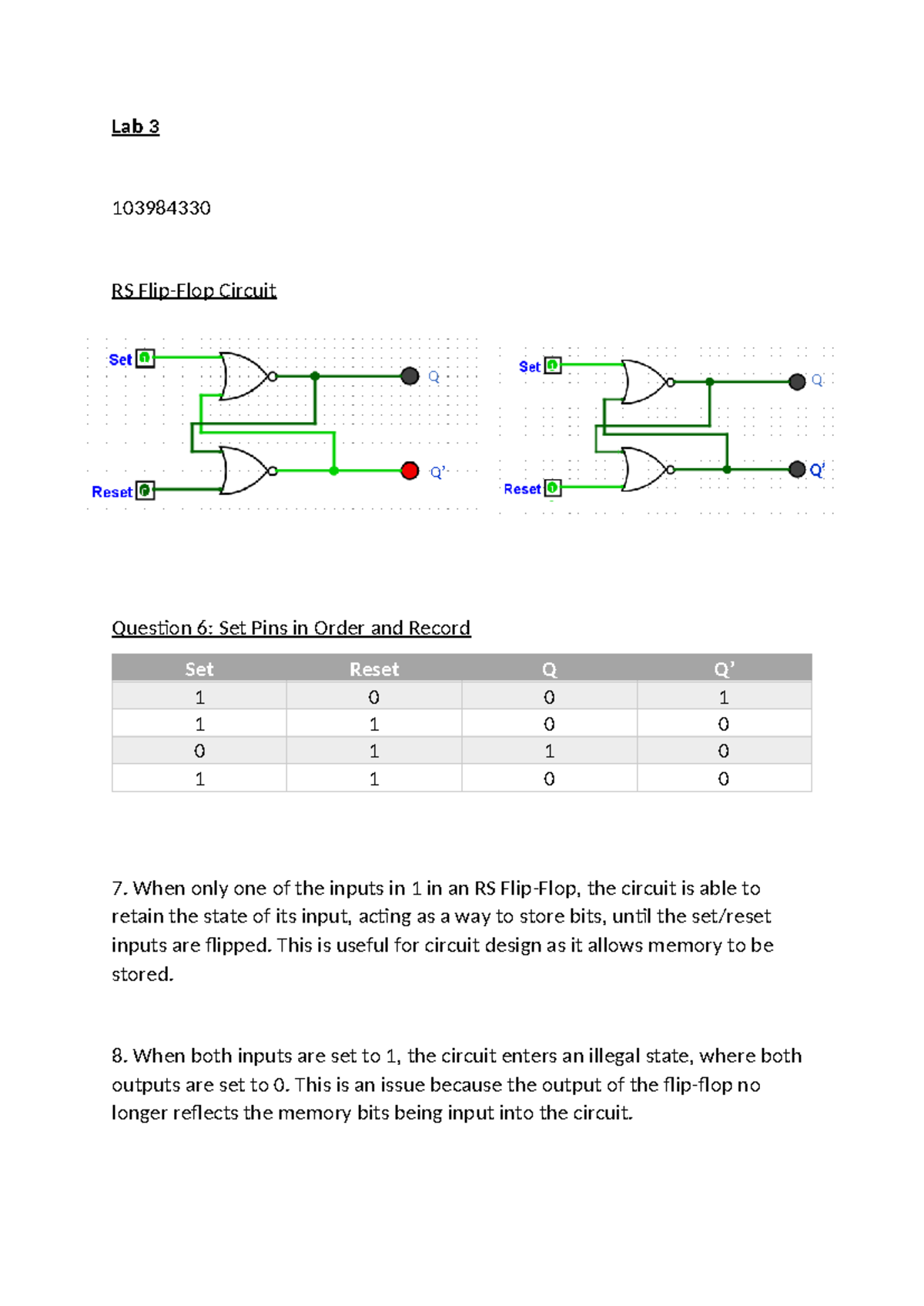 Lab 3

103984330

RS Flip-Flop Circuit

Set 1
Q
Reset 0
Q'

Set 1
Q
Reset 1
Q'

Question 6: Set Pins in Order and Record

| Set | Reset | Q | Q' |
|---|---|---|---|
| 1 | 0 | 0 | 1 |
| 1 | 1 | 0 | 0 |
| 0 | 1 | 1 | 0 |
| 1 | 1 | 0 | 0 |

7. When only one of the inputs in 1 in an RS Flip-Flop, the circuit is able to retain the state of its input, acting as a way to store bits, until the set/reset inputs are flipped. This is useful for circuit design as it allows memory to be stored.

8. When both inputs are set to 1, the circuit enters an illegal state, where both outputs are set to 0. This is an issue because the output of the flip-flop no longer reflects the memory bits being input into the circuit.