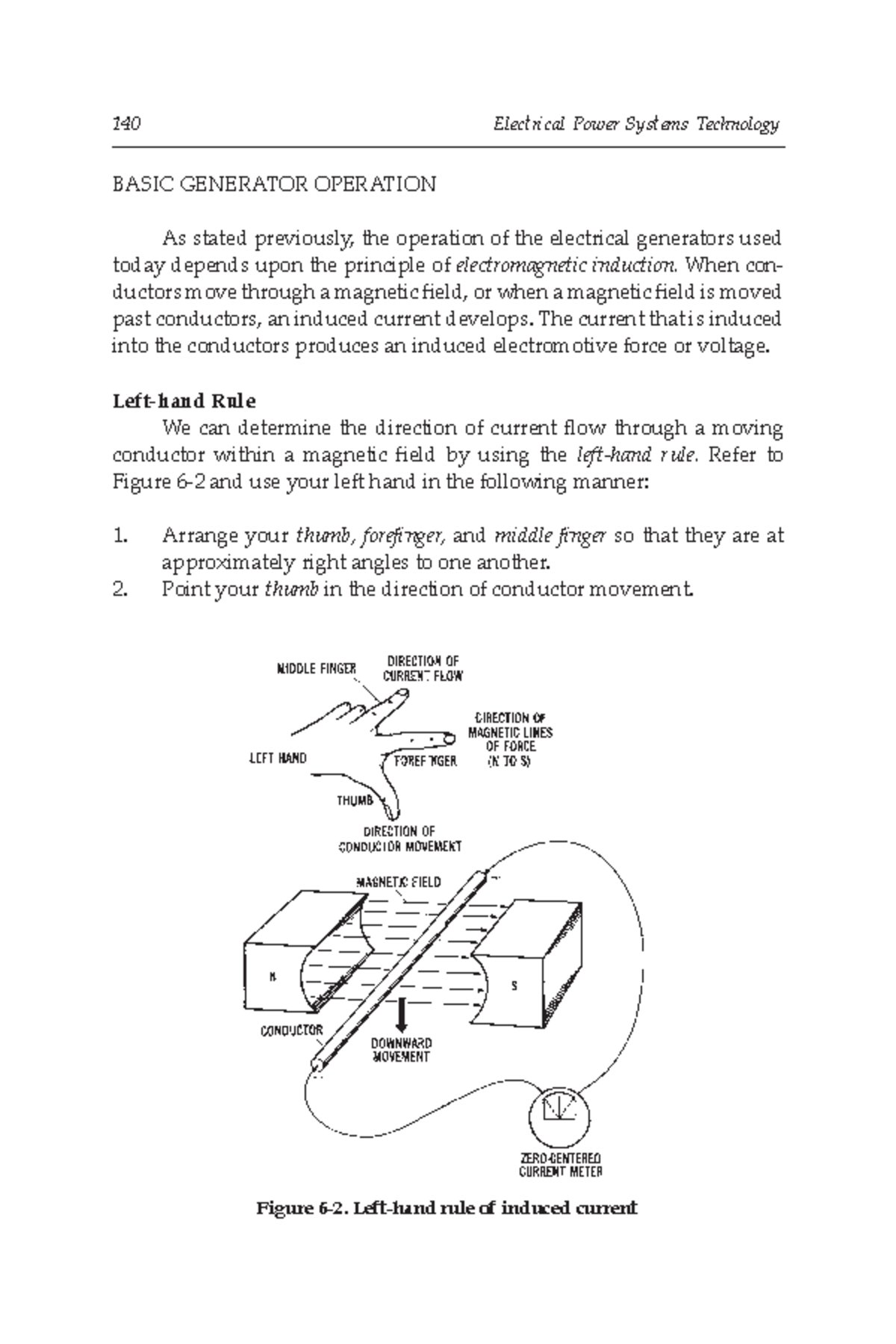 140 Electrical Power Systems Technology

BASIC GENERATOR OPERATION

As stated previously, the operation of the electrical generators used today depends upon the principle of electromagnetic induction. When conductors move through a magnetic field, or when a magnetic field is moved past conductors, an induced current develops. The current that is induced into the conductors produces an induced electromotive force or voltage.

Left-hand Rule

We can determine the direction of current flow through a moving conductor within a magnetic field by using the left-hand rule. Refer to Figure 6-2 and use your left hand in the following manner:

1. Arrange your thumb, forefinger, and middle finger so that they are at approximately right angles to one another.
2. Point your thumb in the direction of conductor movement.

MIDDLE FINGER
DIRECTION OF CURRENT FLOW
DIRECTION OF MAGNETIC LINES OF FORCE (N TO S)
LEFT HAND
FOREFINGER
THUMB
DIRECTION OF CONDUCTOR MOVEMENT
MAGNETIC FIELD
N
S
CONDUCTOR
DOWNWARD MOVEMENT
ZERO-CENTERED CURRENT METER

Figure 6-2. Left-hand rule of induced current