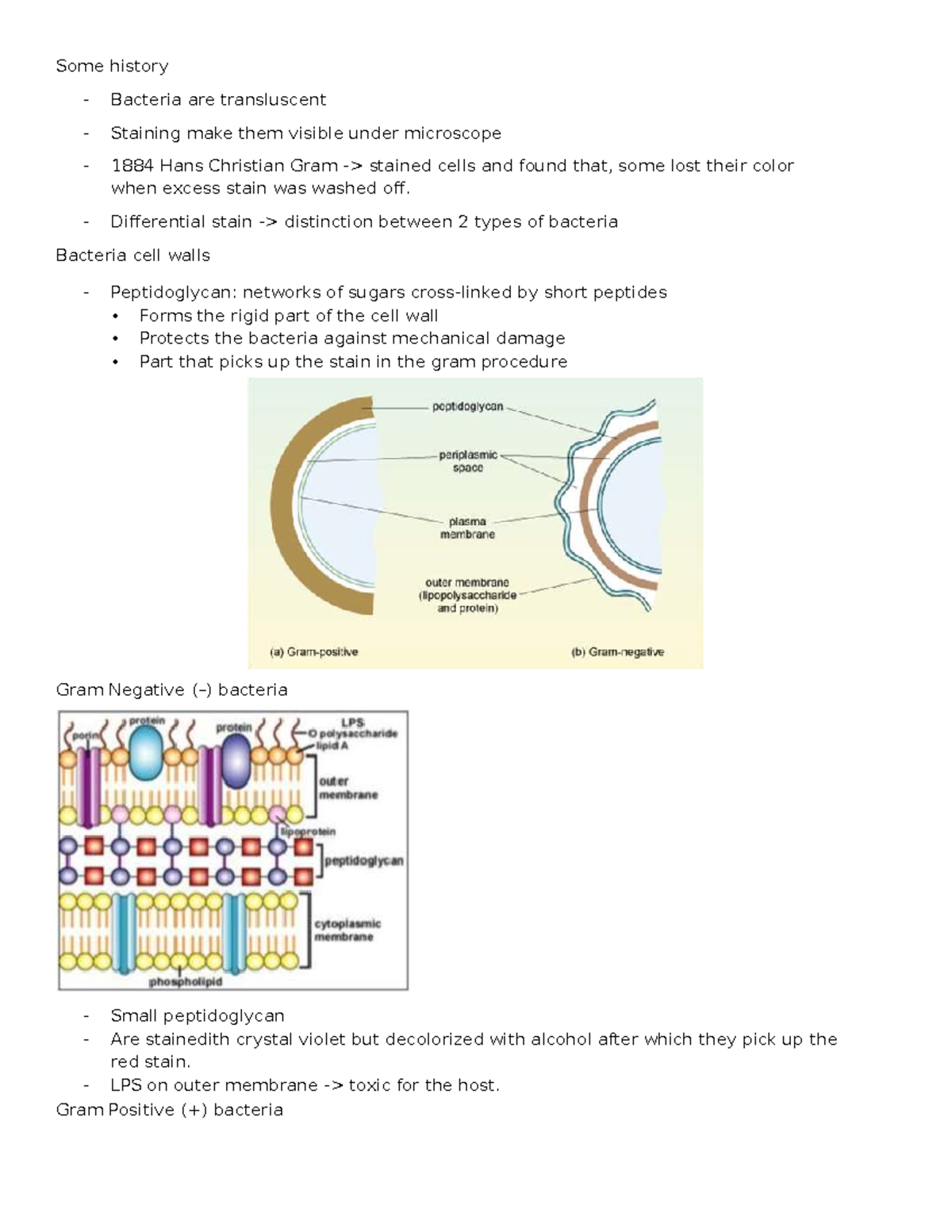 Some history

- Bacteria are transluscent
- Staining make them visible under microscope
- 1884 Hans Christian Gram -> stained cells and found that, some lost their color when excess stain was washed off.
- Differential stain -> distinction between 2 types of bacteria

Bacteria cell walls

- Peptidoglycan: networks of sugars cross-linked by short peptides
  • Forms the rigid part of the cell wall
  • Protects the bacteria against mechanical damage
  • Part that picks up the stain in the gram procedure

peptidoglycan
periplasmic space
plasma membrane
outer membrane (lipopolysaccharide and protein)
(a) Gram-positive
(b) Gram-negative

Gram Negative (–) bacteria

porin
protein
protein
LPS
O polysaccharide
lipid A
outer membrane
lipoprotein
peptidoglycan
cytoplasmic membrane
phospholipid

- Small peptidoglycan
- Are stainedith crystal violet but decolorized with alcohol after which they pick up the red stain.
- LPS on outer membrane -> toxic for the host.

Gram Positive (+) bacteria