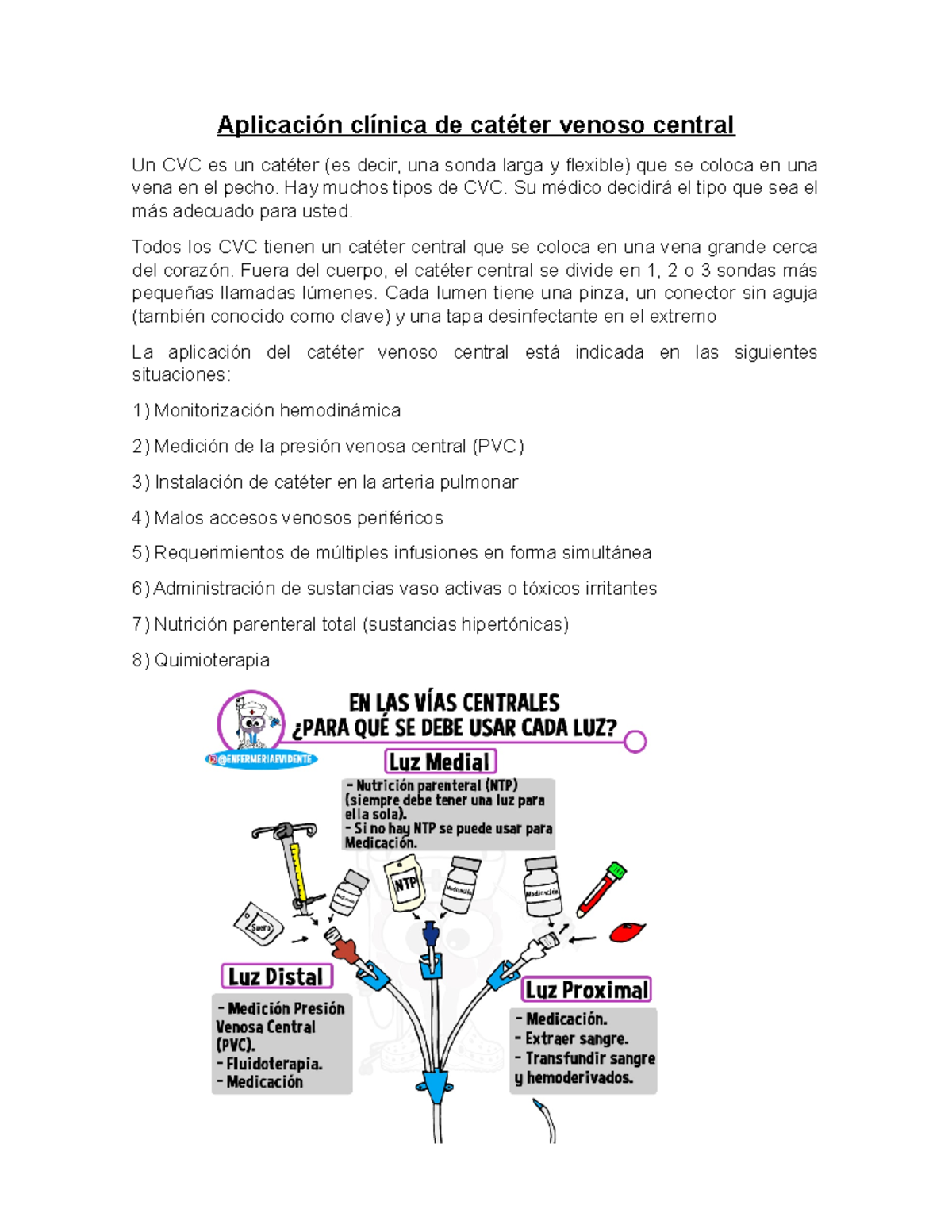 Aplicación clínica de catéter venoso central

Un CVC es un catéter (es decir, una sonda larga y flexible) que se coloca en una vena en el pecho. Hay muchos tipos de CVC. Su médico decidirá el tipo que sea el más adecuado para usted.

Todos los CVC tienen un catéter central que se coloca en una vena grande cerca del corazón. Fuera del cuerpo, el catéter central se divide en 1, 2 o 3 sondas más pequeñas llamadas lúmenes. Cada lumen tiene una pinza, un conector sin aguja (también conocido como clave) y una tapa desinfectante en el extremo

La aplicación del catéter venoso central está indicada en las siguientes situaciones:

1) Monitorización hemodinámica

2) Medición de la presión venosa central (PVC)

3) Instalación de catéter en la arteria pulmonar

4) Malos accesos venosos periféricos

5) Requerimientos de múltiples infusiones en forma simultánea

6) Administración de sustancias vaso activas o tóxicos irritantes

7) Nutrición parenteral total (sustancias hipertónicas)

8) Quimioterapia

EN LAS VÍAS CENTRALES
¿PARA QUÉ SE DEBE USAR CADA LUZ?

@ENFERMERIAEVIDENTE

Luz Medial
- Nutrición parenteral (NTP) (siempre debe tener una luz para ella sola).
- Si no hay NTP se puede usar para Medicación.

Suero
Medicación
NTP
Medicación
Medicación

Luz Distal
- Medición Presión Venosa Central (PVC).
- Fluidoterapia.
- Medicación

Luz Proximal
- Medicación.
- Extraer sangre.
- Transfundir sangre y hemoderivados.