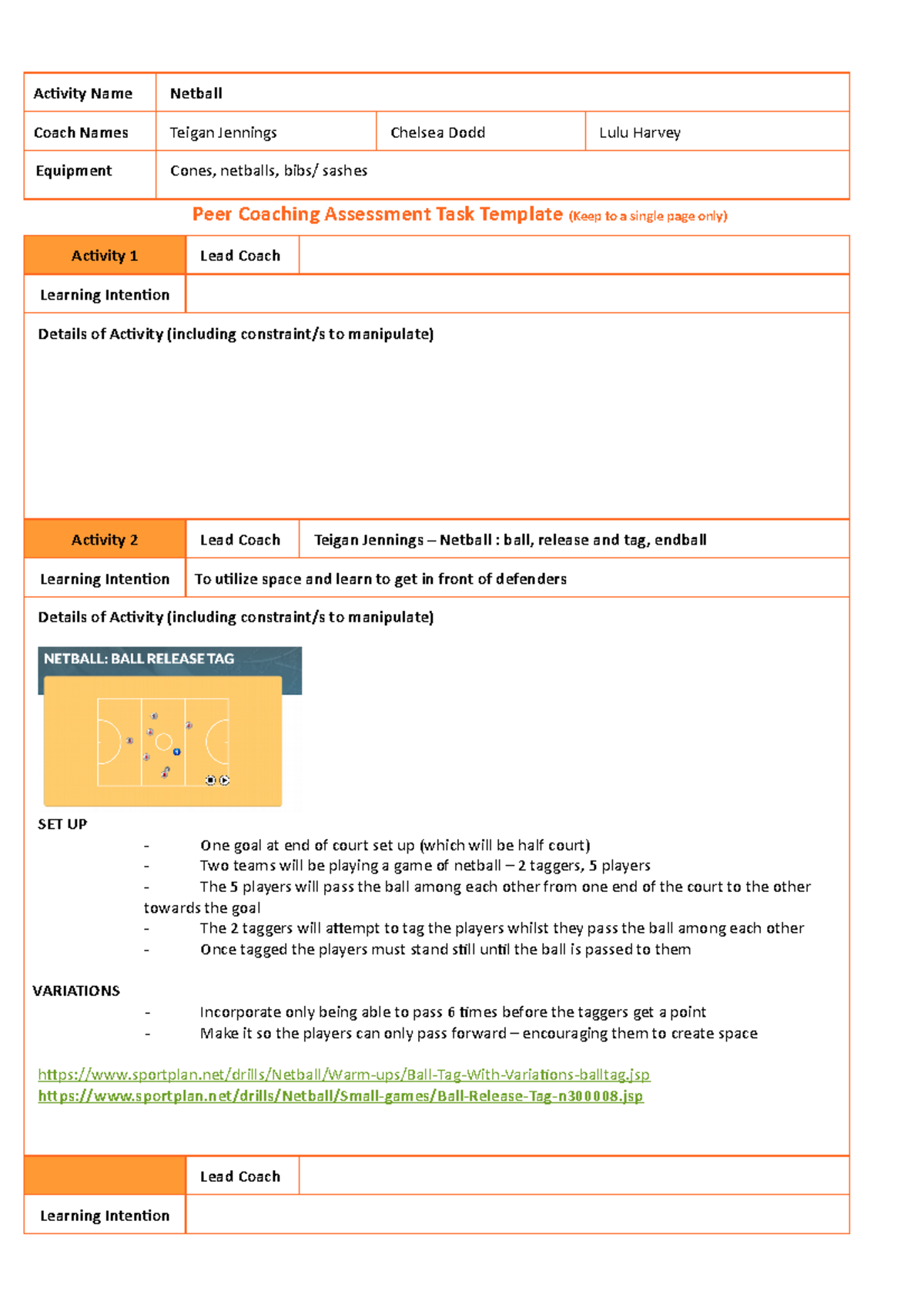 | Activity Name | Netball | | |
|---|---|---|---|
| Coach Names | Teigan Jennings | Chelsea Dodd | Lulu Harvey |
| Equipment | Cones, netballs, bibs/ sashes | | |

Peer Coaching Assessment Task Template (Keep to a single page only)

| Activity 1 | Lead Coach | |
|---|---|---|
| Learning Intention | | |

Details of Activity (including constraint/s to manipulate)

| Activity 2 | Lead Coach | Teigan Jennings – Netball : ball, release and tag, endball |
|---|---|---|
| Learning Intention | To utilize space and learn to get in front of defenders | |

Details of Activity (including constraint/s to manipulate)

NETBALL: BALL RELEASE TAG

SET UP
- One goal at end of court set up (which will be half court)
- Two teams will be playing a game of netball – 2 taggers, 5 players
- The 5 players will pass the ball among each other from one end of the court to the other towards the goal
- The 2 taggers will attempt to tag the players whilst they pass the ball among each other
- Once tagged the players must stand still until the ball is passed to them

VARIATIONS
- Incorporate only being able to pass 6 times before the taggers get a point
- Make it so the players can only pass forward – encouraging them to create space

https://www.sportplan.net/drills/Netball/Warm-ups/Ball-Tag-With-Variations-balltag.jsp
https://www.sportplan.net/drills/Netball/Small-games/Ball-Release-Tag-n300008.jsp

| | Lead Coach | |
|---|---|---|
| Learning Intention | | |