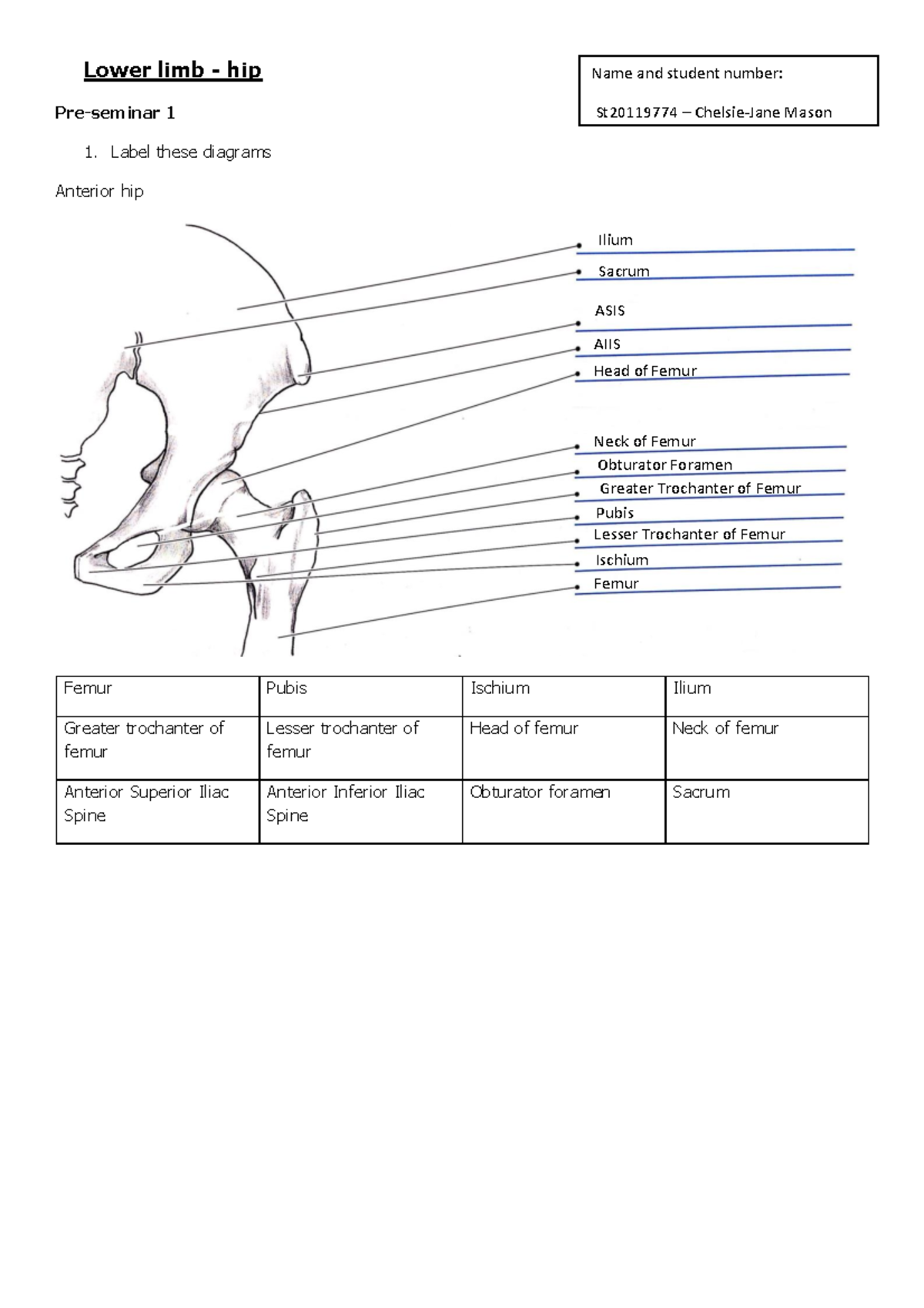 Lower limb - hip

Name and student number:

St20119774 – Chelsie-Jane Mason

Pre-seminar 1

1. Label these diagrams

Anterior hip

Ilium
Sacrum
ASIS
AIIS
Head of Femur
Neck of Femur
Obturator Foramen
Greater Trochanter of Femur
Pubis
Lesser Trochanter of Femur
Ischium
Femur

| Femur | Pubis | Ischium | Ilium |
|---|---|---|---|
| Greater trochanter of femur | Lesser trochanter of femur | Head of femur | Neck of femur |
| Anterior Superior Iliac Spine | Anterior Inferior Iliac Spine | Obturator foramen | Sacrum |