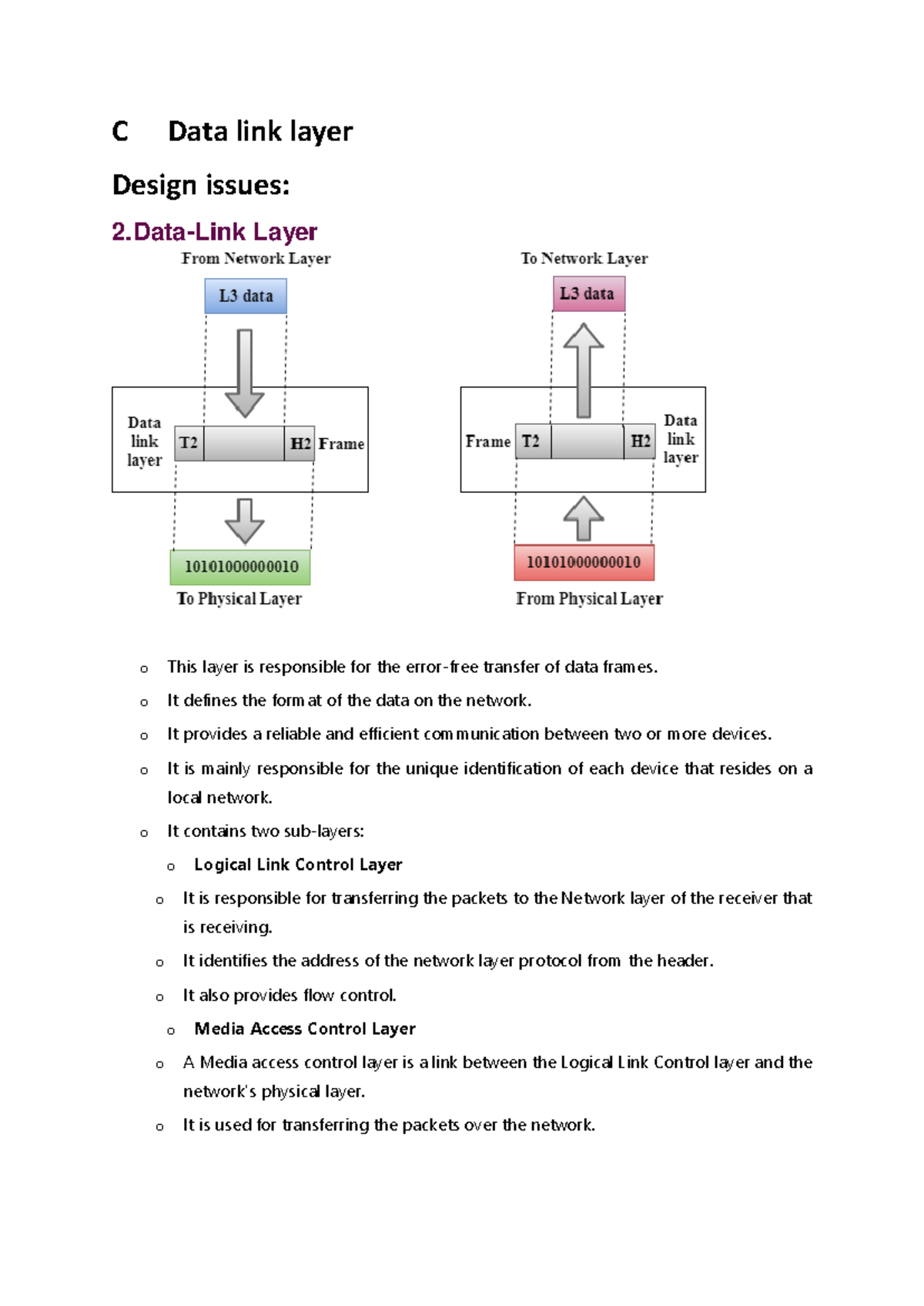 C Data link layer

Design issues:

2.Data-Link Layer

From Network Layer

L3 data

Data link layer

T2

H2

Frame

10101000000010

To Physical Layer

To Network Layer

L3 data

Frame

T2

H2

Data link layer

10101000000010

From Physical Layer

o This layer is responsible for the error-free transfer of data frames.

o It defines the format of the data on the network.

o It provides a reliable and efficient communication between two or more devices.

o It is mainly responsible for the unique identification of each device that resides on a local network.

o It contains two sub-layers:

o Logical Link Control Layer

o It is responsible for transferring the packets to the Network layer of the receiver that is receiving.

o It identifies the address of the network layer protocol from the header.

o It also provides flow control.

o Media Access Control Layer

o A Media access control layer is a link between the Logical Link Control layer and the network's physical layer.

o It is used for transferring the packets over the network.