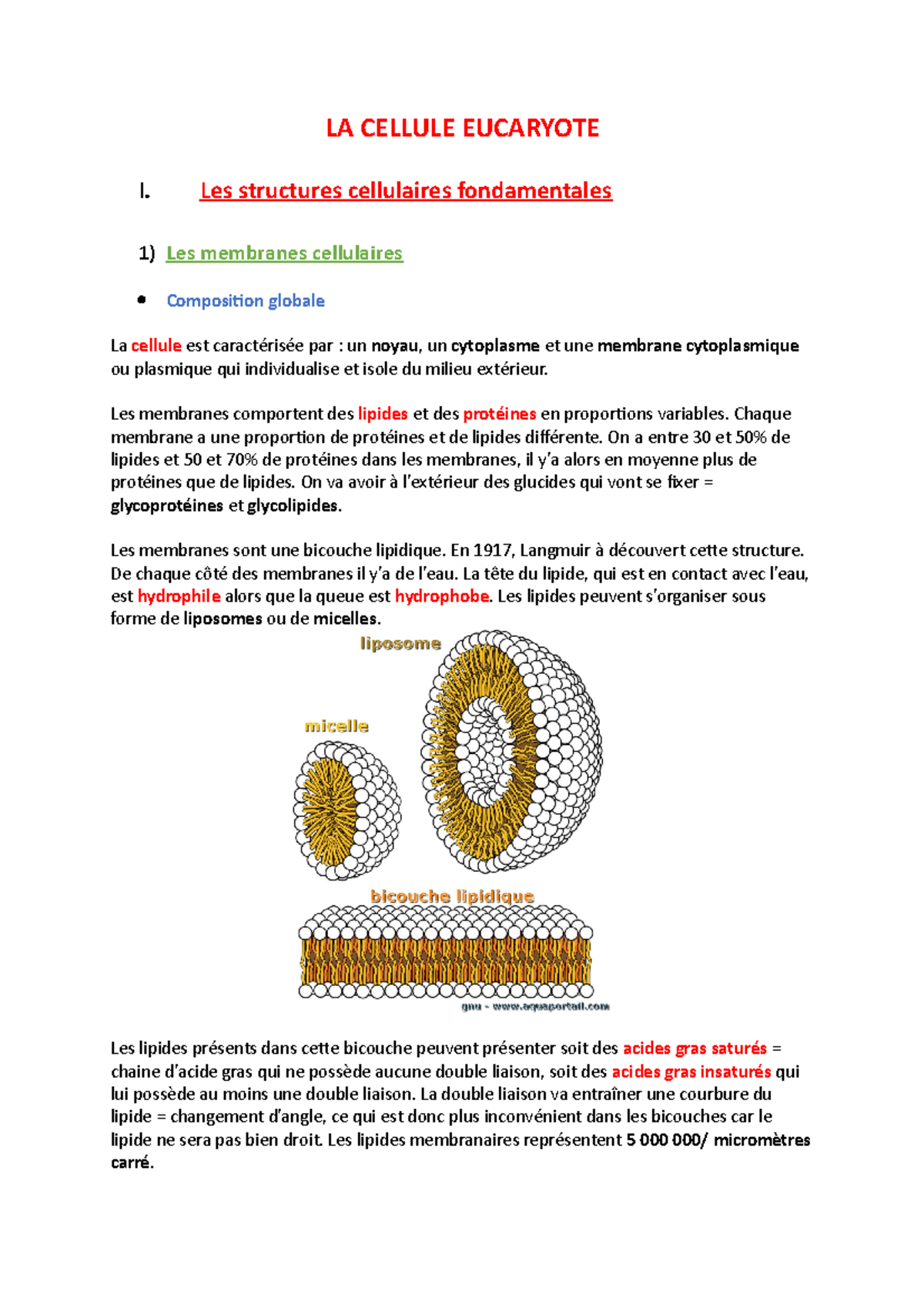 LA CELLULE EUCARYOTE

I. Les structures cellulaires fondamentales

1) Les membranes cellulaires

• Composition globale

La cellule est caractérisée par : un noyau, un cytoplasme et une membrane cytoplasmique ou plasmique qui individualise et isole du milieu extérieur.

Les membranes comportent des lipides et des protéines en proportions variables. Chaque membrane a une proportion de protéines et de lipides différente. On a entre 30 et 50% de lipides et 50 et 70% de protéines dans les membranes, il y'a alors en moyenne plus de protéines que de lipides. On va avoir à l'extérieur des glucides qui vont se fixer = glycoprotéines et glycolipides.

Les membranes sont une bicouche lipidique. En 1917, Langmuir à découvert cette structure. De chaque côté des membranes il y'a de l'eau. La tête du lipide, qui est en contact avec l'eau, est hydrophile alors que la queue est hydrophobe. Les lipides peuvent s'organiser sous forme de liposomes ou de micelles.

liposome

micelle

bicouche lipidique

gnu - www.aquaportail.com

Les lipides présents dans cette bicouche peuvent présenter soit des acides gras saturés = chaine d'acide gras qui ne possède aucune double liaison, soit des acides gras insaturés qui lui possède au moins une double liaison. La double liaison va entraîner une courbure du lipide = changement d'angle, ce qui est donc plus inconvénient dans les bicouches car le lipide ne sera pas bien droit. Les lipides membranaires représentent 5 000 000/ micromètres carré.