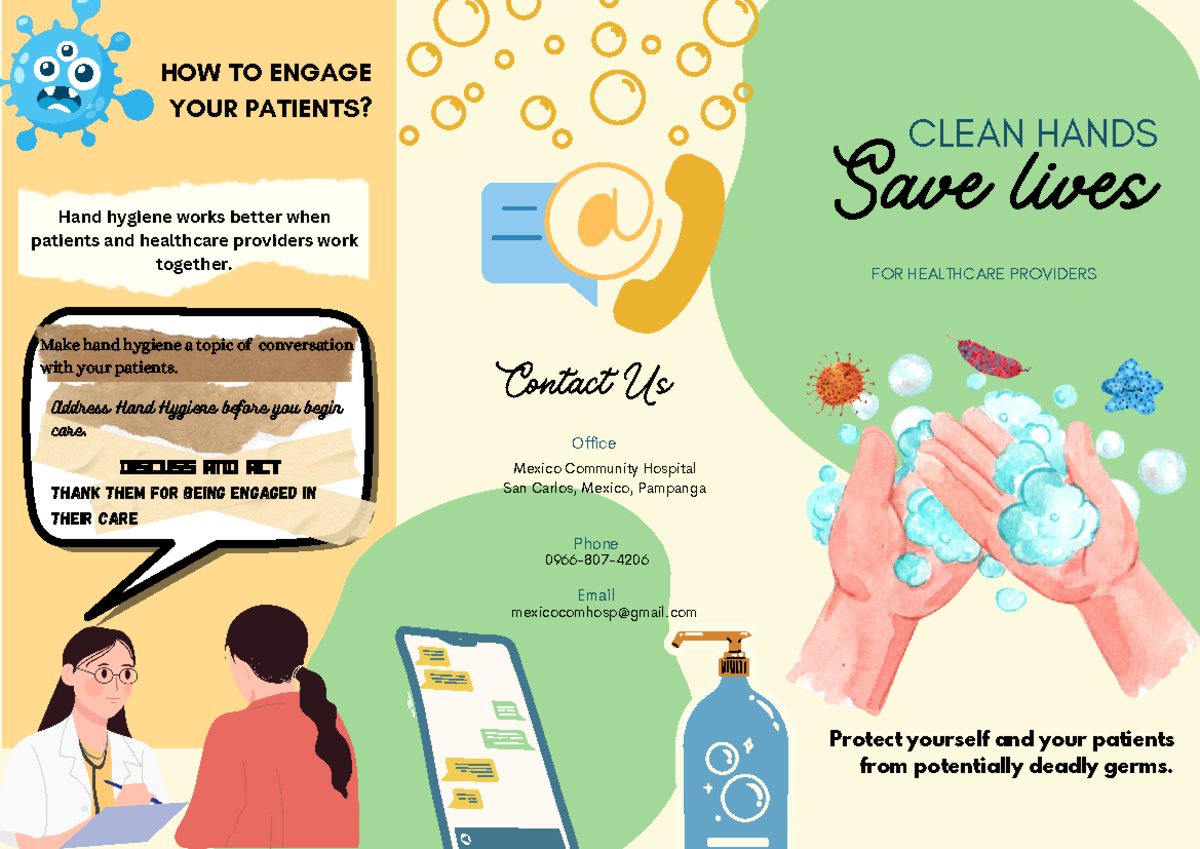 HOW TO ENGAGE YOUR PATIENTS?

Hand hygiene works better when patients and healthcare providers work together.

Make hand hygiene a topic of conversation with your patients.

Address Hand Hygiene before you begin care.

DISCUSS AND ACT

THANK THEM FOR BEING ENGAGED IN THEIR CARE

Contact Us

Office
Mexico Community Hospital
San Carlos, Mexico, Pampanga

Phone
0966-807-4206

Email
mexicocomhosp@gmail.com

CLEAN HANDS
Save lives

FOR HEALTHCARE PROVIDERS

Protect yourself and your patients from potentially deadly germs.