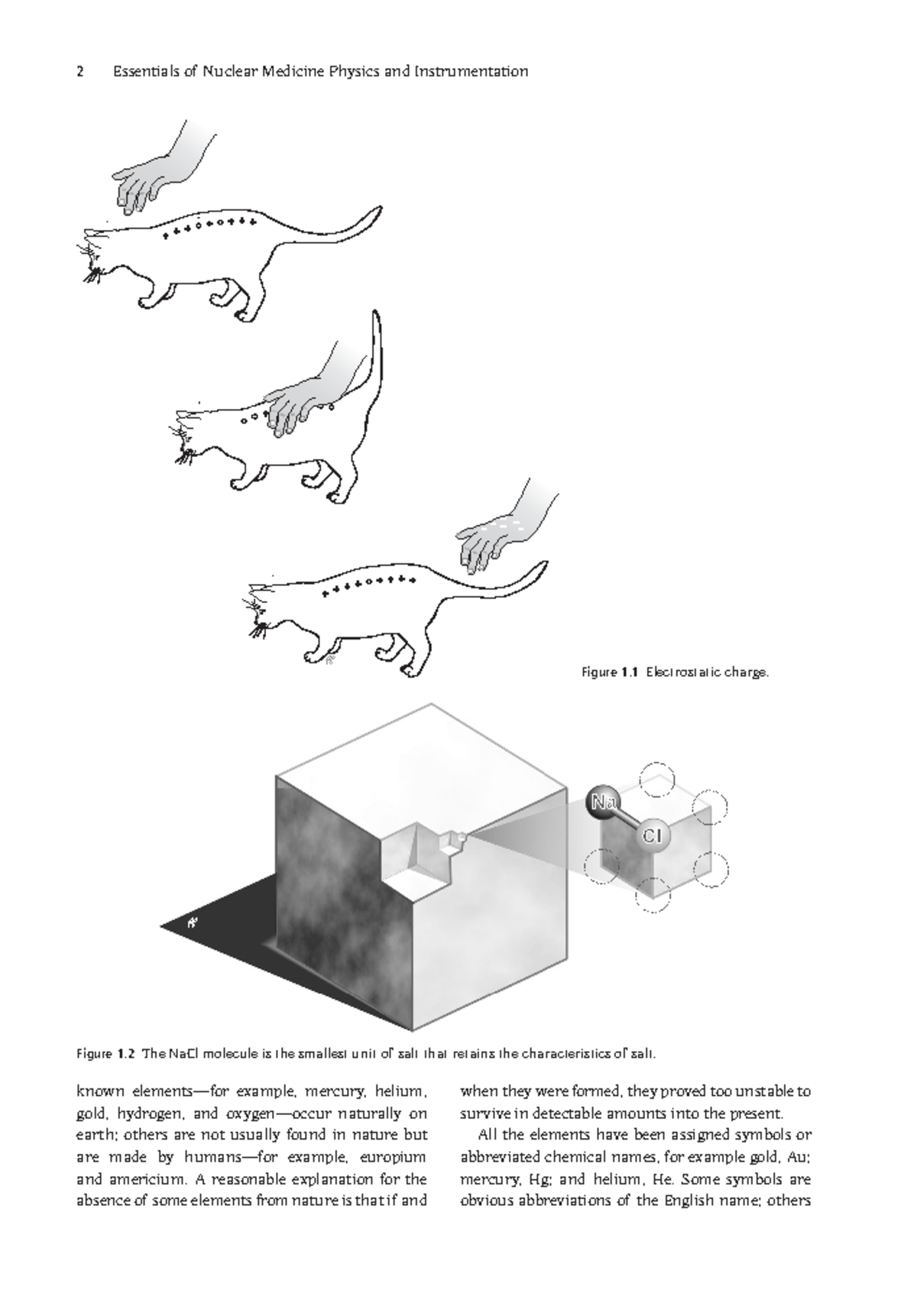 2 Essentials of Nuclear Medicine Physics and Instrumentation

Figure 1.1 Electrostatic charge.

Na

Cl

Figure 1.2 The NaCl molecule is the smallest unit of salt that retains the characteristics of salt.

known elements—for example, mercury, helium, gold, hydrogen, and oxygen—occur naturally on earth; others are not usually found in nature but are made by humans—for example, europium and americium. A reasonable explanation for the absence of some elements from nature is that if and when they were formed, they proved too unstable to survive in detectable amounts into the present.

All the elements have been assigned symbols or abbreviated chemical names, for example gold, Au; mercury, Hg; and helium, He. Some symbols are obvious abbreviations of the English name; others