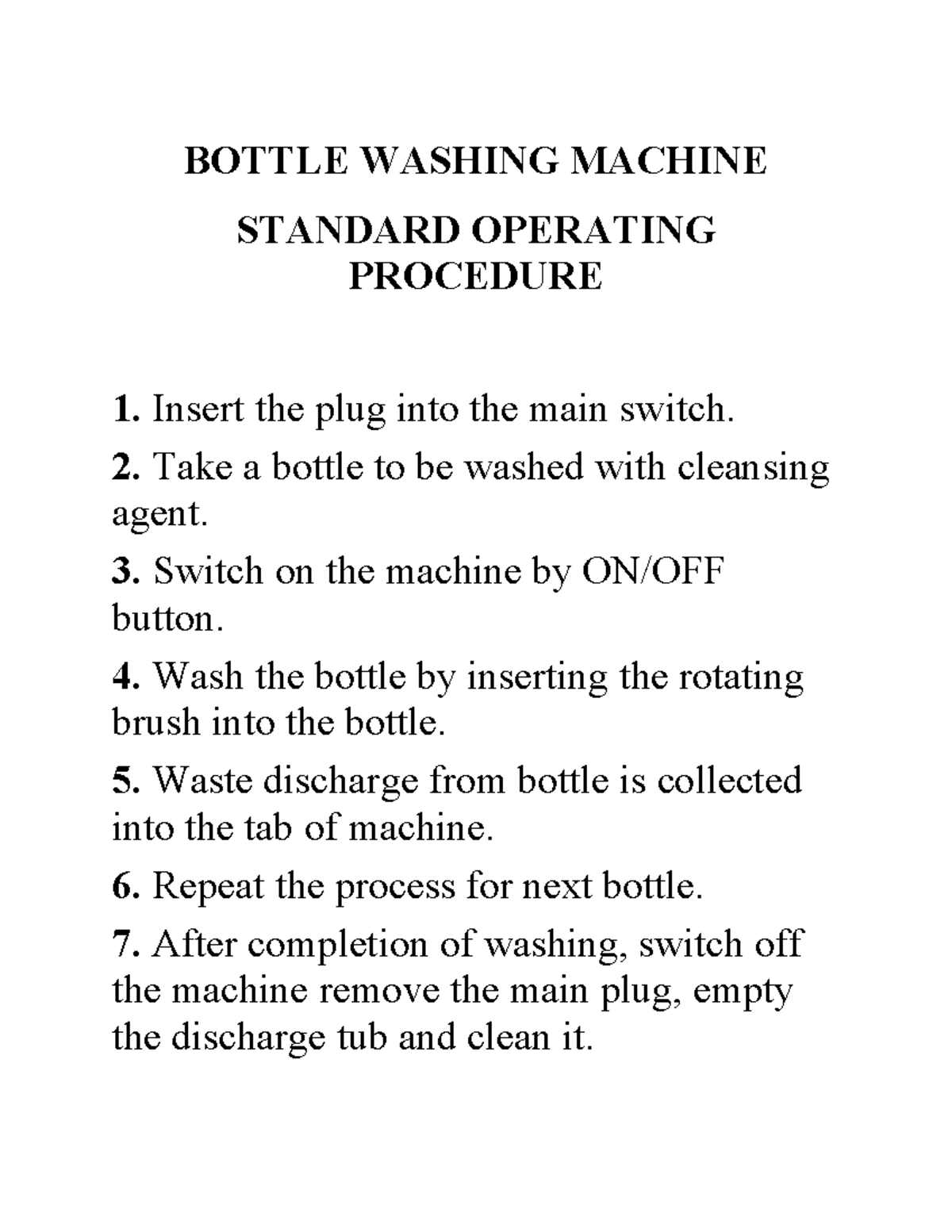 BOTTLE WASHING MACHINE

STANDARD OPERATING PROCEDURE

1. Insert the plug into the main switch.

2. Take a bottle to be washed with cleansing agent.

3. Switch on the machine by ON/OFF button.

4. Wash the bottle by inserting the rotating brush into the bottle.

5. Waste discharge from bottle is collected into the tab of machine.

6. Repeat the process for next bottle.

7. After completion of washing, switch off the machine remove the main plug, empty the discharge tub and clean it.