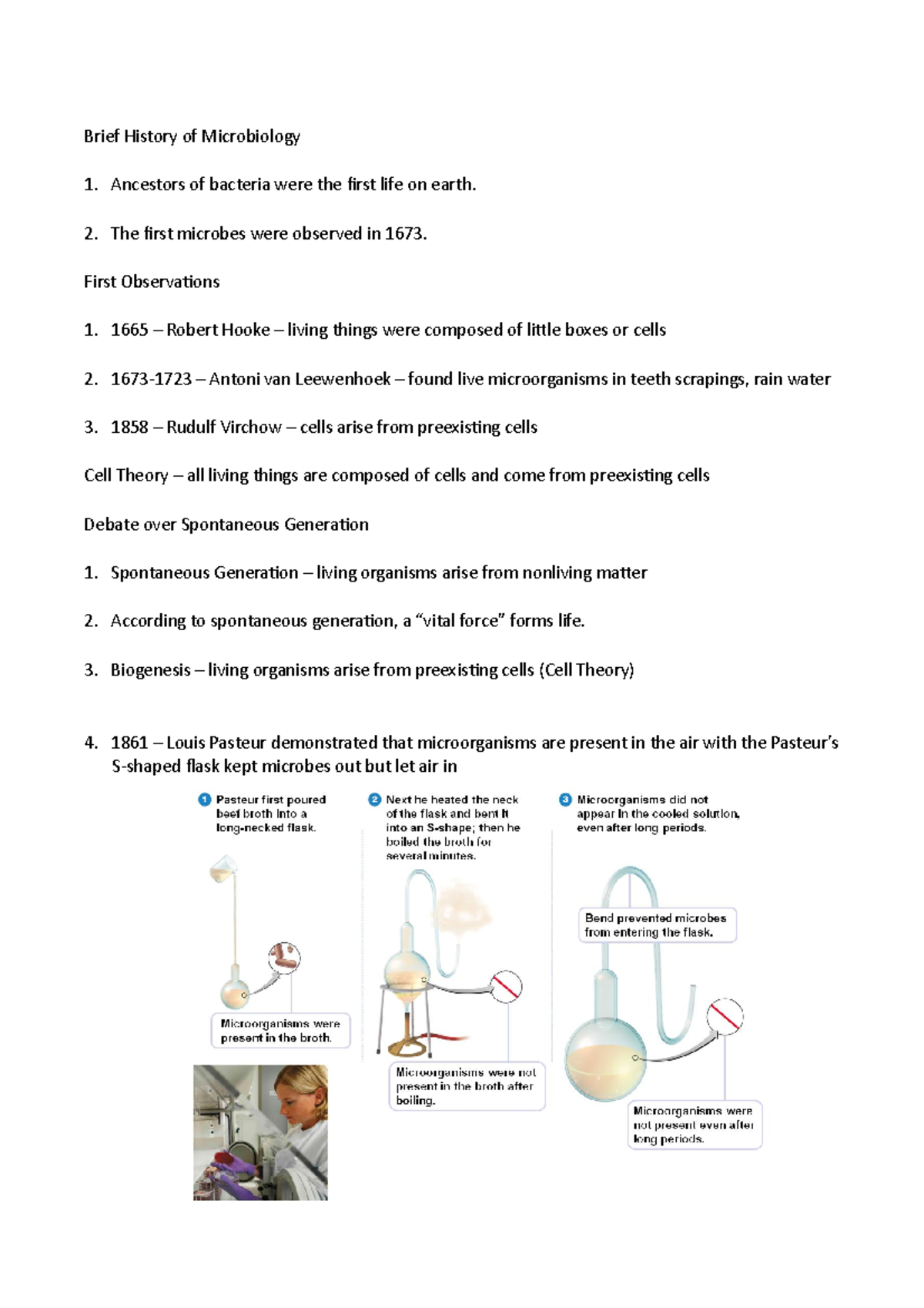 Brief History of Microbiology

1. Ancestors of bacteria were the first life on earth.

2. The first microbes were observed in 1673.

First Observations

1. 1665 – Robert Hooke – living things were composed of little boxes or cells

2. 1673-1723 – Antoni van Leewenhoek – found live microorganisms in teeth scrapings, rain water

3. 1858 – Rudulf Virchow – cells arise from preexisting cells

Cell Theory – all living things are composed of cells and come from preexisting cells

Debate over Spontaneous Generation

1. Spontaneous Generation – living organisms arise from nonliving matter

2. According to spontaneous generation, a "vital force" forms life.

3. Biogenesis – living organisms arise from preexisting cells (Cell Theory)

4. 1861 – Louis Pasteur demonstrated that microorganisms are present in the air with the Pasteur's S-shaped flask kept microbes out but let air in

1 Pasteur first poured beef broth into a long-necked flask.

Microorganisms were present in the broth.

2 Next he heated the neck of the flask and bent it into an S-shape; then he boiled the broth for several minutes.

Microorganisms were not present in the broth after boiling.

3 Microorganisms did not appear in the cooled solution, even after long periods.

Bend prevented microbes from entering the flask.

Microorganisms were not present even after long periods.