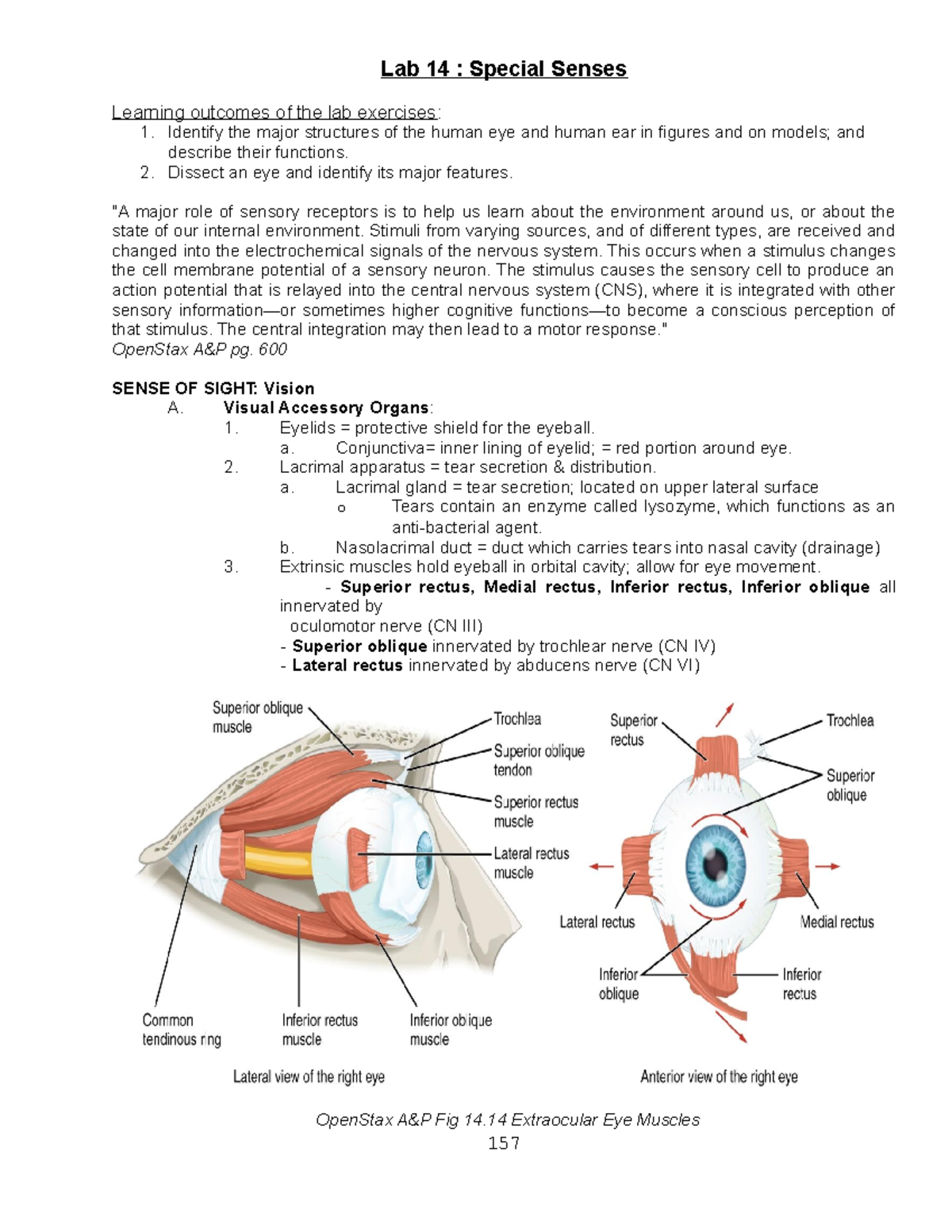 Lab 14 : Special Senses

Learning outcomes of the lab exercises:
1. Identify the major structures of the human eye and human ear in figures and on models; and describe their functions.
2. Dissect an eye and identify its major features.

"A major role of sensory receptors is to help us learn about the environment around us, or about the state of our internal environment. Stimuli from varying sources, and of different types, are received and changed into the electrochemical signals of the nervous system. This occurs when a stimulus changes the cell membrane potential of a sensory neuron. The stimulus causes the sensory cell to produce an action potential that is relayed into the central nervous system (CNS), where it is integrated with other sensory information—or sometimes higher cognitive functions—to become a conscious perception of that stimulus. The central integration may then lead to a motor response."
OpenStax A&P pg. 600

SENSE OF SIGHT: Vision
A. Visual Accessory Organs:
1. Eyelids = protective shield for the eyeball.
a. Conjunctiva= inner lining of eyelid; = red portion around eye.
2. Lacrimal apparatus = tear secretion & distribution.
a. Lacrimal gland = tear secretion; located on upper lateral surface
o Tears contain an enzyme called lysozyme, which functions as an anti-bacterial agent.
b. Nasolacrimal duct = duct which carries tears into nasal cavity (drainage)
3. Extrinsic muscles hold eyeball in orbital cavity; allow for eye movement.
- Superior rectus, Medial rectus, Inferior rectus, Inferior oblique all innervated by
oculomotor nerve (CN III)
- Superior oblique innervated by trochlear nerve (CN IV)
- Lateral rectus innervated by abducens nerve (CN VI)

Superior oblique muscle
Trochlea
Superior oblique tendon
Superior rectus muscle
Lateral rectus muscle
Common tendinous ring
Inferior rectus muscle
Inferior oblique muscle
Lateral view of the right eye

Superior rectus
Trochlea
Superior oblique
Lateral rectus
Medial rectus
Inferior oblique
Inferior rectus
Anterior view of the right eye

OpenStax A&P Fig 14.14 Extraocular Eye Muscles
157