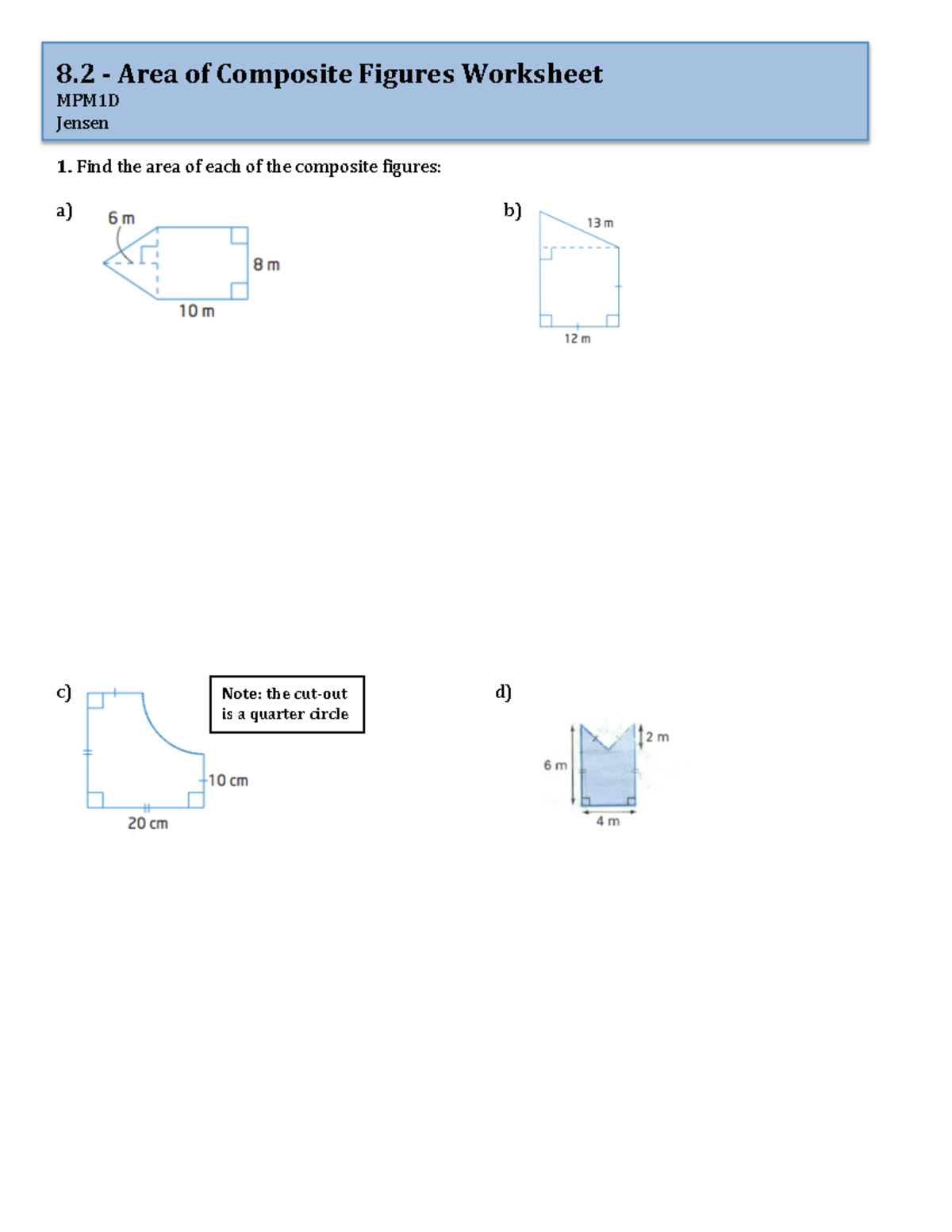 8.2 - Area of Composite Figures Worksheet
MPM1D
Jensen

1. Find the area of each of the composite figures:

a)
6 m
8 m
10 m

b)
13 m
12 m

c)
Note: the cut-out is a quarter circle
10 cm
20 cm

d)
2 m
6 m
4 m