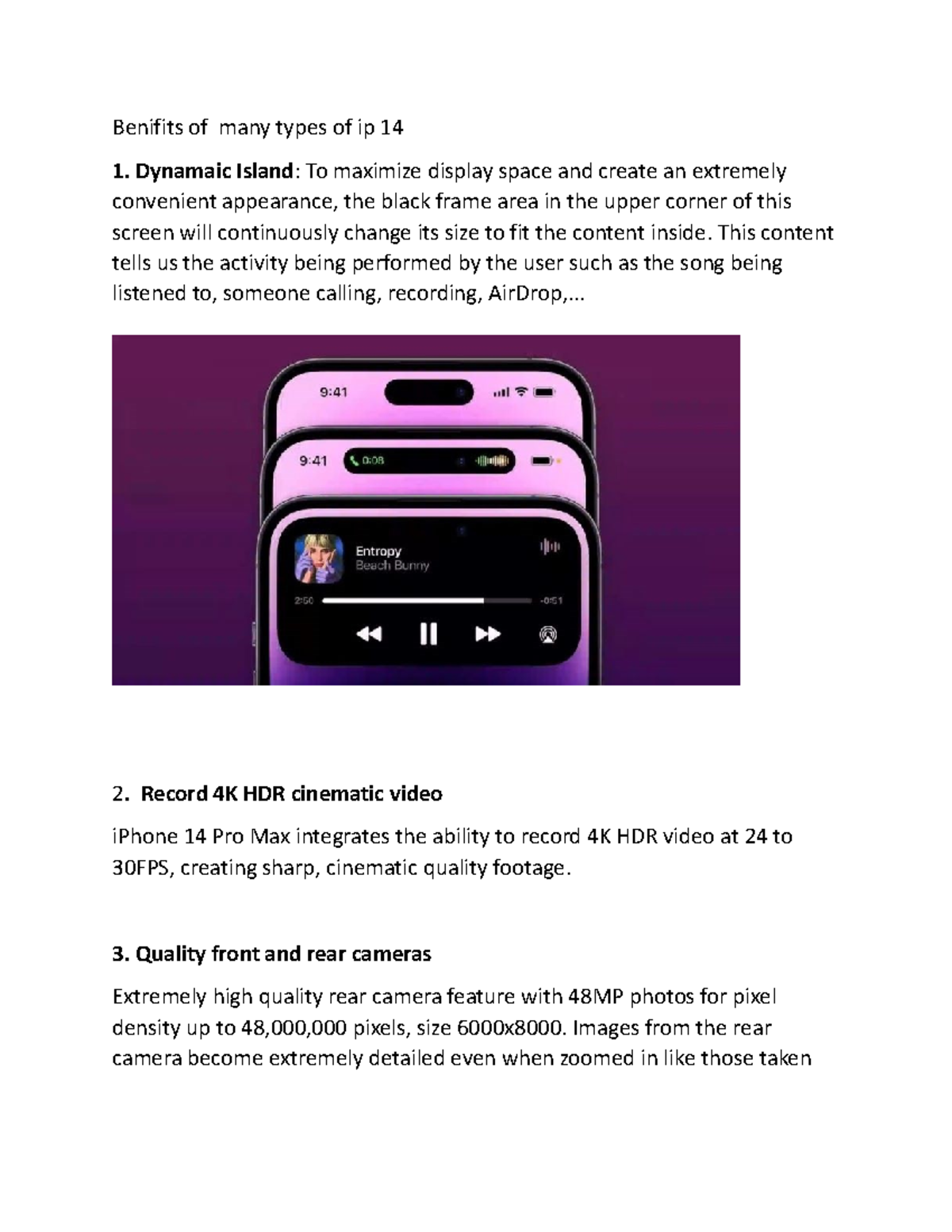 Benifits of many types of ip 14

1. Dynamaic Island: To maximize display space and create an extremely convenient appearance, the black frame area in the upper corner of this screen will continuously change its size to fit the content inside. This content tells us the activity being performed by the user such as the song being listened to, someone calling, recording, AirDrop,...

9:41

9:41 0:08

Entropy
Beach Bunny

2:50 -0:51

2. Record 4K HDR cinematic video

iPhone 14 Pro Max integrates the ability to record 4K HDR video at 24 to 30FPS, creating sharp, cinematic quality footage.

3. Quality front and rear cameras

Extremely high quality rear camera feature with 48MP photos for pixel density up to 48,000,000 pixels, size 6000x8000. Images from the rear camera become extremely detailed even when zoomed in like those taken