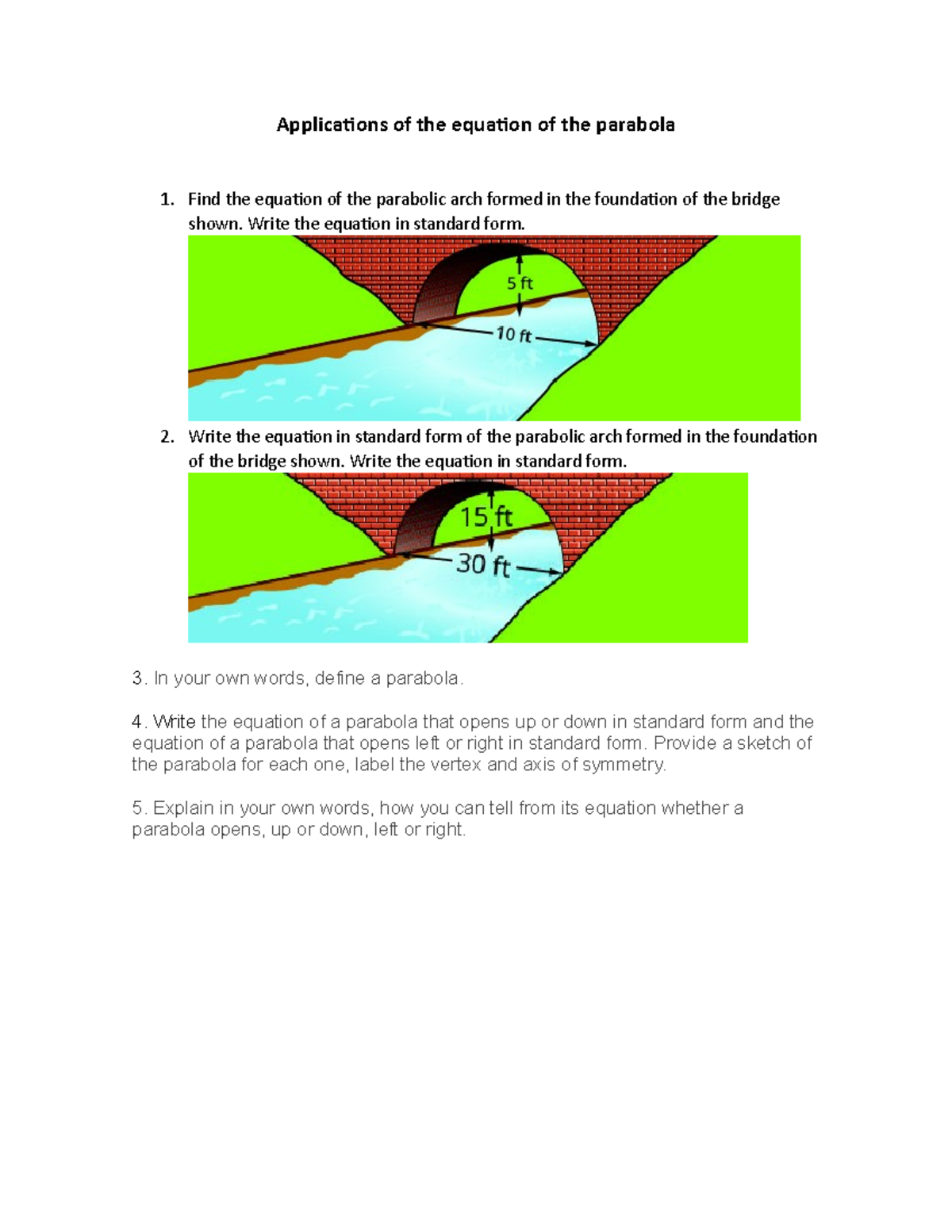 Applications of the equation of the parabola

1. Find the equation of the parabolic arch formed in the foundation of the bridge shown. Write the equation in standard form.

5 ft

10 ft

2. Write the equation in standard form of the parabolic arch formed in the foundation of the bridge shown. Write the equation in standard form.

15 ft

30 ft

3. In your own words, define a parabola.

4. Write the equation of a parabola that opens up or down in standard form and the equation of a parabola that opens left or right in standard form. Provide a sketch of the parabola for each one, label the vertex and axis of symmetry.

5. Explain in your own words, how you can tell from its equation whether a parabola opens, up or down, left or right.