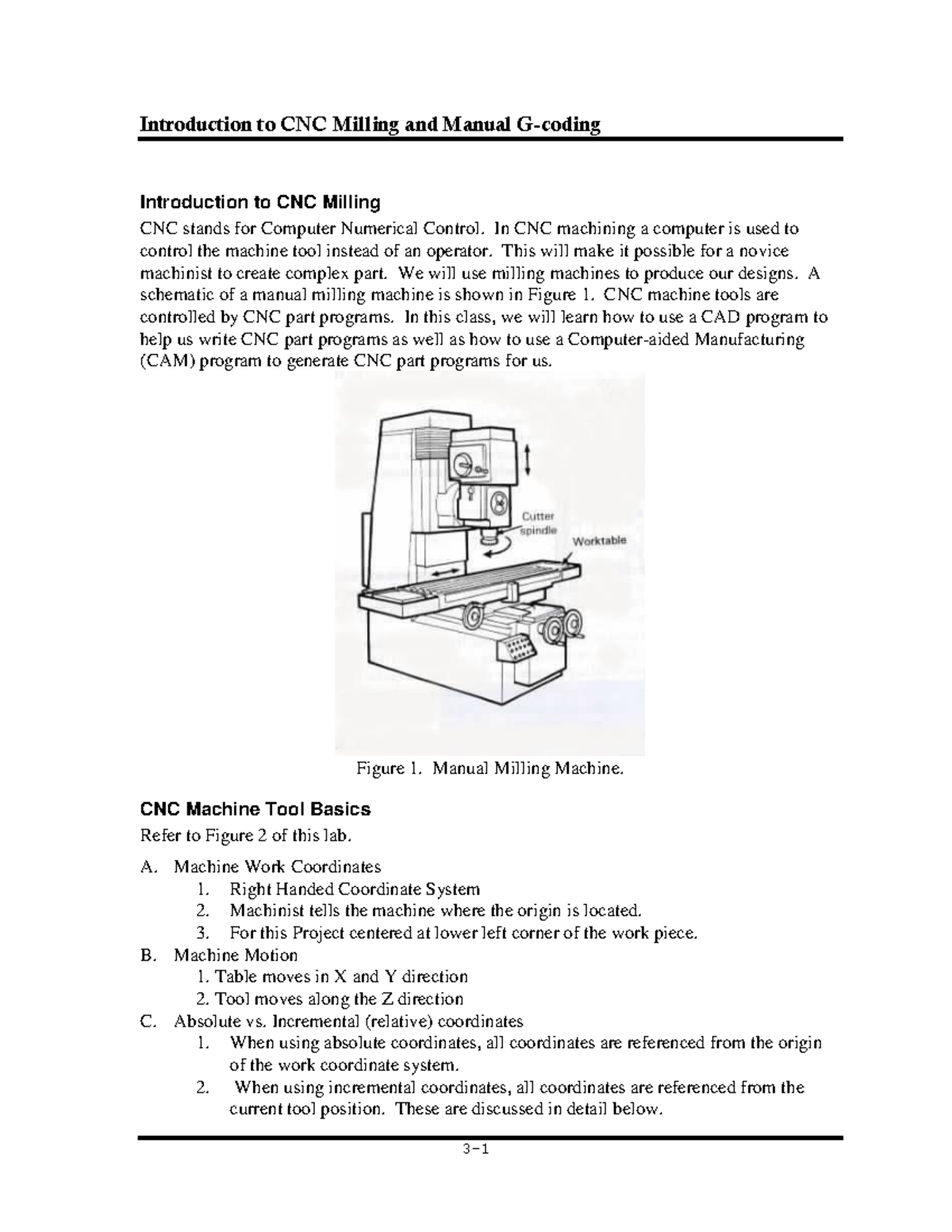 Introduction to CNC Milling and Manual G-coding

Introduction to CNC Milling

CNC stands for Computer Numerical Control. In CNC machining a computer is used to control the machine tool instead of an operator. This will make it possible for a novice machinist to create complex part. We will use milling machines to produce our designs. A schematic of a manual milling machine is shown in Figure 1. CNC machine tools are controlled by CNC part programs. In this class, we will learn how to use a CAD program to help us write CNC part programs as well as how to use a Computer-aided Manufacturing (CAM) program to generate CNC part programs for us.

Cutter spindle

Worktable

Figure 1. Manual Milling Machine.

CNC Machine Tool Basics

Refer to Figure 2 of this lab.

A. Machine Work Coordinates
1. Right Handed Coordinate System
2. Machinist tells the machine where the origin is located.
3. For this Project centered at lower left corner of the work piece.
B. Machine Motion
1. Table moves in X and Y direction
2. Tool moves along the Z direction
C. Absolute vs. Incremental (relative) coordinates
1. When using absolute coordinates, all coordinates are referenced from the origin of the work coordinate system.
2. When using incremental coordinates, all coordinates are referenced from the current tool position. These are discussed in detail below.

3-1