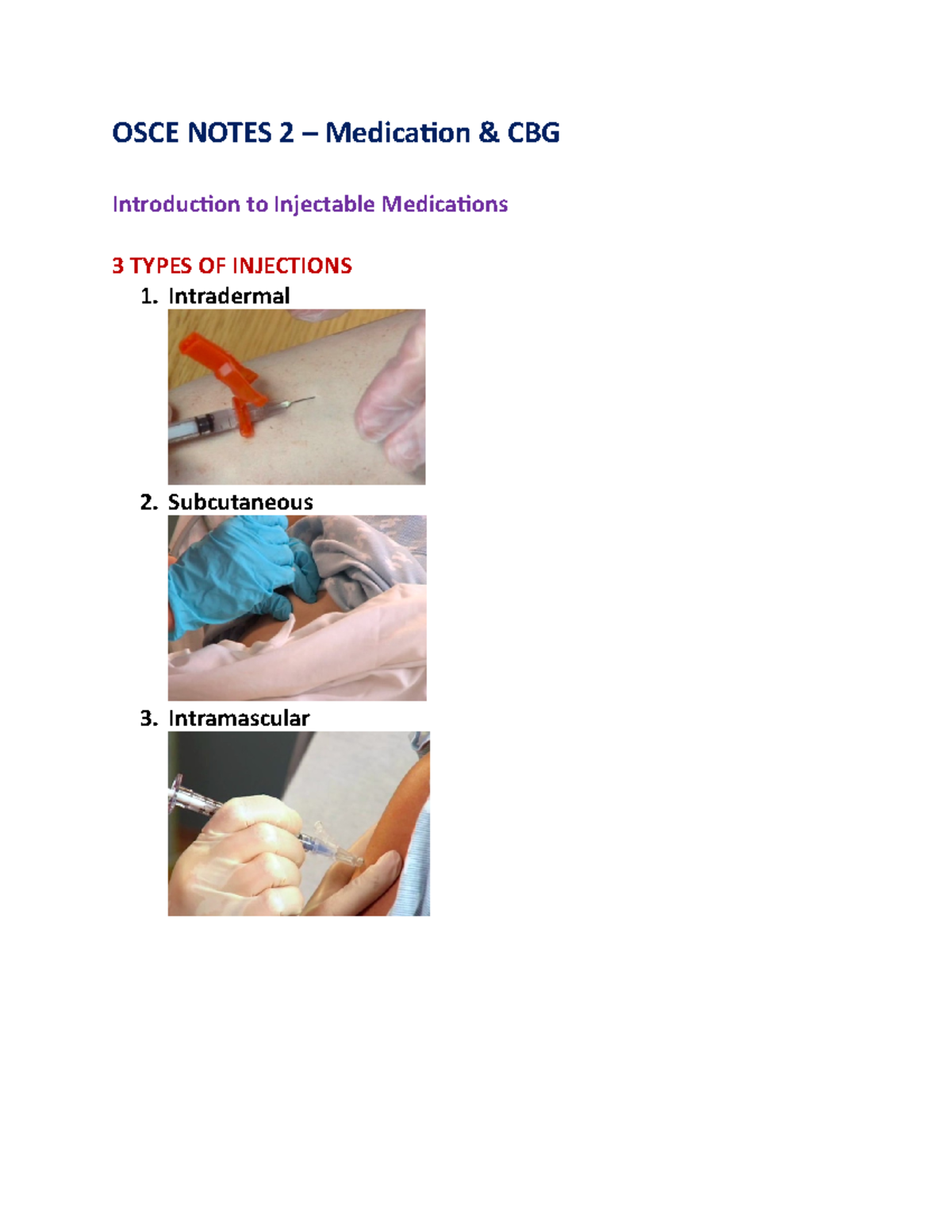 OSCE NOTES 2 – Medication & CBG

Introduction to Injectable Medications

3 TYPES OF INJECTIONS

1. Intradermal

2. Subcutaneous

3. Intramascular