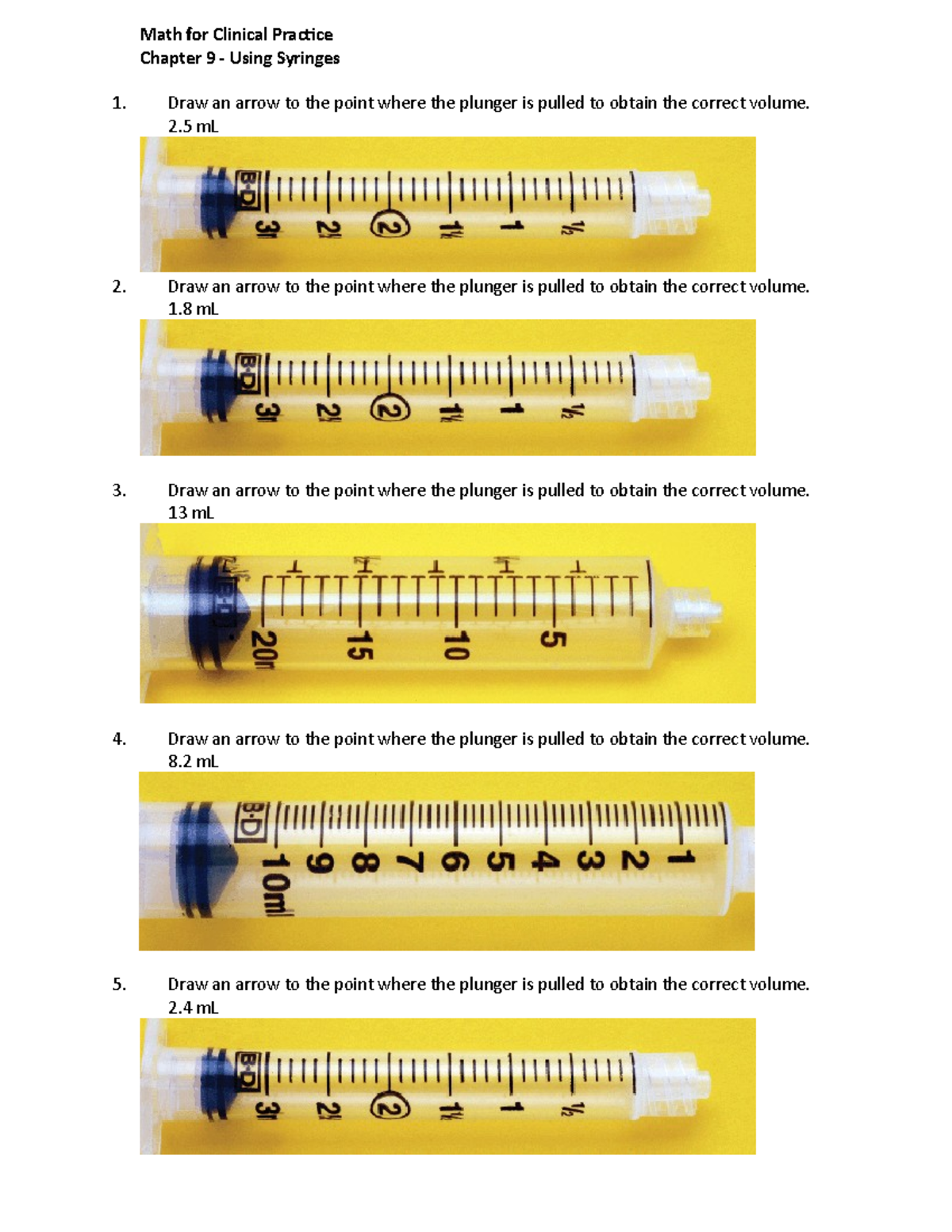 Math for Clinical Practice
Chapter 9 - Using Syringes

1. Draw an arrow to the point where the plunger is pulled to obtain the correct volume. 2.5 mL

B-D 3ml 2½ 2 1½ 1 ½

2. Draw an arrow to the point where the plunger is pulled to obtain the correct volume. 1.8 mL

B-D 3ml 2½ 2 1½ 1 ½

3. Draw an arrow to the point where the plunger is pulled to obtain the correct volume. 13 mL

20ml 15 10 5

4. Draw an arrow to the point where the plunger is pulled to obtain the correct volume. 8.2 mL

B-D 10ml 9 8 7 6 5 4 3 2 1

5. Draw an arrow to the point where the plunger is pulled to obtain the correct volume. 2.4 mL

B-D 3ml 2½ 2 1½ 1 ½