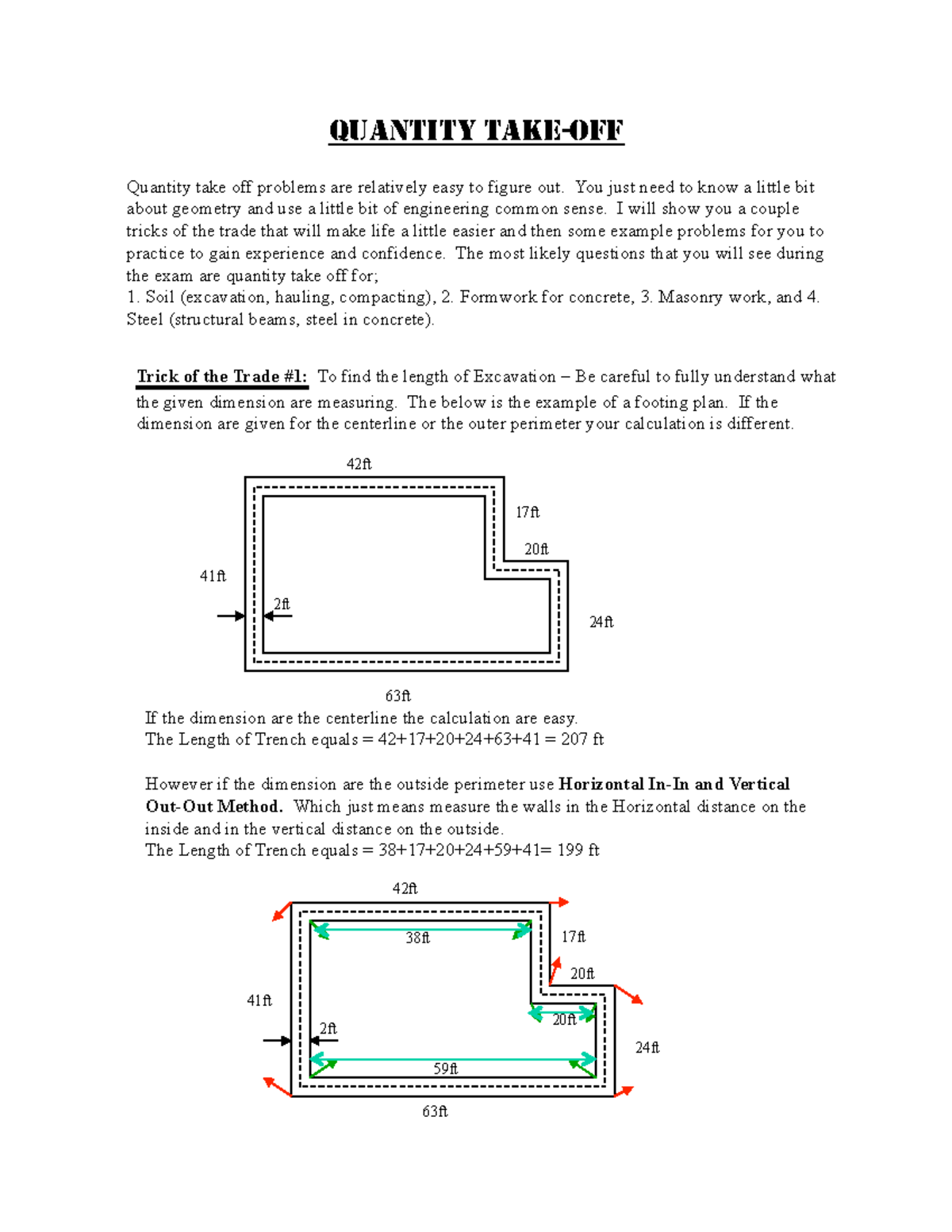 QUANTITY TAKE-OFF

Quantity take off problems are relatively easy to figure out. You just need to know a little bit about geometry and use a little bit of engineering common sense. I will show you a couple tricks of the trade that will make life a little easier and then some example problems for you to practice to gain experience and confidence. The most likely questions that you will see during the exam are quantity take off for;
1. Soil (excavation, hauling, compacting), 2. Formwork for concrete, 3. Masonry work, and 4. Steel (structural beams, steel in concrete).

Trick of the Trade #1: To find the length of Excavation – Be careful to fully understand what the given dimension are measuring. The below is the example of a footing plan. If the dimension are given for the centerline or the outer perimeter your calculation is different.

42ft
17ft
20ft
41ft
2ft
24ft
63ft

If the dimension are the centerline the calculation are easy.
The Length of Trench equals = 42+17+20+24+63+41 = 207 ft

However if the dimension are the outside perimeter use Horizontal In-In and Vertical Out-Out Method. Which just means measure the walls in the Horizontal distance on the inside and in the vertical distance on the outside.
The Length of Trench equals = 38+17+20+24+59+41= 199 ft

42ft
38ft
17ft
20ft
41ft
20ft
2ft
24ft
59ft
63ft