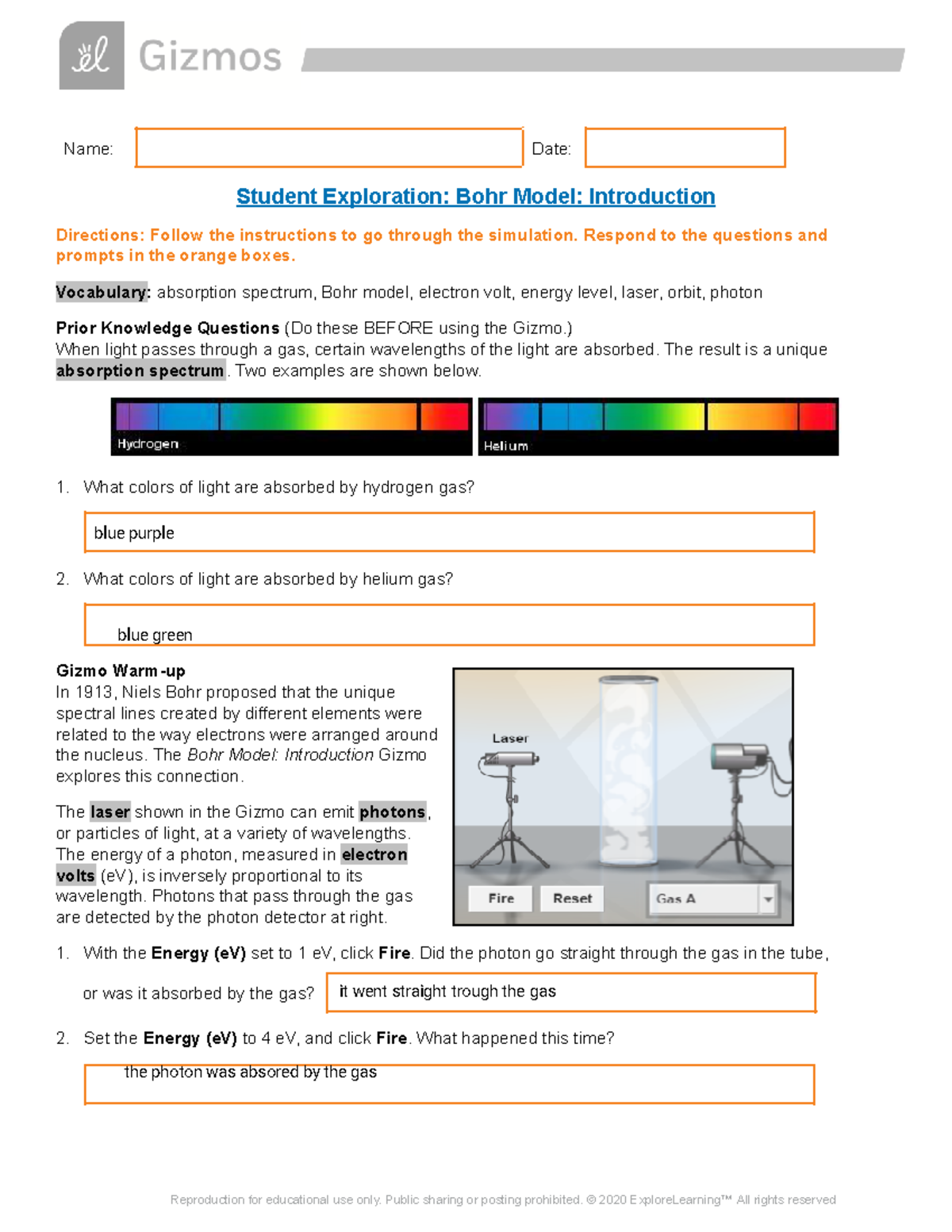 Gizmos

Name:

Date:

Student Exploration: Bohr Model: Introduction

Directions: Follow the instructions to go through the simulation. Respond to the questions and prompts in the orange boxes.

Vocabulary: absorption spectrum, Bohr model, electron volt, energy level, laser, orbit, photon

Prior Knowledge Questions (Do these BEFORE using the Gizmo.)
When light passes through a gas, certain wavelengths of the light are absorbed. The result is a unique absorption spectrum. Two examples are shown below.

Hydrogen

Helium

1. What colors of light are absorbed by hydrogen gas?

blue purple

2. What colors of light are absorbed by helium gas?

blue green

Gizmo Warm-up
In 1913, Niels Bohr proposed that the unique spectral lines created by different elements were related to the way electrons were arranged around the nucleus. The Bohr Model: Introduction Gizmo explores this connection.

The laser shown in the Gizmo can emit photons, or particles of light, at a variety of wavelengths. The energy of a photon, measured in electron volts (eV), is inversely proportional to its wavelength. Photons that pass through the gas are detected by the photon detector at right.

Laser

Fire

Reset

Gas A

1. With the Energy (eV) set to 1 eV, click Fire. Did the photon go straight through the gas in the tube, or was it absorbed by the gas?

it went straight trough the gas

2. Set the Energy (eV) to 4 eV, and click Fire. What happened this time?

the photon was absored by the gas

Reproduction for educational use only. Public sharing or posting prohibited. © 2020 ExploreLearning™ All rights reserved